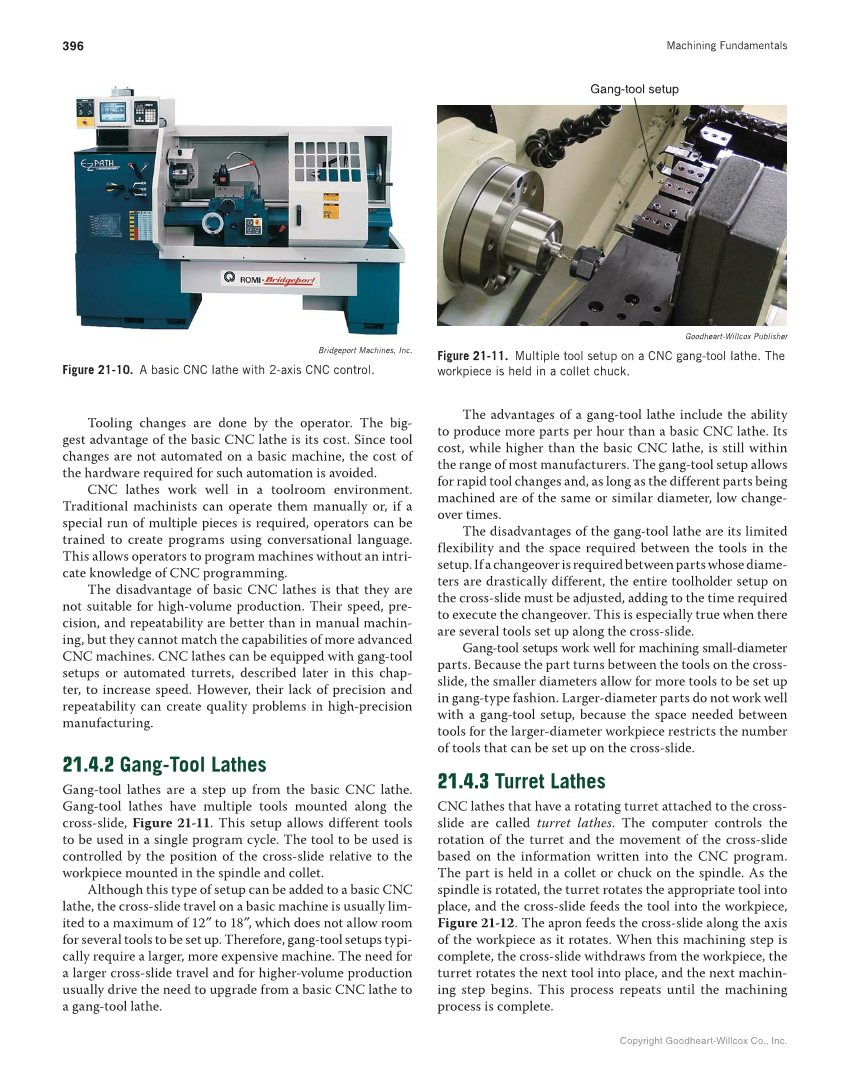 396

Machining Fundamentals

EZ PATH

ROMI·Bridgeport

Bridgeport Machines, Inc.

Figure 21-10. A basic CNC lathe with 2-axis CNC control.

Gang-tool setup

Goodheart-Willcox Publisher

Figure 21-11. Multiple tool setup on a CNC gang-tool lathe. The workpiece is held in a collet chuck.

Tooling changes are done by the operator. The biggest advantage of the basic CNC lathe is its cost. Since tool changes are not automated on a basic machine, the cost of the hardware required for such automation is avoided.

CNC lathes work well in a toolroom environment. Traditional machinists can operate them manually or, if a special run of multiple pieces is required, operators can be trained to create programs using conversational language. This allows operators to program machines without an intricate knowledge of CNC programming.

The disadvantage of basic CNC lathes is that they are not suitable for high-volume production. Their speed, precision, and repeatability are better than in manual machining, but they cannot match the capabilities of more advanced CNC machines. CNC lathes can be equipped with gang-tool setups or automated turrets, described later in this chapter, to increase speed. However, their lack of precision and repeatability can create quality problems in high-precision manufacturing.

21.4.2 Gang-Tool Lathes

Gang-tool lathes are a step up from the basic CNC lathe. Gang-tool lathes have multiple tools mounted along the cross-slide, Figure 21-11. This setup allows different tools to be used in a single program cycle. The tool to be used is controlled by the position of the cross-slide relative to the workpiece mounted in the spindle and collet.

Although this type of setup can be added to a basic CNC lathe, the cross-slide travel on a basic machine is usually limited to a maximum of 12″ to 18″, which does not allow room for several tools to be set up. Therefore, gang-tool setups typically require a larger, more expensive machine. The need for a larger cross-slide travel and for higher-volume production usually drive the need to upgrade from a basic CNC lathe to a gang-tool lathe.

The advantages of a gang-tool lathe include the ability to produce more parts per hour than a basic CNC lathe. Its cost, while higher than the basic CNC lathe, is still within the range of most manufacturers. The gang-tool setup allows for rapid tool changes and, as long as the different parts being machined are of the same or similar diameter, low changeover times.

The disadvantages of the gang-tool lathe are its limited flexibility and the space required between the tools in the setup. If a changeover is required between parts whose diameters are drastically different, the entire toolholder setup on the cross-slide must be adjusted, adding to the time required to execute the changeover. This is especially true when there are several tools set up along the cross-slide.

Gang-tool setups work well for machining small-diameter parts. Because the part turns between the tools on the cross-slide, the smaller diameters allow for more tools to be set up in gang-type fashion. Larger-diameter parts do not work well with a gang-tool setup, because the space needed between tools for the larger-diameter workpiece restricts the number of tools that can be set up on the cross-slide.

21.4.3 Turret Lathes

CNC lathes that have a rotating turret attached to the cross-slide are called turret lathes. The computer controls the rotation of the turret and the movement of the cross-slide based on the information written into the CNC program. The part is held in a collet or chuck on the spindle. As the spindle is rotated, the turret rotates the appropriate tool into place, and the cross-slide feeds the tool into the workpiece, Figure 21-12. The apron feeds the cross-slide along the axis of the workpiece as it rotates. When this machining step is complete, the cross-slide withdraws from the workpiece, the turret rotates the next tool into place, and the next machining step begins. This process repeats until the machining process is complete.

Copyright Goodheart-Willcox Co., Inc.