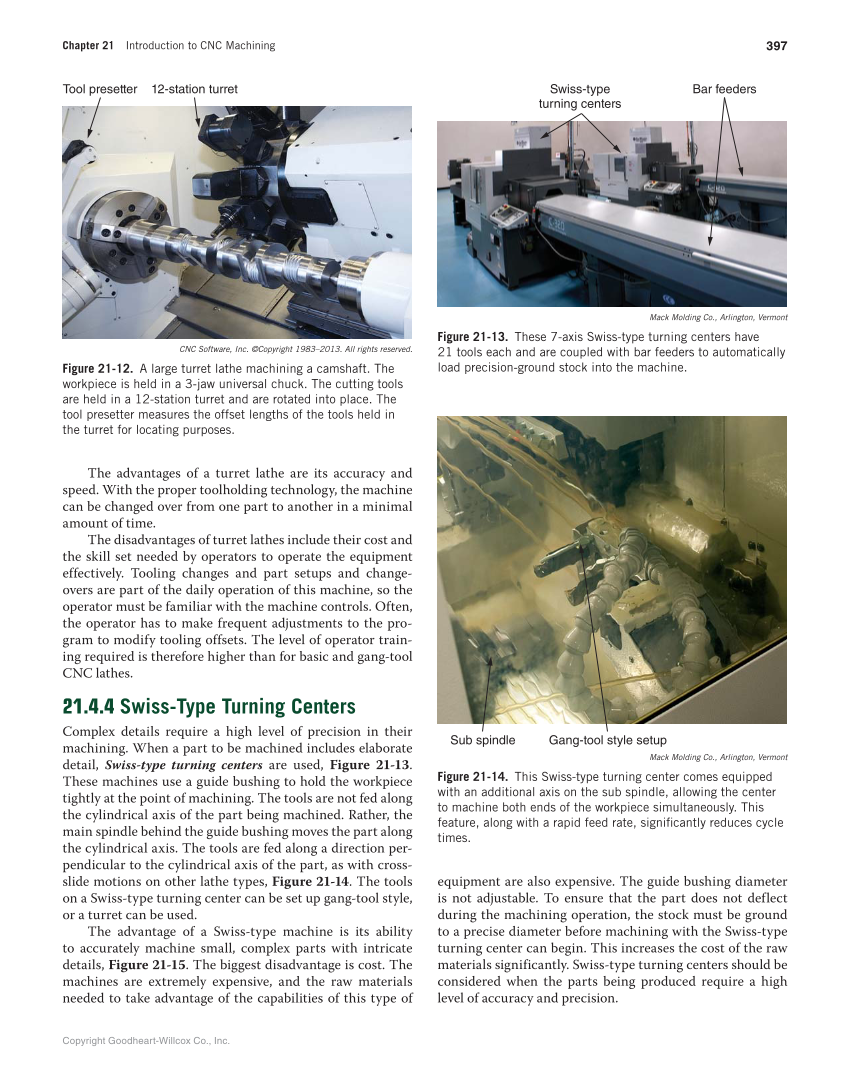 Chapter 21 Introduction to CNC Machining

397

Tool presetter 12-station turret

CNC Software, Inc. ©Copyright 1983–2013. All rights reserved.

Figure 21-12. A large turret lathe machining a camshaft. The workpiece is held in a 3-jaw universal chuck. The cutting tools are held in a 12-station turret and are rotated into place. The tool presetter measures the offset lengths of the tools held in the turret for locating purposes.

The advantages of a turret lathe are its accuracy and speed. With the proper toolholding technology, the machine can be changed over from one part to another in a minimal amount of time.

The disadvantages of turret lathes include their cost and the skill set needed by operators to operate the equipment effectively. Tooling changes and part setups and changeovers are part of the daily operation of this machine, so the operator must be familiar with the machine controls. Often, the operator has to make frequent adjustments to the program to modify tooling offsets. The level of operator training required is therefore higher than for basic and gang-tool CNC lathes.

21.4.4 Swiss-Type Turning Centers

Complex details require a high level of precision in their machining. When a part to be machined includes elaborate detail, Swiss-type turning centers are used, Figure 21-13. These machines use a guide bushing to hold the workpiece tightly at the point of machining. The tools are not fed along the cylindrical axis of the part being machined. Rather, the main spindle behind the guide bushing moves the part along the cylindrical axis. The tools are fed along a direction perpendicular to the cylindrical axis of the part, as with cross-slide motions on other lathe types, Figure 21-14. The tools on a Swiss-type turning center can be set up gang-tool style, or a turret can be used.

The advantage of a Swiss-type machine is its ability to accurately machine small, complex parts with intricate details, Figure 21-15. The biggest disadvantage is cost. The machines are extremely expensive, and the raw materials needed to take advantage of the capabilities of this type of

Swiss-type turning centers Bar feeders

Mack Molding Co., Arlington, Vermont

Figure 21-13. These 7-axis Swiss-type turning centers have 21 tools each and are coupled with bar feeders to automatically load precision-ground stock into the machine.

Sub spindle Gang-tool style setup

Mack Molding Co., Arlington, Vermont

Figure 21-14. This Swiss-type turning center comes equipped with an additional axis on the sub spindle, allowing the center to machine both ends of the workpiece simultaneously. This feature, along with a rapid feed rate, significantly reduces cycle times.

equipment are also expensive. The guide bushing diameter is not adjustable. To ensure that the part does not deflect during the machining operation, the stock must be ground to a precise diameter before machining with the Swiss-type turning center can begin. This increases the cost of the raw materials significantly. Swiss-type turning centers should be considered when the parts being produced require a high level of accuracy and precision.

Copyright Goodheart-Willcox Co., Inc.