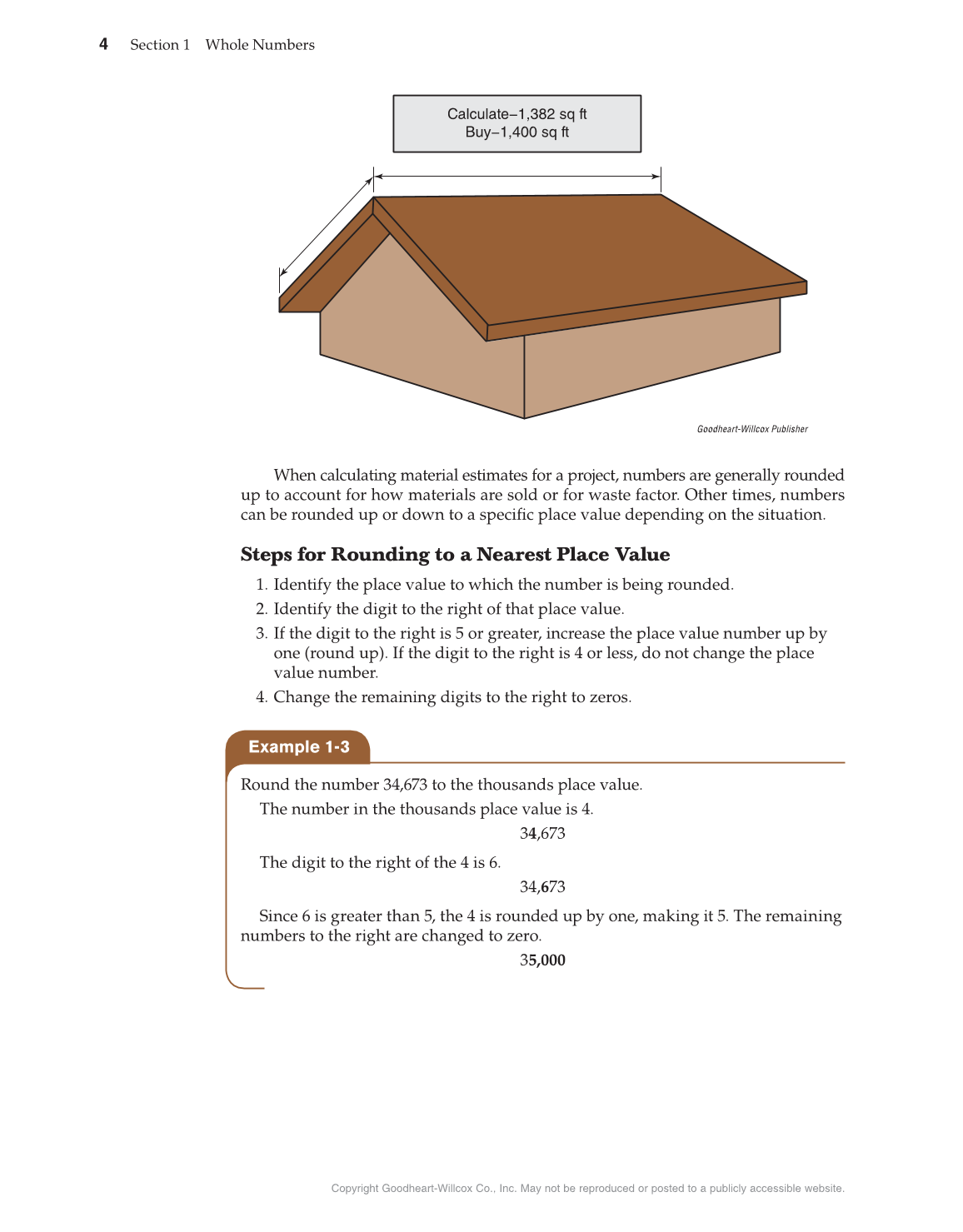 4 Section 1 Whole Numbers

Calculate–1,382 sq ft
Buy–1,400 sq ft

Goodheart-Willcox Publisher

When calculating material estimates for a project, numbers are generally rounded up to account for how materials are sold or for waste factor. Other times, numbers can be rounded up or down to a specific place value depending on the situation.

Steps for Rounding to a Nearest Place Value

1. Identify the place value to which the number is being rounded.
2. Identify the digit to the right of that place value.
3. If the digit to the right is 5 or greater, increase the place value number up by one (round up). If the digit to the right is 4 or less, do not change the place value number.
4. Change the remaining digits to the right to zeros.

Example 1-3

Round the number 34,673 to the thousands place value.

The number in the thousands place value is 4.

34,673

The digit to the right of the 4 is 6.

34,673

Since 6 is greater than 5, the 4 is rounded up by one, making it 5. The remaining numbers to the right are changed to zero.

35,000

Copyright Goodheart-Willcox Co., Inc. May not be reproduced or posted to a publicly accessible website.