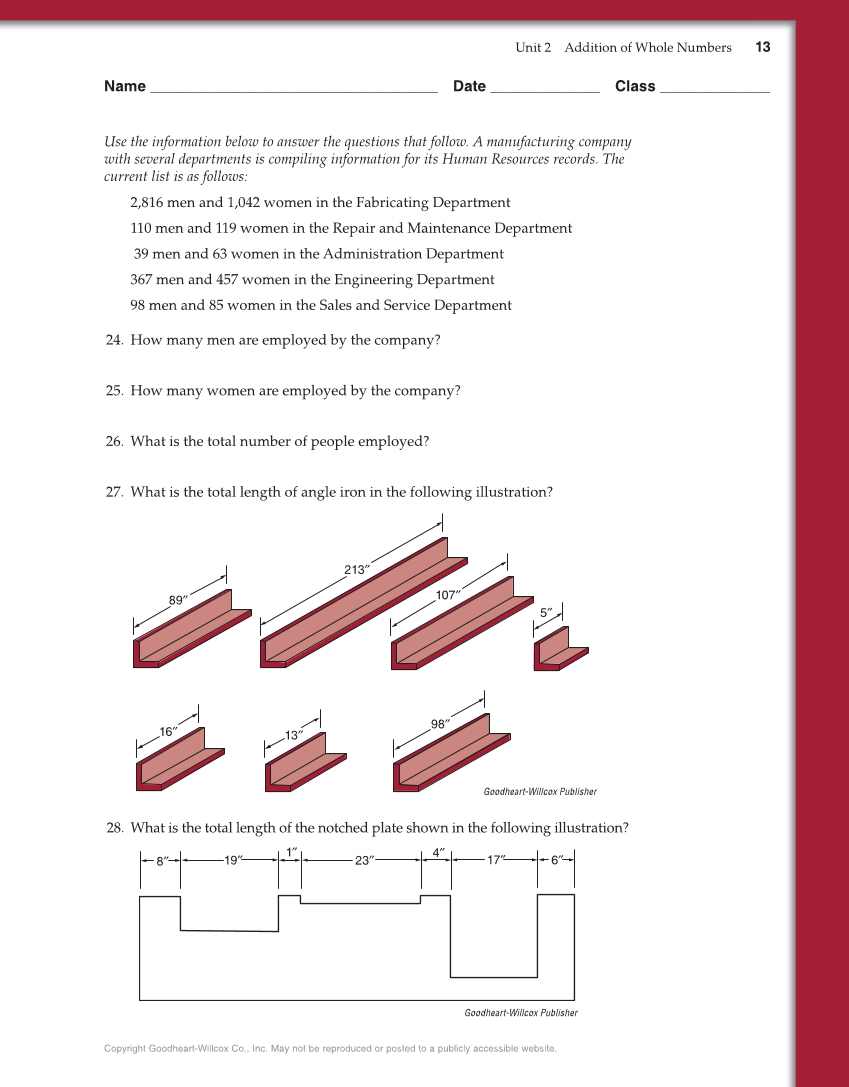 Unit 2 Addition of Whole Numbers 13

Name ___________________________________ Date _____________ Class _____________

Use the information below to answer the questions that follow. A manufacturing company with several departments is compiling information for its Human Resources records. The current list is as follows:

2,816 men and 1,042 women in the Fabricating Department

110 men and 119 women in the Repair and Maintenance Department

39 men and 63 women in the Administration Department

367 men and 457 women in the Engineering Department

98 men and 85 women in the Sales and Service Department

24. How many men are employed by the company?

25. How many women are employed by the company?

26. What is the total number of people employed?

27. What is the total length of angle iron in the following illustration?

89″

213″

107″

5″

16″

13″

98″

Goodheart-Willcox Publisher

28. What is the total length of the notched plate shown in the following illustration?

8″ 19″ 1″ 23″ 4″ 17″ 6″

Goodheart-Willcox Publisher

Copyright Goodheart-Willcox Co., Inc. May not be reproduced or posted to a publicly accessible website.