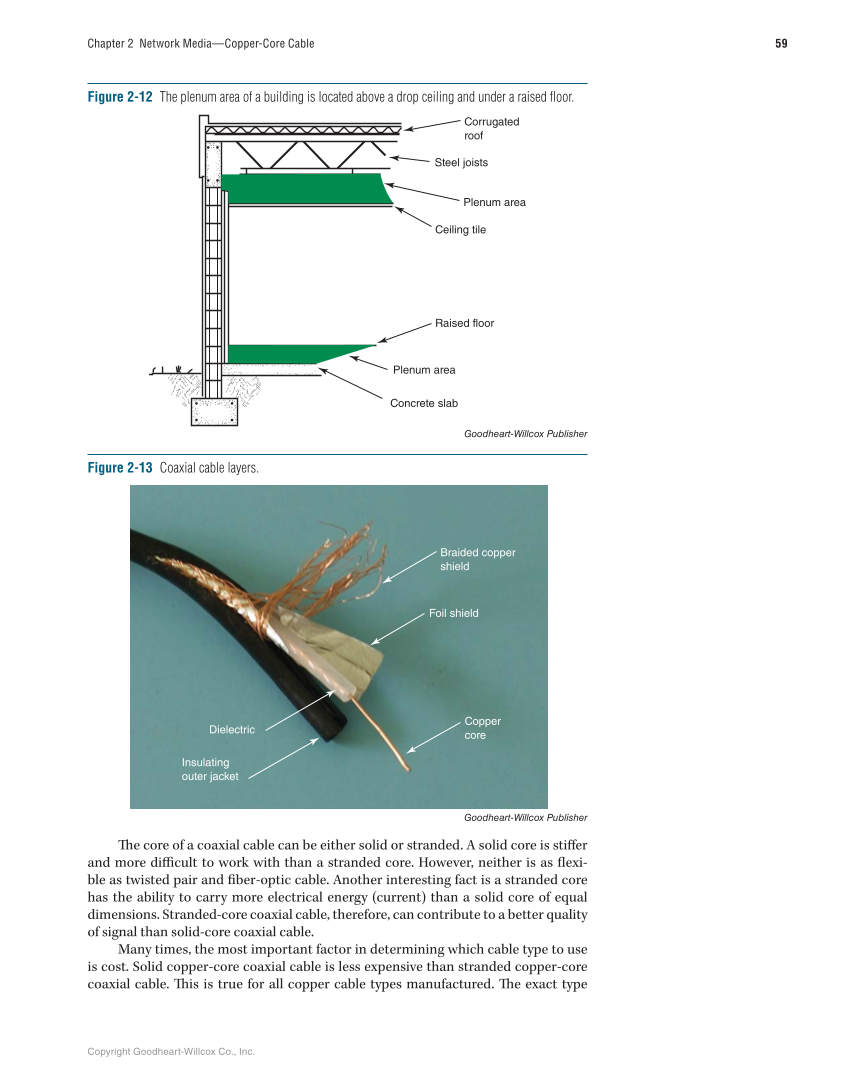 Chapter 2 Network Media—Copper-Core Cable

59

Figure 2-12 The plenum area of a building is located above a drop ceiling and under a raised floor.

Corrugated roof

Steel joists

Plenum area

Ceiling tile

Raised floor

Plenum area

Concrete slab

Goodheart-Willcox Publisher

Figure 2-13 Coaxial cable layers.

Braided copper shield

Foil shield

Dielectric

Copper core

Insulating outer jacket

Goodheart-Willcox Publisher

The core of a coaxial cable can be either solid or stranded. A solid core is stiffer and more difficult to work with than a stranded core. However, neither is as flexible as twisted pair and fiber-optic cable. Another interesting fact is a stranded core has the ability to carry more electrical energy (current) than a solid core of equal dimensions. Stranded-core coaxial cable, therefore, can contribute to a better quality of signal than solid-core coaxial cable.

Many times, the most important factor in determining which cable type to use is cost. Solid copper-core coaxial cable is less expensive than stranded copper-core coaxial cable. This is true for all copper cable types manufactured. The exact type

Copyright Goodheart-Willcox Co., Inc.