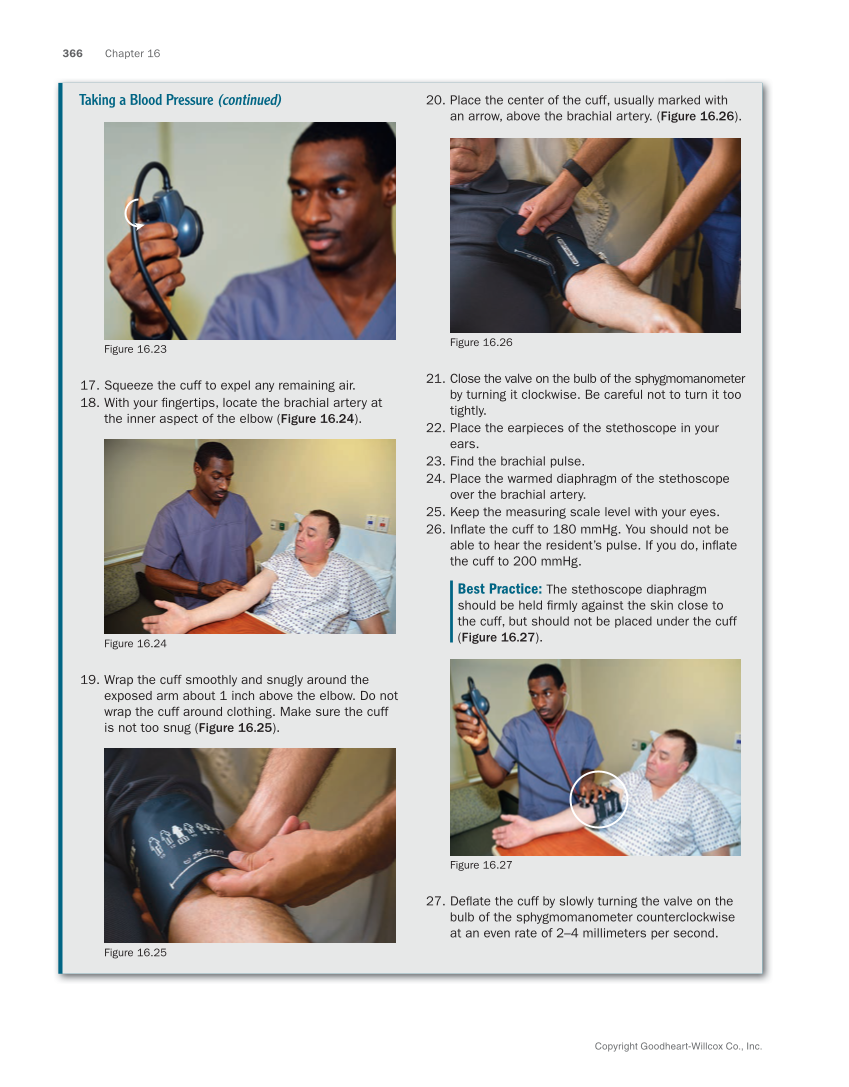 366 Chapter 16

Taking a Blood Pressure (continued)

Figure 16.23

17. Squeeze the cuff to expel any remaining air.
18. With your fingertips, locate the brachial artery at the inner aspect of the elbow (Figure 16.24).

Figure 16.24

19. Wrap the cuff smoothly and snugly around the exposed arm about 1 inch above the elbow. Do not wrap the cuff around clothing. Make sure the cuff is not too snug (Figure 16.25).

Figure 16.25

20. Place the center of the cuff, usually marked with an arrow, above the brachial artery. (Figure 16.26).

Figure 16.26

21. Close the valve on the bulb of the sphygmomanometer by turning it clockwise. Be careful not to turn it too tightly.
22. Place the earpieces of the stethoscope in your ears.
23. Find the brachial pulse.
24. Place the warmed diaphragm of the stethoscope over the brachial artery.
25. Keep the measuring scale level with your eyes.
26. Inflate the cuff to 180 mmHg. You should not be able to hear the resident's pulse. If you do, inflate the cuff to 200 mmHg.

Best Practice: The stethoscope diaphragm should be held firmly against the skin close to the cuff, but should not be placed under the cuff (Figure 16.27).

Figure 16.27

27. Deflate the cuff by slowly turning the valve on the bulb of the sphygmomanometer counterclockwise at an even rate of 2–4 millimeters per second.

Copyright Goodheart-Willcox Co., Inc.