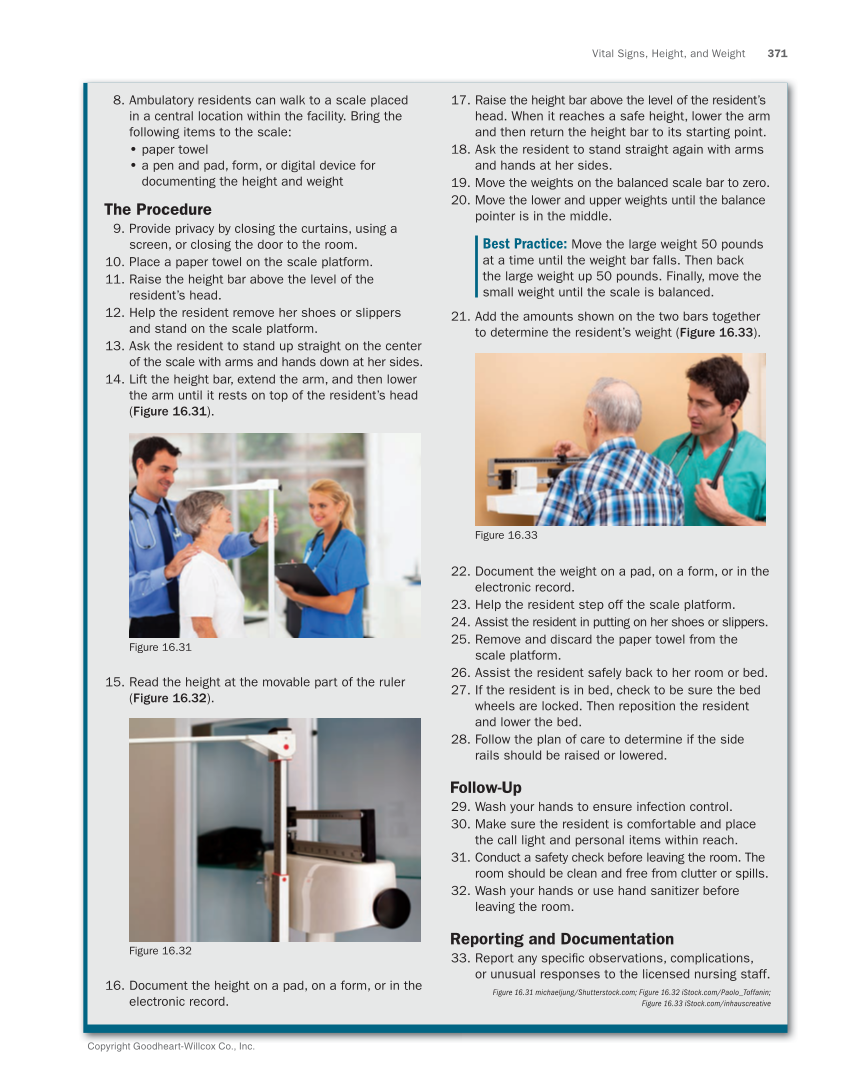 Vital Signs, Height, and Weight 371

8. Ambulatory residents can walk to a scale placed in a central location within the facility. Bring the following items to the scale:
• paper towel
• a pen and pad, form, or digital device for documenting the height and weight

The Procedure
9. Provide privacy by closing the curtains, using a screen, or closing the door to the room.
10. Place a paper towel on the scale platform.
11. Raise the height bar above the level of the resident's head.
12. Help the resident remove her shoes or slippers and stand on the scale platform.
13. Ask the resident to stand up straight on the center of the scale with arms and hands down at her sides.
14. Lift the height bar, extend the arm, and then lower the arm until it rests on top of the resident's head (Figure 16.31).

Figure 16.31

15. Read the height at the movable part of the ruler (Figure 16.32).

Figure 16.32

16. Document the height on a pad, on a form, or in the electronic record.

17. Raise the height bar above the level of the resident's head. When it reaches a safe height, lower the arm and then return the height bar to its starting point.
18. Ask the resident to stand straight again with arms and hands at her sides.
19. Move the weights on the balanced scale bar to zero.
20. Move the lower and upper weights until the balance pointer is in the middle.

Best Practice: Move the large weight 50 pounds at a time until the weight bar falls. Then back the large weight up 50 pounds. Finally, move the small weight until the scale is balanced.

21. Add the amounts shown on the two bars together to determine the resident's weight (Figure 16.33).

Figure 16.33

22. Document the weight on a pad, on a form, or in the electronic record.
23. Help the resident step off the scale platform.
24. Assist the resident in putting on her shoes or slippers.
25. Remove and discard the paper towel from the scale platform.
26. Assist the resident safely back to her room or bed.
27. If the resident is in bed, check to be sure the bed wheels are locked. Then reposition the resident and lower the bed.
28. Follow the plan of care to determine if the side rails should be raised or lowered.

Follow-Up
29. Wash your hands to ensure infection control.
30. Make sure the resident is comfortable and place the call light and personal items within reach.
31. Conduct a safety check before leaving the room. The room should be clean and free from clutter or spills.
32. Wash your hands or use hand sanitizer before leaving the room.

Reporting and Documentation
33. Report any specific observations, complications, or unusual responses to the licensed nursing staff.

Figure 16.31 michaeljung/Shutterstock.com; Figure 16.32 iStock.com/Paolo_Toffanin; Figure 16.33 iStock.com/inhauscreative

Copyright Goodheart-Willcox Co., Inc.