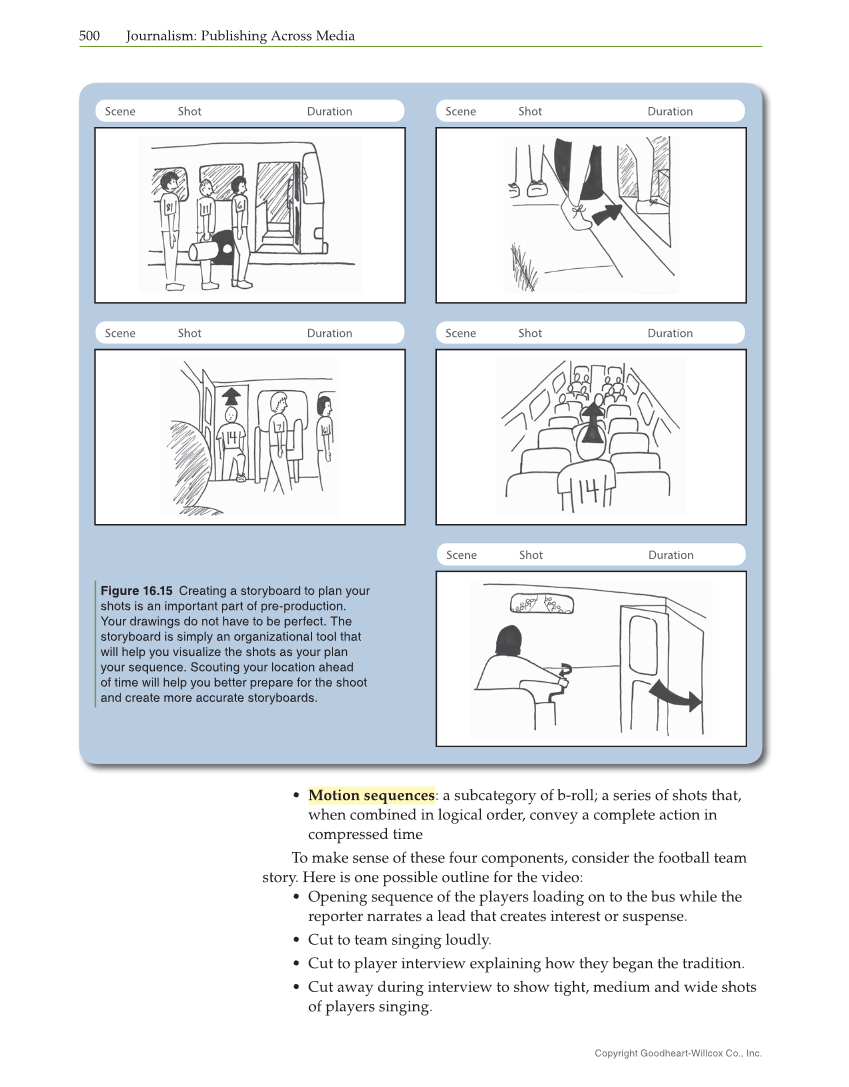 500 Journalism: Publishing Across Media

Scene Shot Duration

81 11 6

Scene Shot Duration

Scene Shot Duration

14 7 6

Scene Shot Duration

14

Scene Shot Duration

Figure 16.15 Creating a storyboard to plan your shots is an important part of pre-production. Your drawings do not have to be perfect. The storyboard is simply an organizational tool that will help you visualize the shots as your plan your sequence. Scouting your location ahead of time will help you better prepare for the shoot and create more accurate storyboards.

• Motion sequences: a subcategory of b-roll; a series of shots that, when combined in logical order, convey a complete action in compressed time

To make sense of these four components, consider the football team story. Here is one possible outline for the video:
• Opening sequence of the players loading on to the bus while the reporter narrates a lead that creates interest or suspense.
• Cut to team singing loudly.
• Cut to player interview explaining how they began the tradition.
• Cut away during interview to show tight, medium and wide shots of players singing.

Copyright Goodheart-Willcox Co., Inc.