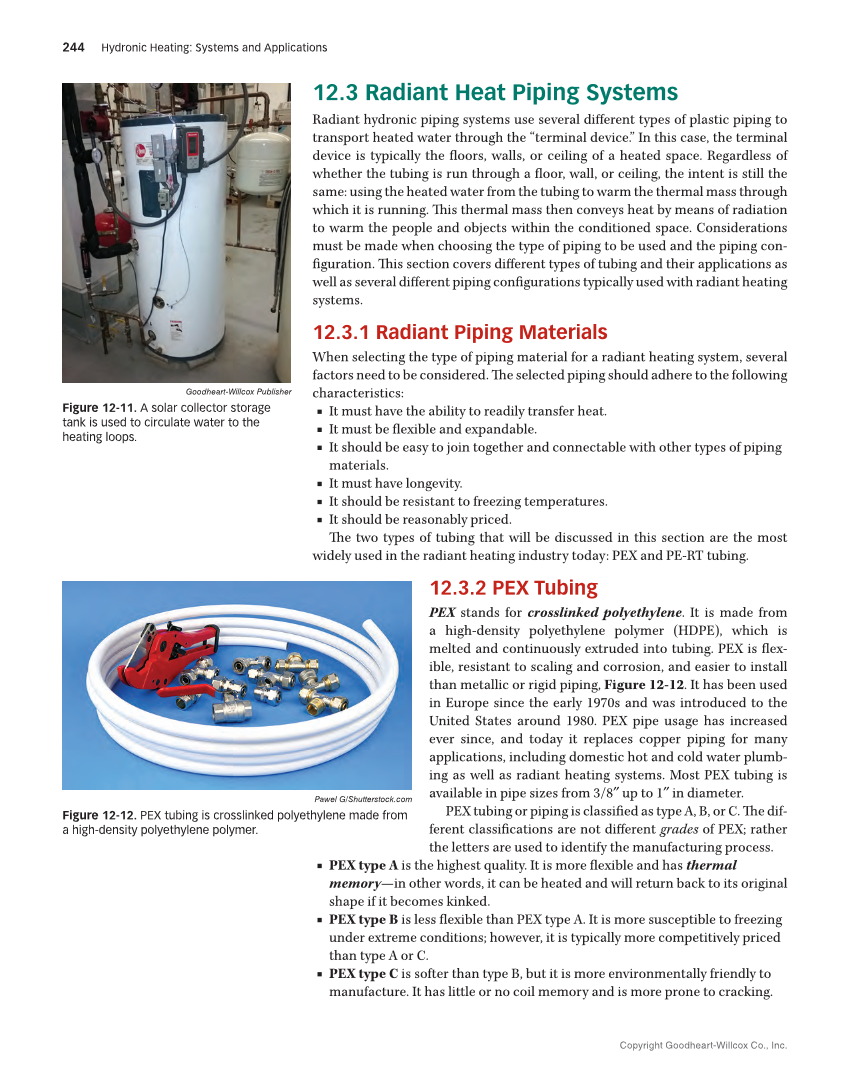 244 Hydronic Heating: Systems and Applications

Goodheart-Willcox Publisher

Figure 12-11. A solar collector storage tank is used to circulate water to the heating loops.

12.3 Radiant Heat Piping Systems

Radiant hydronic piping systems use several different types of plastic piping to transport heated water through the "terminal device." In this case, the terminal device is typically the floors, walls, or ceiling of a heated space. Regardless of whether the tubing is run through a floor, wall, or ceiling, the intent is still the same: using the heated water from the tubing to warm the thermal mass through which it is running. This thermal mass then conveys heat by means of radiation to warm the people and objects within the conditioned space. Considerations must be made when choosing the type of piping to be used and the piping configuration. This section covers different types of tubing and their applications as well as several different piping configurations typically used with radiant heating systems.

12.3.1 Radiant Piping Materials

When selecting the type of piping material for a radiant heating system, several factors need to be considered. The selected piping should adhere to the following characteristics:

▪ It must have the ability to readily transfer heat.
▪ It must be flexible and expandable.
▪ It should be easy to join together and connectable with other types of piping materials.
▪ It must have longevity.
▪ It should be resistant to freezing temperatures.
▪ It should be reasonably priced.

The two types of tubing that will be discussed in this section are the most widely used in the radiant heating industry today: PEX and PE-RT tubing.

Pawel G/Shutterstock.com

Figure 12-12. PEX tubing is crosslinked polyethylene made from a high-density polyethylene polymer.

12.3.2 PEX Tubing

PEX stands for crosslinked polyethylene. It is made from a high-density polyethylene polymer (HDPE), which is melted and continuously extruded into tubing. PEX is flexible, resistant to scaling and corrosion, and easier to install than metallic or rigid piping, Figure 12-12. It has been used in Europe since the early 1970s and was introduced to the United States around 1980. PEX pipe usage has increased ever since, and today it replaces copper piping for many applications, including domestic hot and cold water plumbing as well as radiant heating systems. Most PEX tubing is available in pipe sizes from 3/8″ up to 1″ in diameter.

PEX tubing or piping is classified as type A, B, or C. The different classifications are not different grades of PEX; rather the letters are used to identify the manufacturing process.

▪ PEX type A is the highest quality. It is more flexible and has thermal memory—in other words, it can be heated and will return back to its original shape if it becomes kinked.
▪ PEX type B is less flexible than PEX type A. It is more susceptible to freezing under extreme conditions; however, it is typically more competitively priced than type A or C.
▪ PEX type C is softer than type B, but it is more environmentally friendly to manufacture. It has little or no coil memory and is more prone to cracking.

Copyright Goodheart-Willcox Co., Inc.