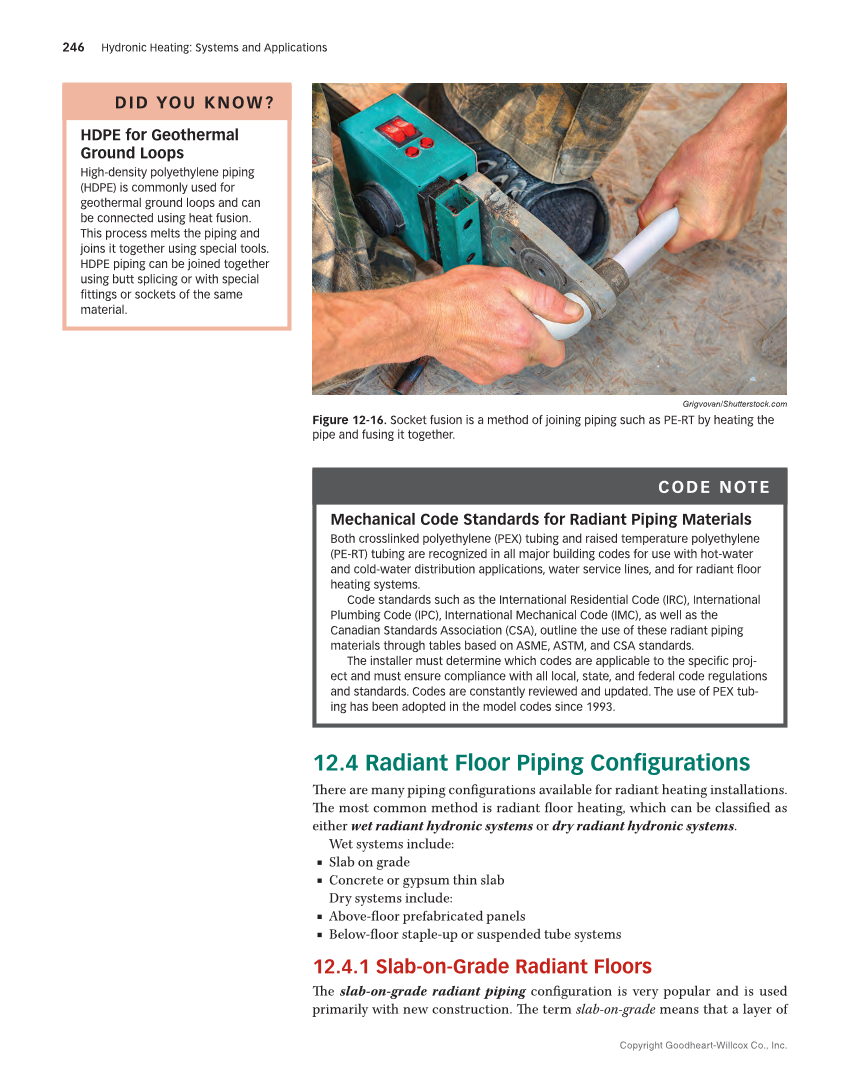 246 Hydronic Heating: Systems and Applications

DID YOU KNOW?

HDPE for Geothermal Ground Loops

High-density polyethylene piping (HDPE) is commonly used for geothermal ground loops and can be connected using heat fusion. This process melts the piping and joins it together using special tools. HDPE piping can be joined together using butt splicing or with special fittings or sockets of the same material.

Grigvovan/Shutterstock.com

Figure 12-16. Socket fusion is a method of joining piping such as PE-RT by heating the pipe and fusing it together.

CODE NOTE

Mechanical Code Standards for Radiant Piping Materials

Both crosslinked polyethylene (PEX) tubing and raised temperature polyethylene (PE-RT) tubing are recognized in all major building codes for use with hot-water and cold-water distribution applications, water service lines, and for radiant floor heating systems.

Code standards such as the International Residential Code (IRC), International Plumbing Code (IPC), International Mechanical Code (IMC), as well as the Canadian Standards Association (CSA), outline the use of these radiant piping materials through tables based on ASME, ASTM, and CSA standards.

The installer must determine which codes are applicable to the specific project and must ensure compliance with all local, state, and federal code regulations and standards. Codes are constantly reviewed and updated. The use of PEX tubing has been adopted in the model codes since 1993.

12.4 Radiant Floor Piping Configurations

There are many piping configurations available for radiant heating installations. The most common method is radiant floor heating, which can be classified as either wet radiant hydronic systems or dry radiant hydronic systems.

Wet systems include:
▪ Slab on grade
▪ Concrete or gypsum thin slab
Dry systems include:
▪ Above-floor prefabricated panels
▪ Below-floor staple-up or suspended tube systems

12.4.1 Slab-on-Grade Radiant Floors

The slab-on-grade radiant piping configuration is very popular and is used primarily with new construction. The term slab-on-grade means that a layer of

Copyright Goodheart-Willcox Co., Inc.