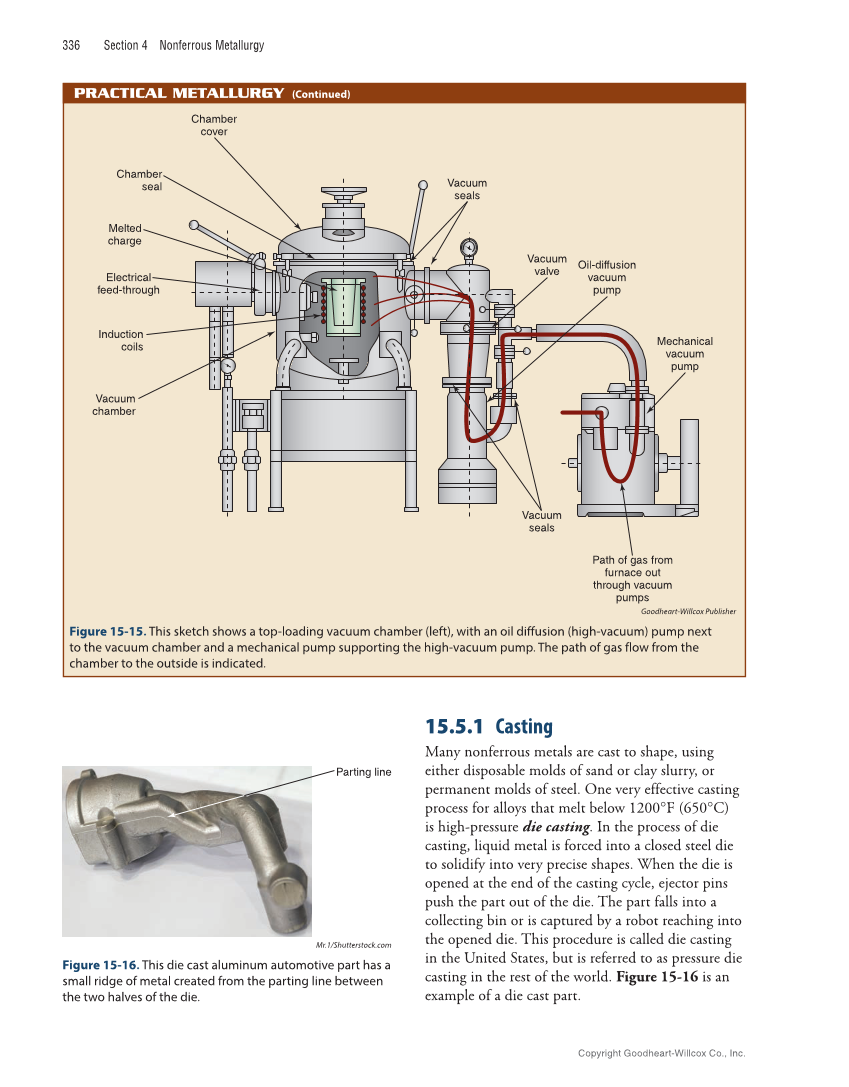 336 Section 4 Nonferrous Metallurgy

PRACTICAL METALLURGY (Continued)

Chamber cover

Chamber seal

Melted charge

Electrical feed-through

Induction coils

Vacuum chamber

Vacuum seals

Vacuum valve

Oil-diffusion vacuum pump

Mechanical vacuum pump

Vacuum seals

Path of gas from furnace out through vacuum pumps

Goodheart-Willcox Publisher

Figure 15-15. This sketch shows a top-loading vacuum chamber (left), with an oil diffusion (high-vacuum) pump next to the vacuum chamber and a mechanical pump supporting the high-vacuum pump. The path of gas flow from the chamber to the outside is indicated.

Parting line

Mr.1/Shutterstock.com

Figure 15-16. This die cast aluminum automotive part has a small ridge of metal created from the parting line between the two halves of the die.

15.5.1 Casting

Many nonferrous metals are cast to shape, using either disposable molds of sand or clay slurry, or permanent molds of steel. One very effective casting process for alloys that melt below 1200°F (650°C) is high-pressure die casting. In the process of die casting, liquid metal is forced into a closed steel die to solidify into very precise shapes. When the die is opened at the end of the casting cycle, ejector pins push the part out of the die. The part falls into a collecting bin or is captured by a robot reaching into the opened die. This procedure is called die casting in the United States, but is referred to as pressure die casting in the rest of the world. Figure 15-16 is an example of a die cast part.

Copyright Goodheart-Willcox Co., Inc.