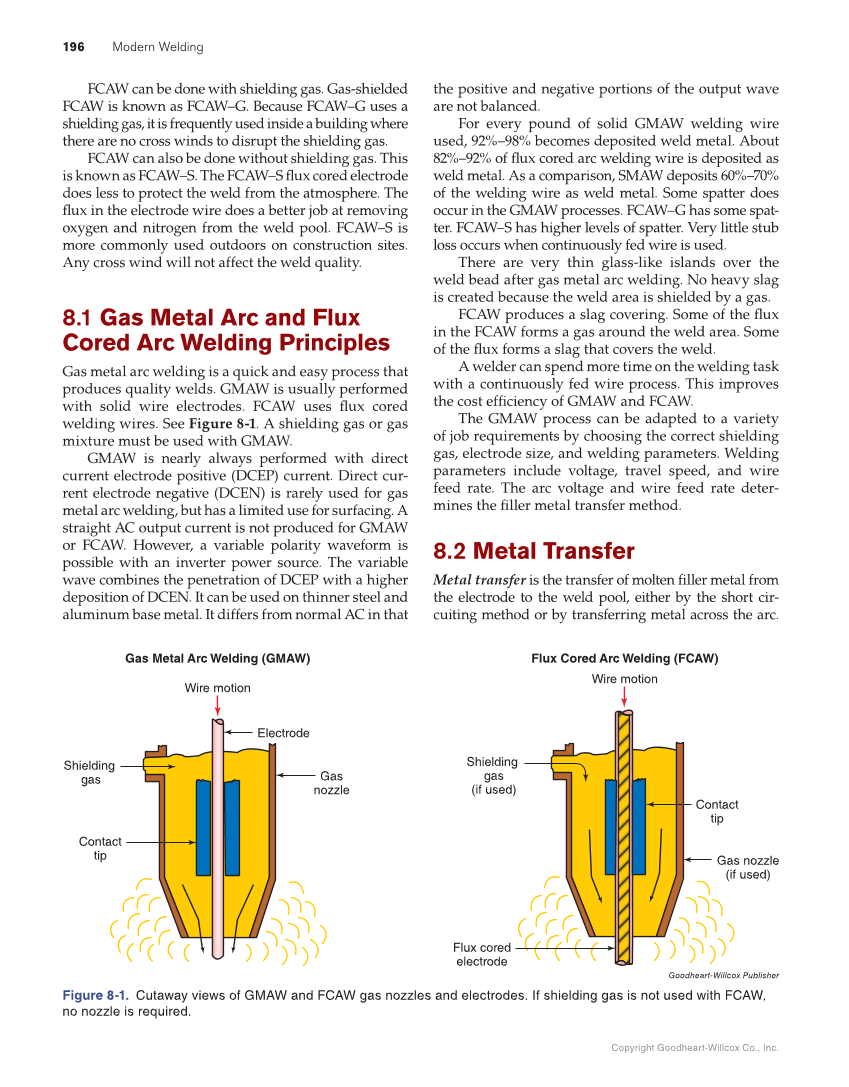 196 Modern Welding

FCAW can be done with shielding gas. Gas-shielded FCAW is known as FCAW–G. Because FCAW–G uses a shielding gas, it is frequently used inside a building where there are no cross winds to disrupt the shielding gas.

FCAW can also be done without shielding gas. This is known as FCAW–S. The FCAW–S flux cored electrode does less to protect the weld from the atmosphere. The flux in the electrode wire does a better job at removing oxygen and nitrogen from the weld pool. FCAW–S is more commonly used outdoors on construction sites. Any cross wind will not affect the weld quality.

8.1 Gas Metal Arc and Flux Cored Arc Welding Principles

Gas metal arc welding is a quick and easy process that produces quality welds. GMAW is usually performed with solid wire electrodes. FCAW uses flux cored welding wires. See Figure 8-1. A shielding gas or gas mixture must be used with GMAW.

GMAW is nearly always performed with direct current electrode positive (DCEP) current. Direct current electrode negative (DCEN) is rarely used for gas metal arc welding, but has a limited use for surfacing. A straight AC output current is not produced for GMAW or FCAW. However, a variable polarity waveform is possible with an inverter power source. The variable wave combines the penetration of DCEP with a higher deposition of DCEN. It can be used on thinner steel and aluminum base metal. It differs from normal AC in that the positive and negative portions of the output wave are not balanced.

For every pound of solid GMAW welding wire used, 92%–98% becomes deposited weld metal. About 82%–92% of flux cored arc welding wire is deposited as weld metal. As a comparison, SMAW deposits 60%–70% of the welding wire as weld metal. Some spatter does occur in the GMAW processes. FCAW–G has some spatter. FCAW–S has higher levels of spatter. Very little stub loss occurs when continuously fed wire is used.

There are very thin glass-like islands over the weld bead after gas metal arc welding. No heavy slag is created because the weld area is shielded by a gas.

FCAW produces a slag covering. Some of the flux in the FCAW forms a gas around the weld area. Some of the flux forms a slag that covers the weld.

A welder can spend more time on the welding task with a continuously fed wire process. This improves the cost efficiency of GMAW and FCAW.

The GMAW process can be adapted to a variety of job requirements by choosing the correct shielding gas, electrode size, and welding parameters. Welding parameters include voltage, travel speed, and wire feed rate. The arc voltage and wire feed rate determines the filler metal transfer method.

8.2 Metal Transfer

Metal transfer is the transfer of molten filler metal from the electrode to the weld pool, either by the short circuiting method or by transferring metal across the arc.

Gas Metal Arc Welding (GMAW)
Wire motion
Electrode
Shielding gas
Gas nozzle
Contact tip

Flux Cored Arc Welding (FCAW)
Wire motion
Shielding gas (if used)
Contact tip
Gas nozzle (if used)
Flux cored electrode

Goodheart-Willcox Publisher

Figure 8-1. Cutaway views of GMAW and FCAW gas nozzles and electrodes. If shielding gas is not used with FCAW, no nozzle is required.

Copyright Goodheart-Willcox Co., Inc.