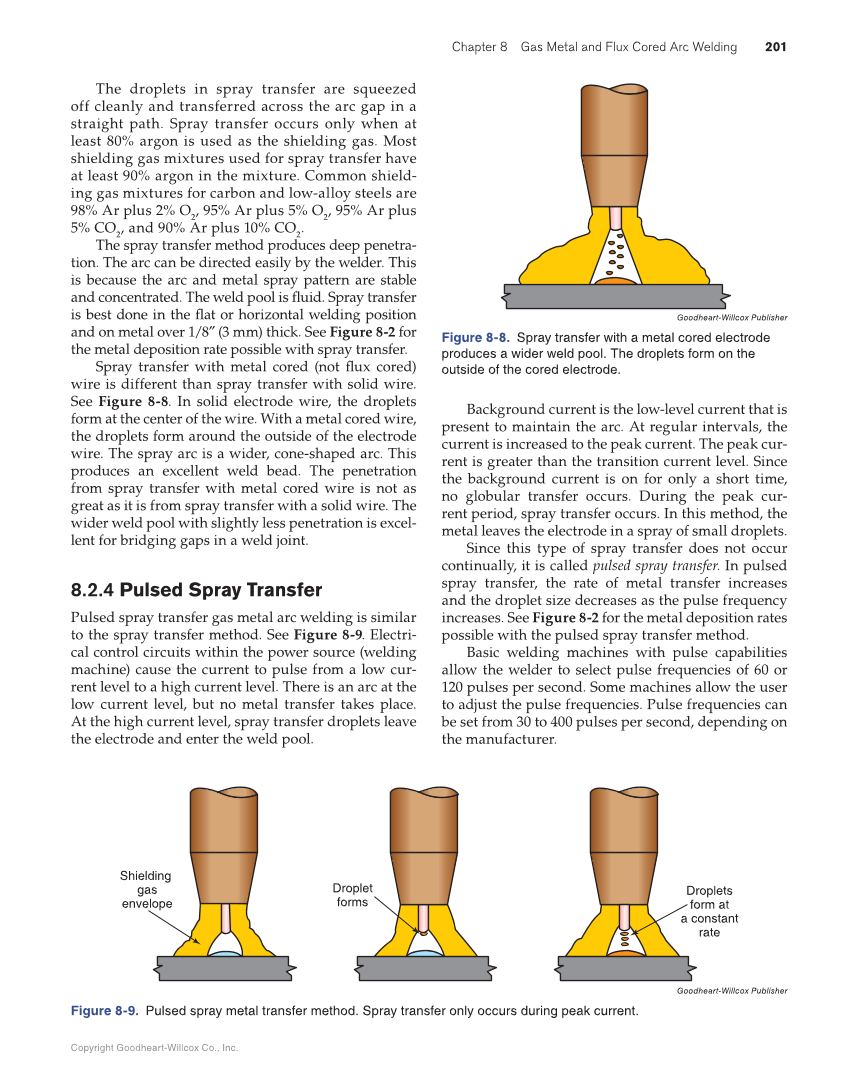 Chapter 8 Gas Metal and Flux Cored Arc Welding 201

The droplets in spray transfer are squeezed off cleanly and transferred across the arc gap in a straight path. Spray transfer occurs only when at least 80% argon is used as the shielding gas. Most shielding gas mixtures used for spray transfer have at least 90% argon in the mixture. Common shielding gas mixtures for carbon and low-alloy steels are 98% Ar plus 2% $O_2$, 95% Ar plus 5% $O_2$, 95% Ar plus 5% $CO_2$, and 90% Ar plus 10% $CO_2$.

The spray transfer method produces deep penetration. The arc can be directed easily by the welder. This is because the arc and metal spray pattern are stable and concentrated. The weld pool is fluid. Spray transfer is best done in the flat or horizontal welding position and on metal over 1/8″ (3 mm) thick. See Figure 8-2 for the metal deposition rate possible with spray transfer.

Spray transfer with metal cored (not flux cored) wire is different than spray transfer with solid wire. See Figure 8-8. In solid electrode wire, the droplets form at the center of the wire. With a metal cored wire, the droplets form around the outside of the electrode wire. The spray arc is a wider, cone-shaped arc. This produces an excellent weld bead. The penetration from spray transfer with metal cored wire is not as great as it is from spray transfer with a solid wire. The wider weld pool with slightly less penetration is excellent for bridging gaps in a weld joint.

8.2.4 Pulsed Spray Transfer

Pulsed spray transfer gas metal arc welding is similar to the spray transfer method. See Figure 8-9. Electrical control circuits within the power source (welding machine) cause the current to pulse from a low current level to a high current level. There is an arc at the low current level, but no metal transfer takes place. At the high current level, spray transfer droplets leave the electrode and enter the weld pool.

Goodheart-Willcox Publisher

Figure 8-8. Spray transfer with a metal cored electrode produces a wider weld pool. The droplets form on the outside of the cored electrode.

Background current is the low-level current that is present to maintain the arc. At regular intervals, the current is increased to the peak current. The peak current is greater than the transition current level. Since the background current is on for only a short time, no globular transfer occurs. During the peak current period, spray transfer occurs. In this method, the metal leaves the electrode in a spray of small droplets.

Since this type of spray transfer does not occur continually, it is called pulsed spray transfer. In pulsed spray transfer, the rate of metal transfer increases and the droplet size decreases as the pulse frequency increases. See Figure 8-2 for the metal deposition rates possible with the pulsed spray transfer method.

Basic welding machines with pulse capabilities allow the welder to select pulse frequencies of 60 or 120 pulses per second. Some machines allow the user to adjust the pulse frequencies. Pulse frequencies can be set from 30 to 400 pulses per second, depending on the manufacturer.

Shielding gas envelope

Droplet forms

Droplets form at a constant rate

Goodheart-Willcox Publisher

Figure 8-9. Pulsed spray metal transfer method. Spray transfer only occurs during peak current.

Copyright Goodheart-Willcox Co., Inc.