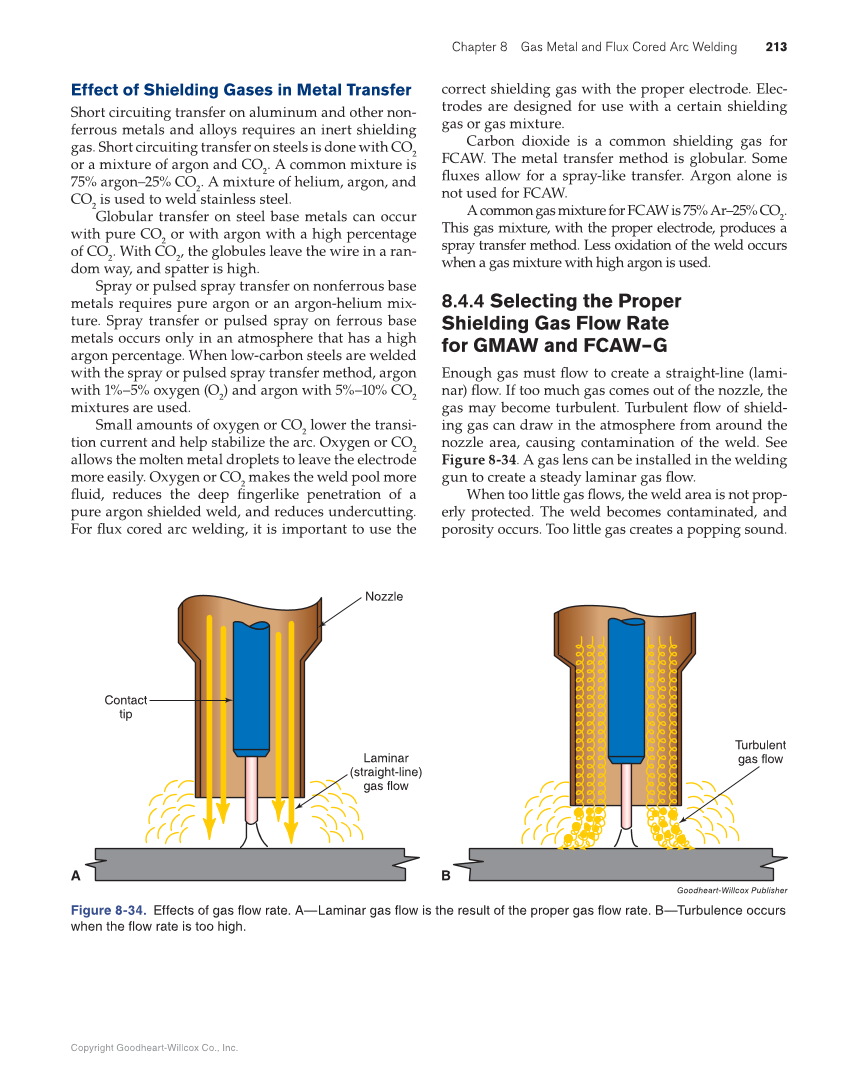 Chapter 8 Gas Metal and Flux Cored Arc Welding 213

Effect of Shielding Gases in Metal Transfer

Short circuiting transfer on aluminum and other nonferrous metals and alloys requires an inert shielding gas. Short circuiting transfer on steels is done with $CO_2$ or a mixture of argon and $CO_2$. A common mixture is 75% argon–25% $CO_2$. A mixture of helium, argon, and $CO_2$ is used to weld stainless steel.

Globular transfer on steel base metals can occur with pure $CO_2$ or with argon with a high percentage of $CO_2$. With $CO_2$, the globules leave the wire in a random way, and spatter is high.

Spray or pulsed spray transfer on nonferrous base metals requires pure argon or an argon-helium mixture. Spray transfer or pulsed spray on ferrous base metals occurs only in an atmosphere that has a high argon percentage. When low-carbon steels are welded with the spray or pulsed spray transfer method, argon with 1%–5% oxygen ($O_2$) and argon with 5%–10% $CO_2$ mixtures are used.

Small amounts of oxygen or $CO_2$ lower the transition current and help stabilize the arc. Oxygen or $CO_2$ allows the molten metal droplets to leave the electrode more easily. Oxygen or $CO_2$ makes the weld pool more fluid, reduces the deep fingerlike penetration of a pure argon shielded weld, and reduces undercutting. For flux cored arc welding, it is important to use the correct shielding gas with the proper electrode. Electrodes are designed for use with a certain shielding gas or gas mixture.

Carbon dioxide is a common shielding gas for FCAW. The metal transfer method is globular. Some fluxes allow for a spray-like transfer. Argon alone is not used for FCAW.

A common gas mixture for FCAW is 75% Ar–25% $CO_2$. This gas mixture, with the proper electrode, produces a spray transfer method. Less oxidation of the weld occurs when a gas mixture with high argon is used.

8.4.4 Selecting the Proper Shielding Gas Flow Rate for GMAW and FCAW–G

Enough gas must flow to create a straight-line (laminar) flow. If too much gas comes out of the nozzle, the gas may become turbulent. Turbulent flow of shielding gas can draw in the atmosphere from around the nozzle area, causing contamination of the weld. See Figure 8-34. A gas lens can be installed in the welding gun to create a steady laminar gas flow.

When too little gas flows, the weld area is not properly protected. The weld becomes contaminated, and porosity occurs. Too little gas creates a popping sound.

Nozzle
Contact tip
Laminar (straight-line) gas flow
A
Turbulent gas flow
B
Goodheart-Willcox Publisher

Figure 8-34. Effects of gas flow rate. A—Laminar gas flow is the result of the proper gas flow rate. B—Turbulence occurs when the flow rate is too high.

Copyright Goodheart-Willcox Co., Inc.