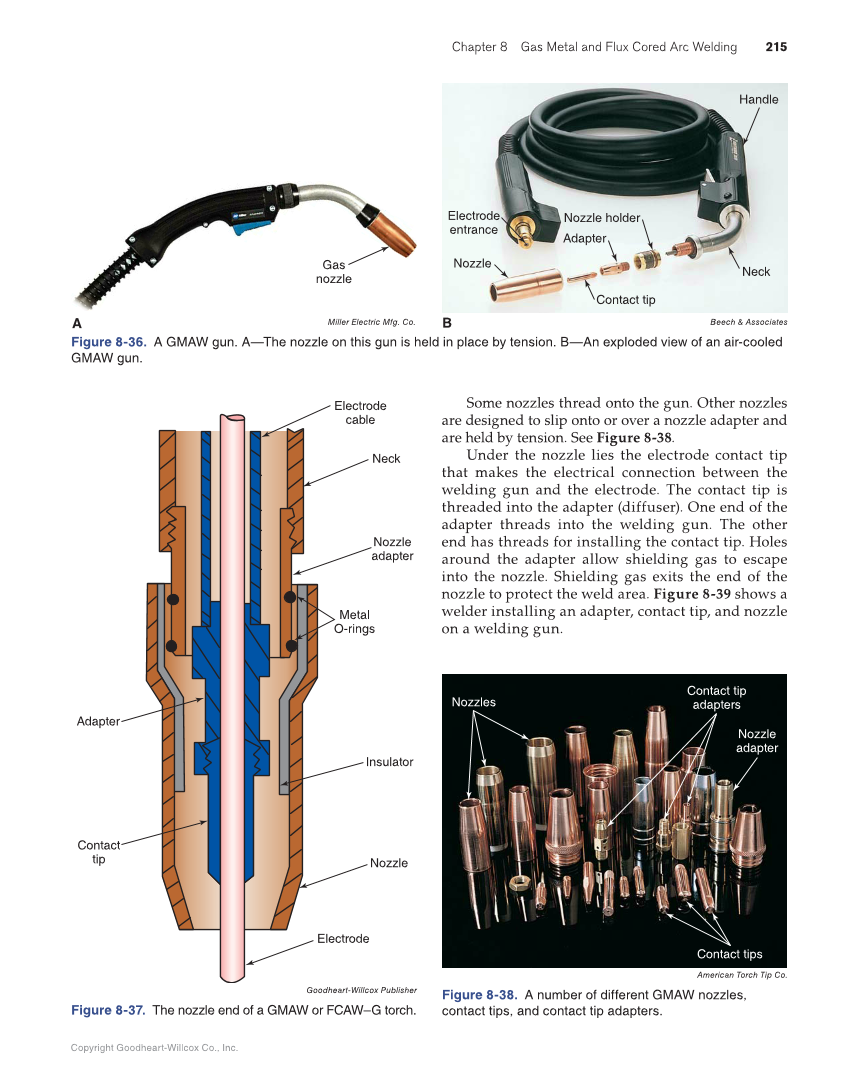 Chapter 8 Gas Metal and Flux Cored Arc Welding 215

Gas nozzle

A

Miller Electric Mfg. Co.

Handle

Electrode entrance

Nozzle holder

Adapter

Nozzle

Neck

Contact tip

B

Beech & Associates

Figure 8-36. A GMAW gun. A—The nozzle on this gun is held in place by tension. B—An exploded view of an air-cooled GMAW gun.

Electrode cable

Neck

Nozzle adapter

Metal O-rings

Adapter

Insulator

Contact tip

Nozzle

Electrode

Goodheart-Willcox Publisher

Figure 8-37. The nozzle end of a GMAW or FCAW–G torch.

Some nozzles thread onto the gun. Other nozzles are designed to slip onto or over a nozzle adapter and are held by tension. See Figure 8-38.

Under the nozzle lies the electrode contact tip that makes the electrical connection between the welding gun and the electrode. The contact tip is threaded into the adapter (diffuser). One end of the adapter threads into the welding gun. The other end has threads for installing the contact tip. Holes around the adapter allow shielding gas to escape into the nozzle. Shielding gas exits the end of the nozzle to protect the weld area. Figure 8-39 shows a welder installing an adapter, contact tip, and nozzle on a welding gun.

Nozzles

Contact tip adapters

Nozzle adapter

Contact tips

American Torch Tip Co.

Figure 8-38. A number of different GMAW nozzles, contact tips, and contact tip adapters.

Copyright Goodheart-Willcox Co., Inc.