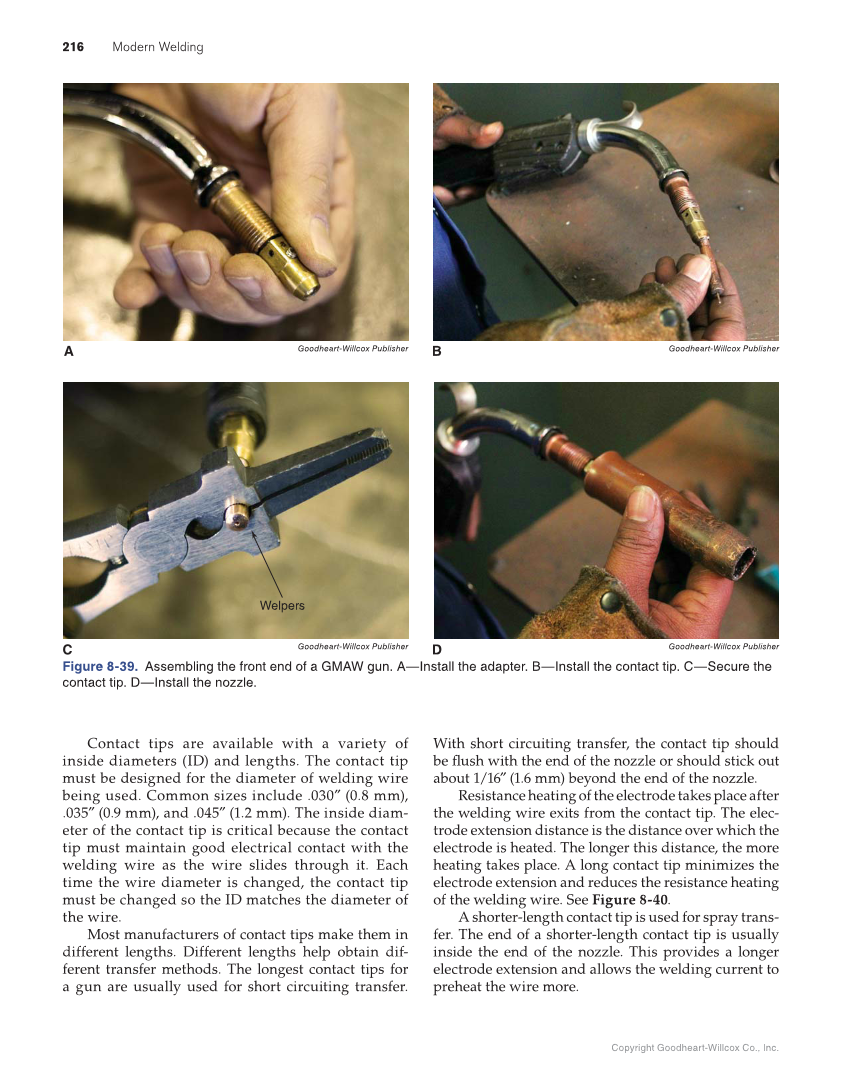 216 Modern Welding

A Goodheart-Willcox Publisher

B Goodheart-Willcox Publisher

Welpers

C Goodheart-Willcox Publisher

D Goodheart-Willcox Publisher

Figure 8-39. Assembling the front end of a GMAW gun. A—Install the adapter. B—Install the contact tip. C—Secure the contact tip. D—Install the nozzle.

Contact tips are available with a variety of inside diameters (ID) and lengths. The contact tip must be designed for the diameter of welding wire being used. Common sizes include .030″ (0.8 mm), .035″ (0.9 mm), and .045″ (1.2 mm). The inside diameter of the contact tip is critical because the contact tip must maintain good electrical contact with the welding wire as the wire slides through it. Each time the wire diameter is changed, the contact tip must be changed so the ID matches the diameter of the wire.

Most manufacturers of contact tips make them in different lengths. Different lengths help obtain different transfer methods. The longest contact tips for a gun are usually used for short circuiting transfer. With short circuiting transfer, the contact tip should be flush with the end of the nozzle or should stick out about 1/16″ (1.6 mm) beyond the end of the nozzle.

Resistance heating of the electrode takes place after the welding wire exits from the contact tip. The electrode extension distance is the distance over which the electrode is heated. The longer this distance, the more heating takes place. A long contact tip minimizes the electrode extension and reduces the resistance heating of the welding wire. See Figure 8-40.

A shorter-length contact tip is used for spray transfer. The end of a shorter-length contact tip is usually inside the end of the nozzle. This provides a longer electrode extension and allows the welding current to preheat the wire more.

Copyright Goodheart-Willcox Co., Inc.