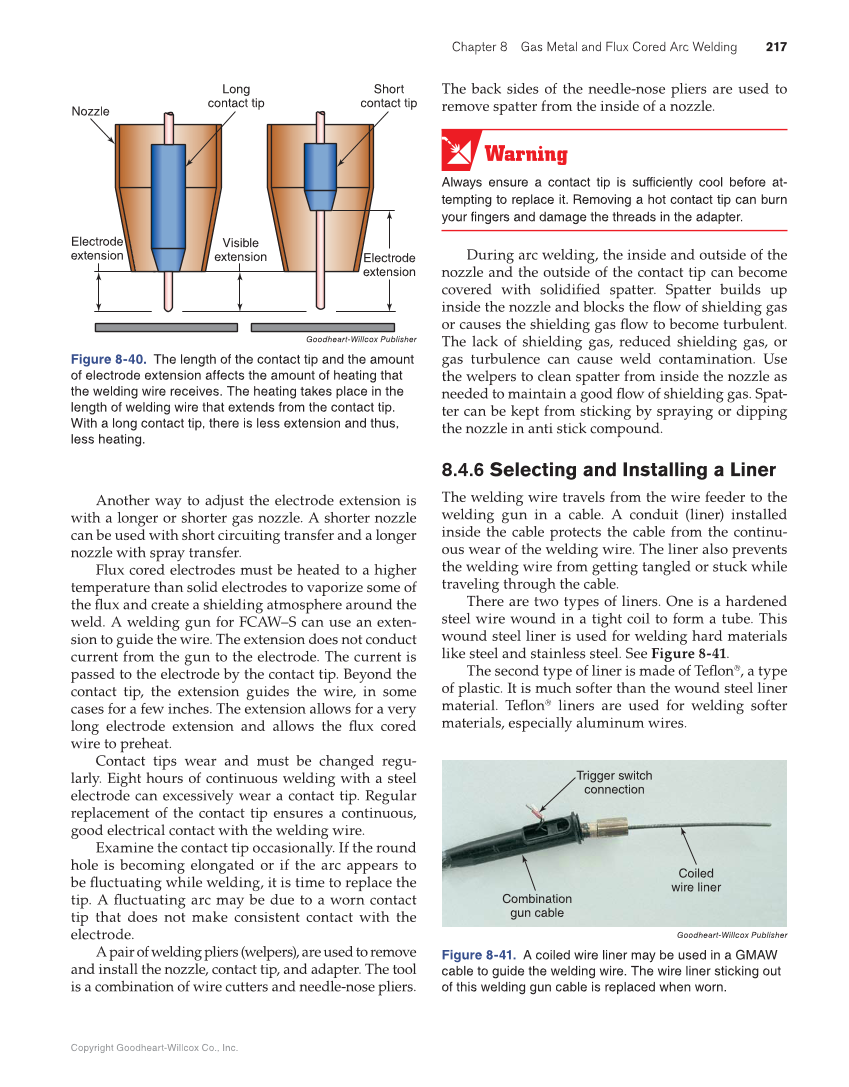 Chapter 8 Gas Metal and Flux Cored Arc Welding 217

Nozzle
Long contact tip
Short contact tip
Electrode extension
Visible extension
Electrode extension

Goodheart-Willcox Publisher

Figure 8-40. The length of the contact tip and the amount of electrode extension affects the amount of heating that the welding wire receives. The heating takes place in the length of welding wire that extends from the contact tip. With a long contact tip, there is less extension and thus, less heating.

Another way to adjust the electrode extension is with a longer or shorter gas nozzle. A shorter nozzle can be used with short circuiting transfer and a longer nozzle with spray transfer.

Flux cored electrodes must be heated to a higher temperature than solid electrodes to vaporize some of the flux and create a shielding atmosphere around the weld. A welding gun for FCAW–S can use an extension to guide the wire. The extension does not conduct current from the gun to the electrode. The current is passed to the electrode by the contact tip. Beyond the contact tip, the extension guides the wire, in some cases for a few inches. The extension allows for a very long electrode extension and allows the flux cored wire to preheat.

Contact tips wear and must be changed regularly. Eight hours of continuous welding with a steel electrode can excessively wear a contact tip. Regular replacement of the contact tip ensures a continuous, good electrical contact with the welding wire.

Examine the contact tip occasionally. If the round hole is becoming elongated or if the arc appears to be fluctuating while welding, it is time to replace the tip. A fluctuating arc may be due to a worn contact tip that does not make consistent contact with the electrode.

A pair of welding pliers (welpers), are used to remove and install the nozzle, contact tip, and adapter. The tool is a combination of wire cutters and needle-nose pliers.

The back sides of the needle-nose pliers are used to remove spatter from the inside of a nozzle.

Warning

Always ensure a contact tip is sufficiently cool before attempting to replace it. Removing a hot contact tip can burn your fingers and damage the threads in the adapter.

During arc welding, the inside and outside of the nozzle and the outside of the contact tip can become covered with solidified spatter. Spatter builds up inside the nozzle and blocks the flow of shielding gas or causes the shielding gas flow to become turbulent. The lack of shielding gas, reduced shielding gas, or gas turbulence can cause weld contamination. Use the welpers to clean spatter from inside the nozzle as needed to maintain a good flow of shielding gas. Spatter can be kept from sticking by spraying or dipping the nozzle in anti stick compound.

8.4.6 Selecting and Installing a Liner

The welding wire travels from the wire feeder to the welding gun in a cable. A conduit (liner) installed inside the cable protects the cable from the continuous wear of the welding wire. The liner also prevents the welding wire from getting tangled or stuck while traveling through the cable.

There are two types of liners. One is a hardened steel wire wound in a tight coil to form a tube. This wound steel liner is used for welding hard materials like steel and stainless steel. See Figure 8-41.

The second type of liner is made of Teflon®, a type of plastic. It is much softer than the wound steel liner material. Teflon® liners are used for welding softer materials, especially aluminum wires.

Trigger switch connection
Coiled wire liner
Combination gun cable

Goodheart-Willcox Publisher

Figure 8-41. A coiled wire liner may be used in a GMAW cable to guide the welding wire. The wire liner sticking out of this welding gun cable is replaced when worn.

Copyright Goodheart-Willcox Co., Inc.