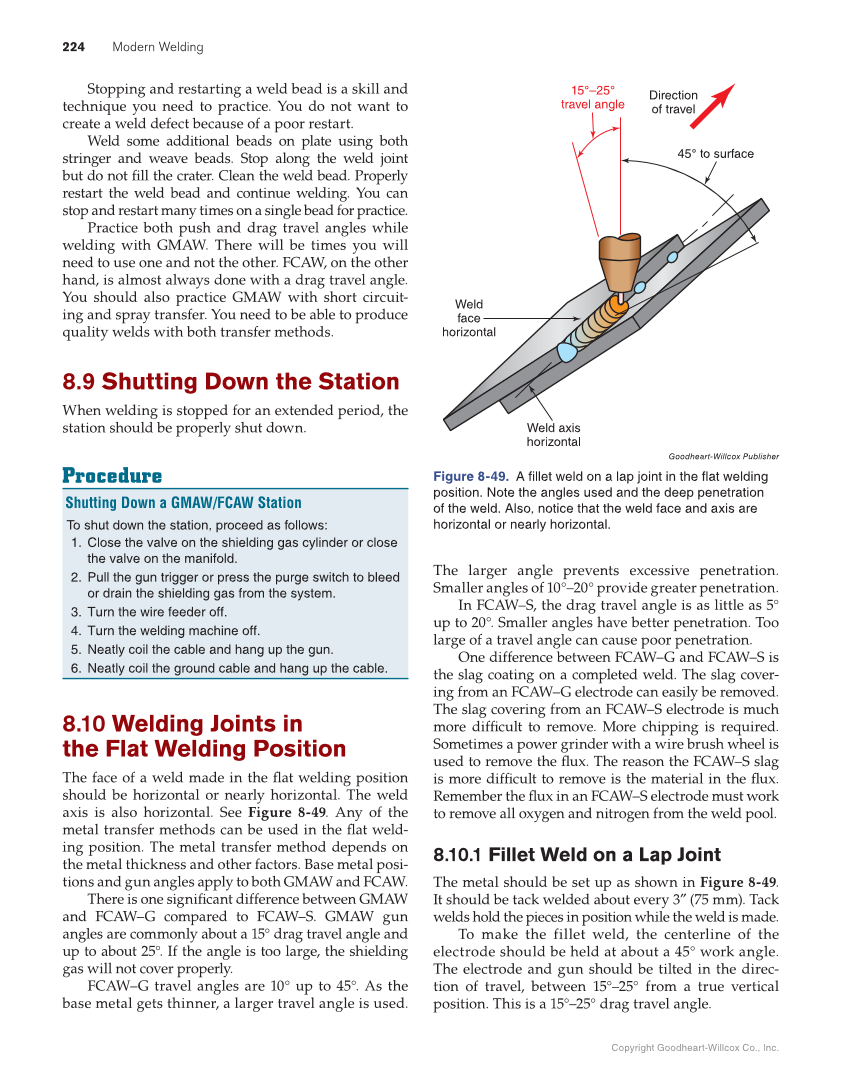 224 Modern Welding

Stopping and restarting a weld bead is a skill and technique you need to practice. You do not want to create a weld defect because of a poor restart.

Weld some additional beads on plate using both stringer and weave beads. Stop along the weld joint but do not fill the crater. Clean the weld bead. Properly restart the weld bead and continue welding. You can stop and restart many times on a single bead for practice.

Practice both push and drag travel angles while welding with GMAW. There will be times you will need to use one and not the other. FCAW, on the other hand, is almost always done with a drag travel angle. You should also practice GMAW with short circuiting and spray transfer. You need to be able to produce quality welds with both transfer methods.

8.9 Shutting Down the Station

When welding is stopped for an extended period, the station should be properly shut down.

Procedure

Shutting Down a GMAW/FCAW Station

To shut down the station, proceed as follows:
1. Close the valve on the shielding gas cylinder or close the valve on the manifold.
2. Pull the gun trigger or press the purge switch to bleed or drain the shielding gas from the system.
3. Turn the wire feeder off.
4. Turn the welding machine off.
5. Neatly coil the cable and hang up the gun.
6. Neatly coil the ground cable and hang up the cable.

8.10 Welding Joints in the Flat Welding Position

The face of a weld made in the flat welding position should be horizontal or nearly horizontal. The weld axis is also horizontal. See Figure 8-49. Any of the metal transfer methods can be used in the flat welding position. The metal transfer method depends on the metal thickness and other factors. Base metal positions and gun angles apply to both GMAW and FCAW.

There is one significant difference between GMAW and FCAW–G compared to FCAW–S. GMAW gun angles are commonly about a 15° drag travel angle and up to about 25°. If the angle is too large, the shielding gas will not cover properly.

FCAW–G travel angles are 10° up to 45°. As the base metal gets thinner, a larger travel angle is used.

15°–25° travel angle
Direction of travel
45° to surface
Weld face horizontal
Weld axis horizontal
Goodheart-Willcox Publisher

Figure 8-49. A fillet weld on a lap joint in the flat welding position. Note the angles used and the deep penetration of the weld. Also, notice that the weld face and axis are horizontal or nearly horizontal.

The larger angle prevents excessive penetration. Smaller angles of 10°–20° provide greater penetration.

In FCAW–S, the drag travel angle is as little as 5° up to 20°. Smaller angles have better penetration. Too large of a travel angle can cause poor penetration.

One difference between FCAW–G and FCAW–S is the slag coating on a completed weld. The slag covering from an FCAW–G electrode can easily be removed. The slag covering from an FCAW–S electrode is much more difficult to remove. More chipping is required. Sometimes a power grinder with a wire brush wheel is used to remove the flux. The reason the FCAW–S slag is more difficult to remove is the material in the flux. Remember the flux in an FCAW–S electrode must work to remove all oxygen and nitrogen from the weld pool.

8.10.1 Fillet Weld on a Lap Joint

The metal should be set up as shown in Figure 8-49. It should be tack welded about every 3″ (75 mm). Tack welds hold the pieces in position while the weld is made.

To make the fillet weld, the centerline of the electrode should be held at about a 45° work angle. The electrode and gun should be tilted in the direction of travel, between 15°–25° from a true vertical position. This is a 15°–25° drag travel angle.

Copyright Goodheart-Willcox Co., Inc.