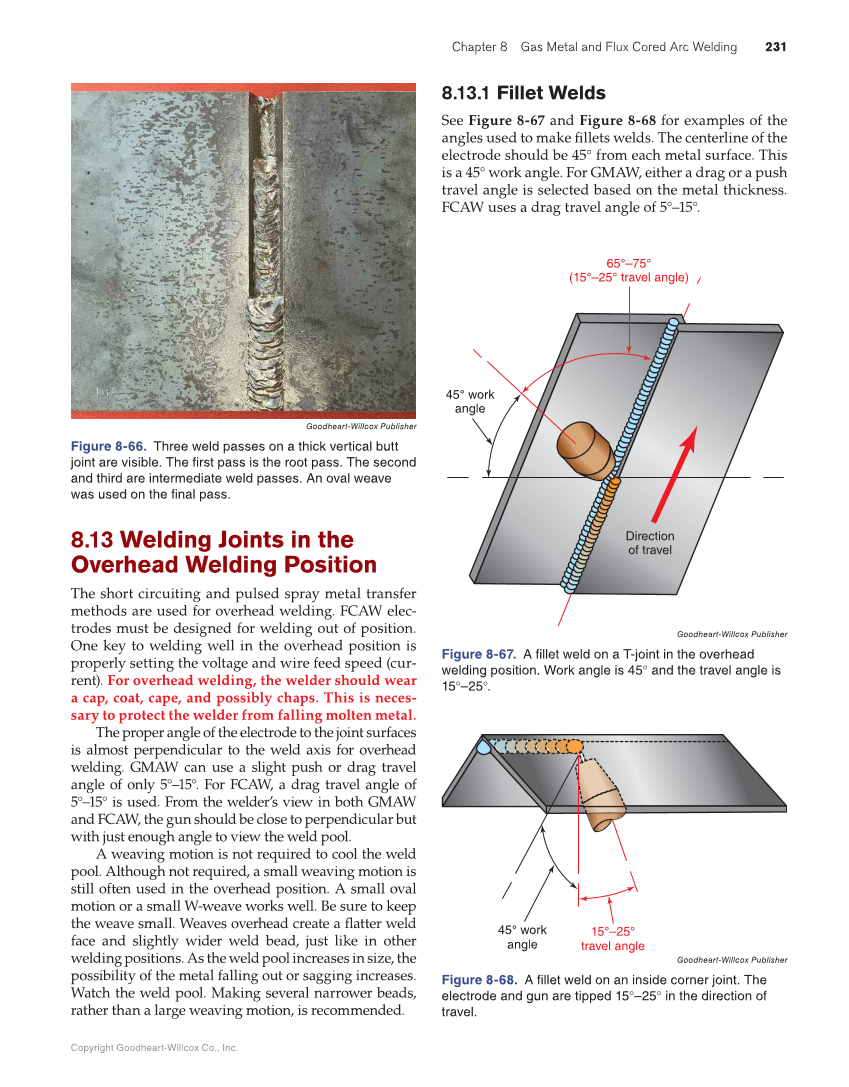 Chapter 8 Gas Metal and Flux Cored Arc Welding 231

Goodheart-Willcox Publisher

Figure 8-66. Three weld passes on a thick vertical butt joint are visible. The first pass is the root pass. The second and third are intermediate weld passes. An oval weave was used on the final pass.

8.13 Welding Joints in the Overhead Welding Position

The short circuiting and pulsed spray metal transfer methods are used for overhead welding. FCAW electrodes must be designed for welding out of position. One key to welding well in the overhead position is properly setting the voltage and wire feed speed (current). For overhead welding, the welder should wear a cap, coat, cape, and possibly chaps. This is necessary to protect the welder from falling molten metal.

The proper angle of the electrode to the joint surfaces is almost perpendicular to the weld axis for overhead welding. GMAW can use a slight push or drag travel angle of only 5°–15°. For FCAW, a drag travel angle of 5°–15° is used. From the welder's view in both GMAW and FCAW, the gun should be close to perpendicular but with just enough angle to view the weld pool.

A weaving motion is not required to cool the weld pool. Although not required, a small weaving motion is still often used in the overhead position. A small oval motion or a small W-weave works well. Be sure to keep the weave small. Weaves overhead create a flatter weld face and slightly wider weld bead, just like in other welding positions. As the weld pool increases in size, the possibility of the metal falling out or sagging increases. Watch the weld pool. Making several narrower beads, rather than a large weaving motion, is recommended.

8.13.1 Fillet Welds

See Figure 8-67 and Figure 8-68 for examples of the angles used to make fillets welds. The centerline of the electrode should be 45° from each metal surface. This is a 45° work angle. For GMAW, either a drag or a push travel angle is selected based on the metal thickness. FCAW uses a drag travel angle of 5°–15°.

65°–75°
(15°–25° travel angle)

45° work angle

Direction of travel

Goodheart-Willcox Publisher

Figure 8-67. A fillet weld on a T-joint in the overhead welding position. Work angle is 45° and the travel angle is 15°–25°.

45° work angle

15°–25° travel angle

Goodheart-Willcox Publisher

Figure 8-68. A fillet weld on an inside corner joint. The electrode and gun are tipped 15°–25° in the direction of travel.

Copyright Goodheart-Willcox Co., Inc.