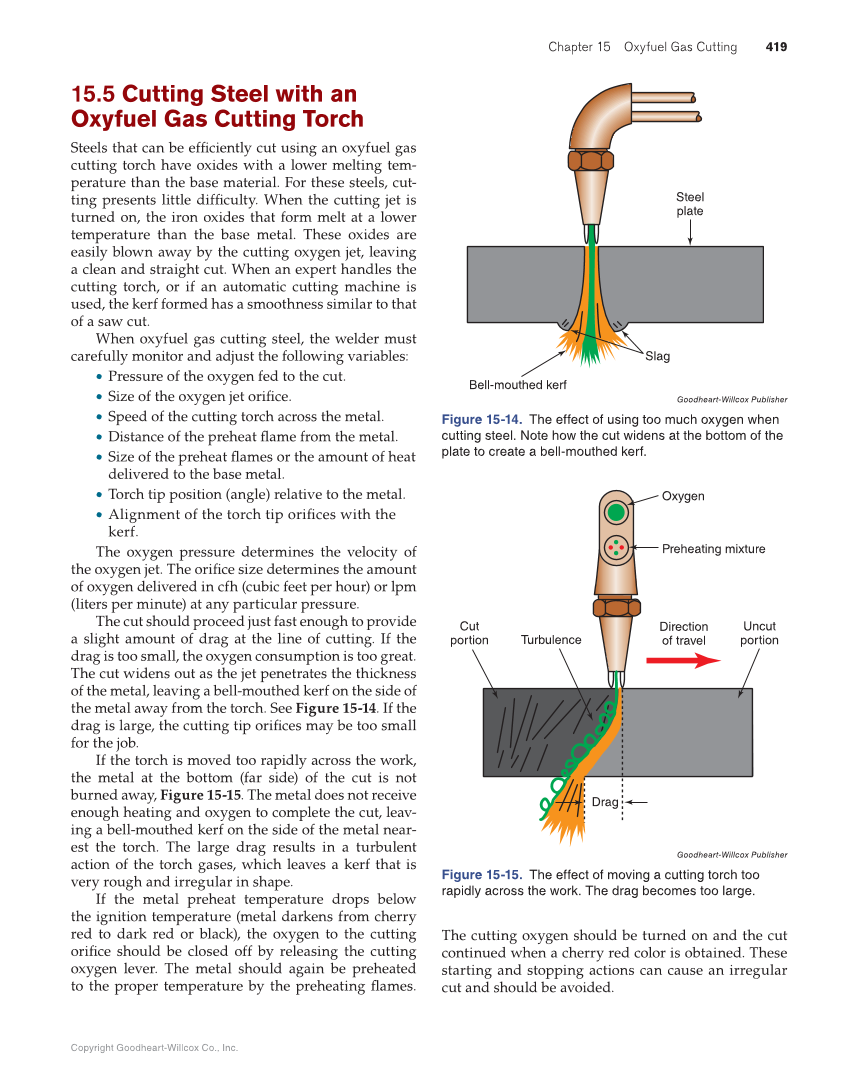 Chapter 15 Oxyfuel Gas Cutting 419

15.5 Cutting Steel with an Oxyfuel Gas Cutting Torch

Steels that can be efficiently cut using an oxyfuel gas cutting torch have oxides with a lower melting temperature than the base material. For these steels, cutting presents little difficulty. When the cutting jet is turned on, the iron oxides that form melt at a lower temperature than the base metal. These oxides are easily blown away by the cutting oxygen jet, leaving a clean and straight cut. When an expert handles the cutting torch, or if an automatic cutting machine is used, the kerf formed has a smoothness similar to that of a saw cut.

When oxyfuel gas cutting steel, the welder must carefully monitor and adjust the following variables:

• Pressure of the oxygen fed to the cut.
• Size of the oxygen jet orifice.
• Speed of the cutting torch across the metal.
• Distance of the preheat flame from the metal.
• Size of the preheat flames or the amount of heat delivered to the base metal.
• Torch tip position (angle) relative to the metal.
• Alignment of the torch tip orifices with the kerf.

The oxygen pressure determines the velocity of the oxygen jet. The orifice size determines the amount of oxygen delivered in cfh (cubic feet per hour) or lpm (liters per minute) at any particular pressure.

The cut should proceed just fast enough to provide a slight amount of drag at the line of cutting. If the drag is too small, the oxygen consumption is too great. The cut widens out as the jet penetrates the thickness of the metal, leaving a bell-mouthed kerf on the side of the metal away from the torch. See Figure 15-14. If the drag is large, the cutting tip orifices may be too small for the job.

If the torch is moved too rapidly across the work, the metal at the bottom (far side) of the cut is not burned away, Figure 15-15. The metal does not receive enough heating and oxygen to complete the cut, leaving a bell-mouthed kerf on the side of the metal nearest the torch. The large drag results in a turbulent action of the torch gases, which leaves a kerf that is very rough and irregular in shape.

If the metal preheat temperature drops below the ignition temperature (metal darkens from cherry red to dark red or black), the oxygen to the cutting orifice should be closed off by releasing the cutting oxygen lever. The metal should again be preheated to the proper temperature by the preheating flames.

Steel plate

Slag

Bell-mouthed kerf

Goodheart-Willcox Publisher

Figure 15-14. The effect of using too much oxygen when cutting steel. Note how the cut widens at the bottom of the plate to create a bell-mouthed kerf.

Oxygen

Preheating mixture

Cut portion

Turbulence

Direction of travel

Uncut portion

Drag

Goodheart-Willcox Publisher

Figure 15-15. The effect of moving a cutting torch too rapidly across the work. The drag becomes too large.

The cutting oxygen should be turned on and the cut continued when a cherry red color is obtained. These starting and stopping actions can cause an irregular cut and should be avoided.

Copyright Goodheart-Willcox Co., Inc.