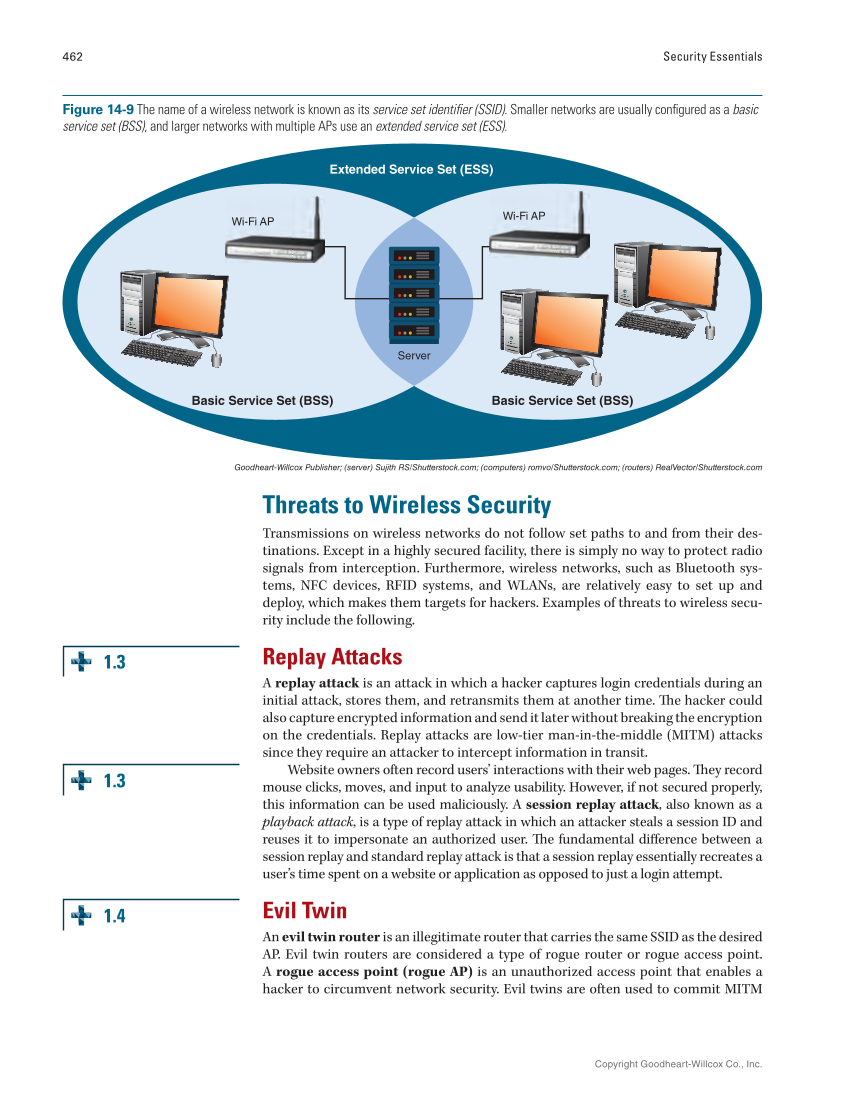 462

Security Essentials

Figure 14-9 The name of a wireless network is known as its service set identifier (SSID). Smaller networks are usually configured as a basic service set (BSS), and larger networks with multiple APs use an extended service set (ESS).

Extended Service Set (ESS)

Wi-Fi AP

Wi-Fi AP

Server

Basic Service Set (BSS)

Basic Service Set (BSS)

Goodheart-Willcox Publisher; (server) Sujith RS/Shutterstock.com; (computers) romvo/Shutterstock.com; (routers) RealVector/Shutterstock.com

Threats to Wireless Security

Transmissions on wireless networks do not follow set paths to and from their destinations. Except in a highly secured facility, there is simply no way to protect radio signals from interception. Furthermore, wireless networks, such as Bluetooth systems, NFC devices, RFID systems, and WLANs, are relatively easy to set up and deploy, which makes them targets for hackers. Examples of threats to wireless security include the following.

1.3

Replay Attacks

A replay attack is an attack in which a hacker captures login credentials during an initial attack, stores them, and retransmits them at another time. The hacker could also capture encrypted information and send it later without breaking the encryption on the credentials. Replay attacks are low-tier man-in-the-middle (MITM) attacks since they require an attacker to intercept information in transit.

1.3

Website owners often record users' interactions with their web pages. They record mouse clicks, moves, and input to analyze usability. However, if not secured properly, this information can be used maliciously. A session replay attack, also known as a playback attack, is a type of replay attack in which an attacker steals a session ID and reuses it to impersonate an authorized user. The fundamental difference between a session replay and standard replay attack is that a session replay essentially recreates a user's time spent on a website or application as opposed to just a login attempt.

1.4

Evil Twin

An evil twin router is an illegitimate router that carries the same SSID as the desired AP. Evil twin routers are considered a type of rogue router or rogue access point. A rogue access point (rogue AP) is an unauthorized access point that enables a hacker to circumvent network security. Evil twins are often used to commit MITM

Copyright Goodheart-Willcox Co., Inc.