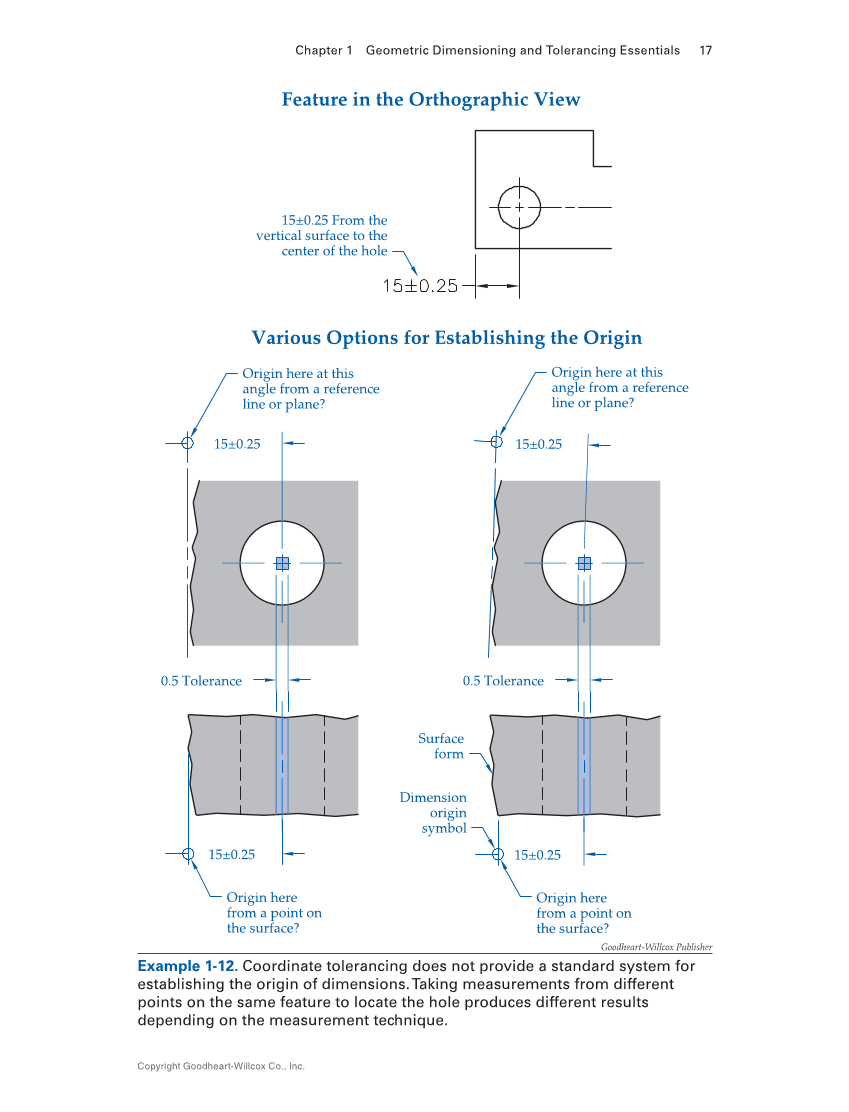 Chapter 1 Geometric Dimensioning and Tolerancing Essentials 17

Feature in the Orthographic View

15±0.25 From the vertical surface to the center of the hole

15±0.25

Various Options for Establishing the Origin

Origin here at this angle from a reference line or plane?

15±0.25

0.5 Tolerance

15±0.25

Origin here from a point on the surface?

Origin here at this angle from a reference line or plane?

15±0.25

0.5 Tolerance

Surface form

Dimension origin symbol

15±0.25

Origin here from a point on the surface?

Goodheart-Willcox Publisher

Example 1-12. Coordinate tolerancing does not provide a standard system for establishing the origin of dimensions. Taking measurements from different points on the same feature to locate the hole produces different results depending on the measurement technique.

Copyright Goodheart-Willcox Co., Inc.