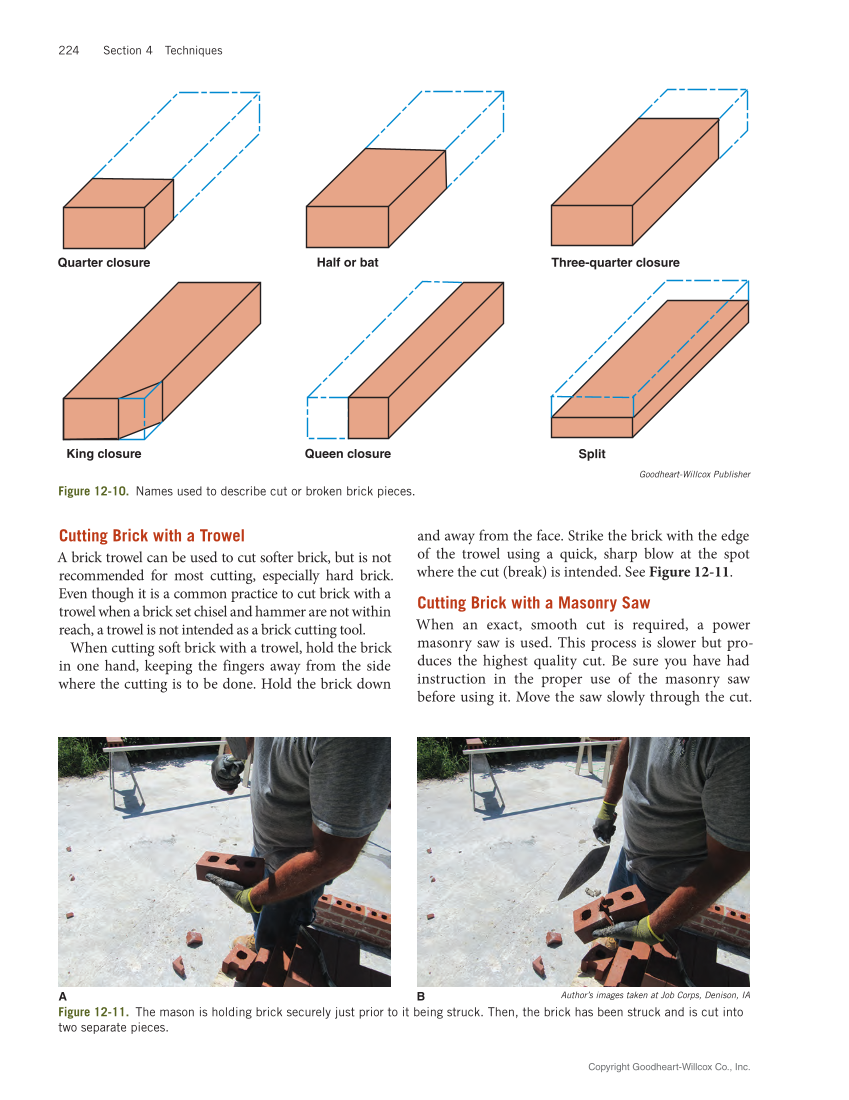 224 Section 4 Techniques

Quarter closure

Half or bat

Three-quarter closure

King closure

Queen closure

Split

Goodheart-Willcox Publisher

Figure 12-10. Names used to describe cut or broken brick pieces.

Cutting Brick with a Trowel

A brick trowel can be used to cut softer brick, but is not recommended for most cutting, especially hard brick. Even though it is a common practice to cut brick with a trowel when a brick set chisel and hammer are not within reach, a trowel is not intended as a brick cutting tool.

When cutting soft brick with a trowel, hold the brick in one hand, keeping the fingers away from the side where the cutting is to be done. Hold the brick down and away from the face. Strike the brick with the edge of the trowel using a quick, sharp blow at the spot where the cut (break) is intended. See Figure 12-11.

Cutting Brick with a Masonry Saw

When an exact, smooth cut is required, a power masonry saw is used. This process is slower but produces the highest quality cut. Be sure you have had instruction in the proper use of the masonry saw before using it. Move the saw slowly through the cut.

A

B

Author's images taken at Job Corps, Denison, IA

Figure 12-11. The mason is holding brick securely just prior to it being struck. Then, the brick has been struck and is cut into two separate pieces.

Copyright Goodheart-Willcox Co., Inc.