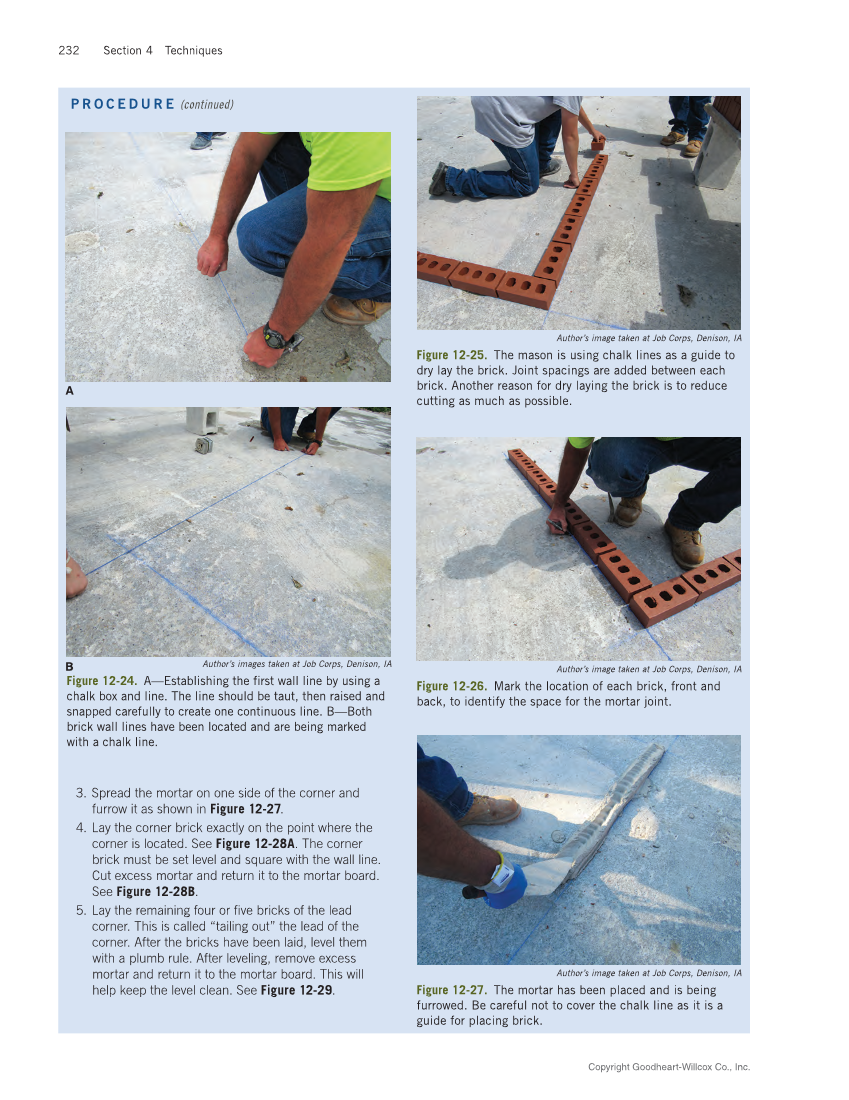 232 Section 4 Techniques

PROCEDURE (continued)

A

B

Author's images taken at Job Corps, Denison, IA

Figure 12-24. A—Establishing the first wall line by using a chalk box and line. The line should be taut, then raised and snapped carefully to create one continuous line. B—Both brick wall lines have been located and are being marked with a chalk line.

3. Spread the mortar on one side of the corner and furrow it as shown in Figure 12-27.

4. Lay the corner brick exactly on the point where the corner is located. See Figure 12-28A. The corner brick must be set level and square with the wall line. Cut excess mortar and return it to the mortar board. See Figure 12-28B.

5. Lay the remaining four or five bricks of the lead corner. This is called "tailing out" the lead of the corner. After the bricks have been laid, level them with a plumb rule. After leveling, remove excess mortar and return it to the mortar board. This will help keep the level clean. See Figure 12-29.

Author's image taken at Job Corps, Denison, IA

Figure 12-25. The mason is using chalk lines as a guide to dry lay the brick. Joint spacings are added between each brick. Another reason for dry laying the brick is to reduce cutting as much as possible.

Author's image taken at Job Corps, Denison, IA

Figure 12-26. Mark the location of each brick, front and back, to identify the space for the mortar joint.

Author's image taken at Job Corps, Denison, IA

Figure 12-27. The mortar has been placed and is being furrowed. Be careful not to cover the chalk line as it is a guide for placing brick.

Copyright Goodheart-Willcox Co., Inc.