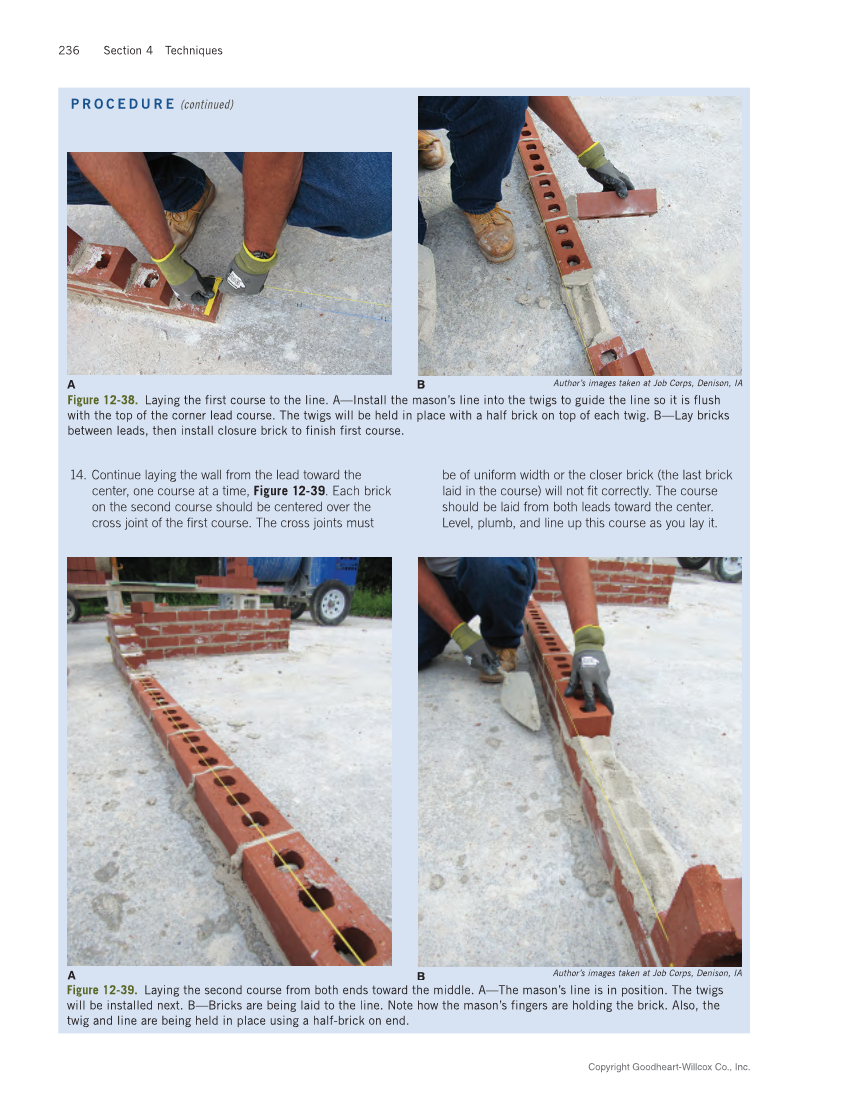 236 Section 4 Techniques

PROCEDURE (continued)

A

B

Author's images taken at Job Corps, Denison, IA

Figure 12-38. Laying the first course to the line. A—Install the mason's line into the twigs to guide the line so it is flush with the top of the corner lead course. The twigs will be held in place with a half brick on top of each twig. B—Lay bricks between leads, then install closure brick to finish first course.

14. Continue laying the wall from the lead toward the center, one course at a time, Figure 12-39. Each brick on the second course should be centered over the cross joint of the first course. The cross joints must be of uniform width or the closer brick (the last brick laid in the course) will not fit correctly. The course should be laid from both leads toward the center. Level, plumb, and line up this course as you lay it.

A

B

Author's images taken at Job Corps, Denison, IA

Figure 12-39. Laying the second course from both ends toward the middle. A—The mason's line is in position. The twigs will be installed next. B—Bricks are being laid to the line. Note how the mason's fingers are holding the brick. Also, the twig and line are being held in place using a half-brick on end.

Copyright Goodheart-Willcox Co., Inc.