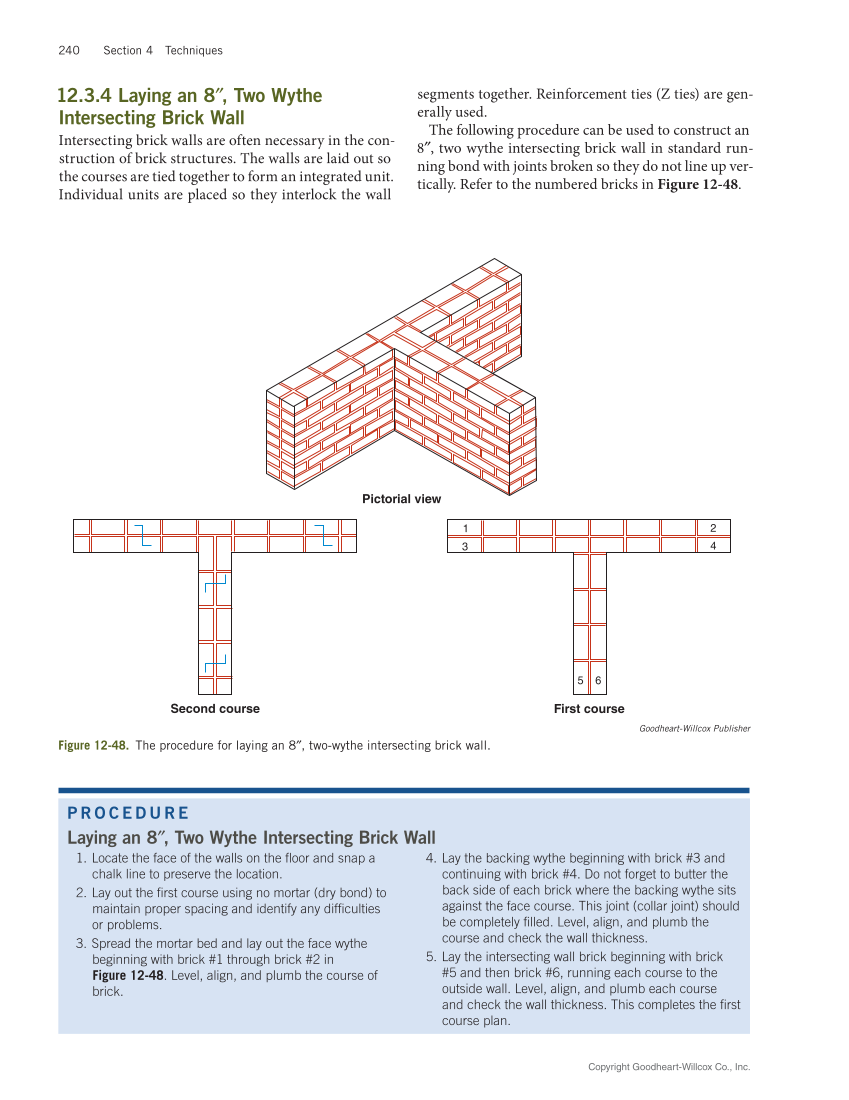 240 Section 4 Techniques

12.3.4 Laying an 8″, Two Wythe Intersecting Brick Wall

Intersecting brick walls are often necessary in the construction of brick structures. The walls are laid out so the courses are tied together to form an integrated unit. Individual units are placed so they interlock the wall segments together. Reinforcement ties (Z ties) are generally used.

The following procedure can be used to construct an 8″, two wythe intersecting brick wall in standard running bond with joints broken so they do not line up vertically. Refer to the numbered bricks in **Figure 12-48**.

Pictorial view

Second course

1
2
3
4
5
6

First course

Goodheart-Willcox Publisher

Figure 12-48. The procedure for laying an 8″, two-wythe intersecting brick wall.

PROCEDURE

Laying an 8″, Two Wythe Intersecting Brick Wall

1. Locate the face of the walls on the floor and snap a chalk line to preserve the location.
2. Lay out the first course using no mortar (dry bond) to maintain proper spacing and identify any difficulties or problems.
3. Spread the mortar bed and lay out the face wythe beginning with brick #1 through brick #2 in **Figure 12-48**. Level, align, and plumb the course of brick.
4. Lay the backing wythe beginning with brick #3 and continuing with brick #4. Do not forget to butter the back side of each brick where the backing wythe sits against the face course. This joint (collar joint) should be completely filled. Level, align, and plumb the course and check the wall thickness.
5. Lay the intersecting wall brick beginning with brick #5 and then brick #6, running each course to the outside wall. Level, align, and plumb each course and check the wall thickness. This completes the first course plan.

Copyright Goodheart-Willcox Co., Inc.