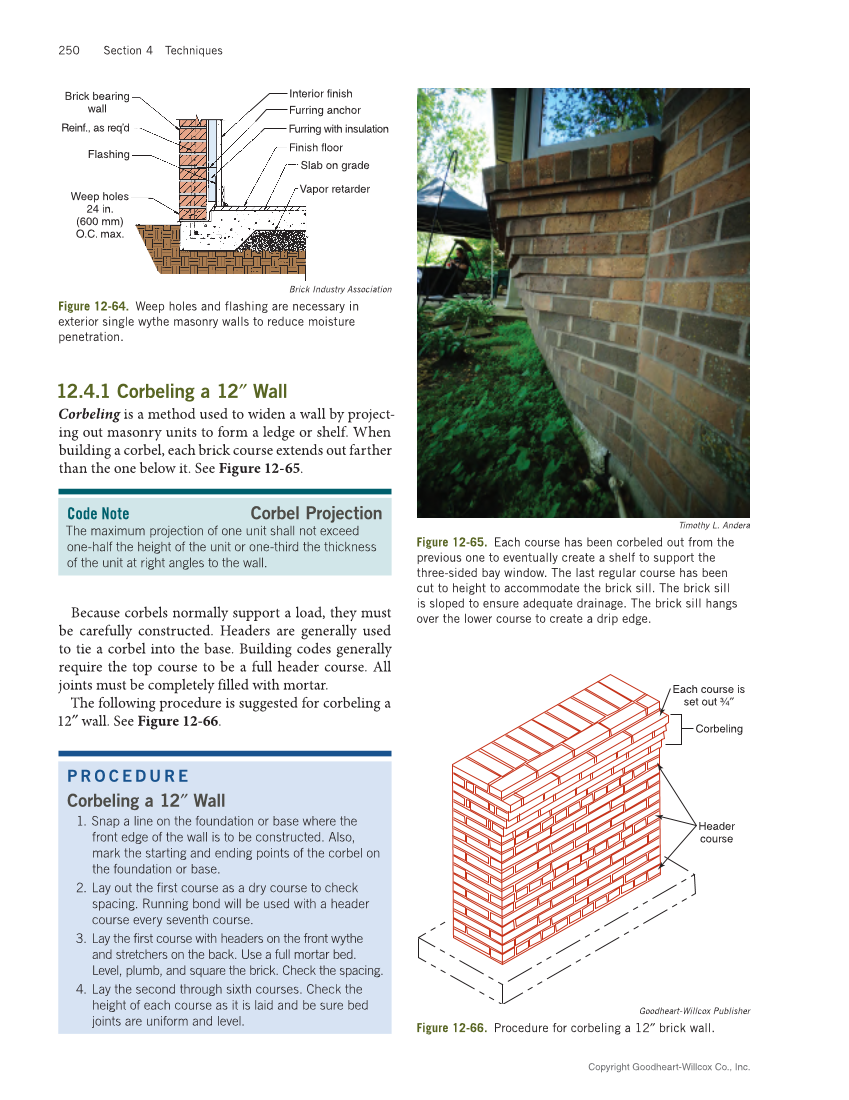 250 Section 4 Techniques

Brick bearing wall
Reinf., as req'd
Flashing
Weep holes 24 in. (600 mm) O.C. max.
Interior finish
Furring anchor
Furring with insulation
Finish floor
Slab on grade
Vapor retarder

Brick Industry Association

Figure 12-64. Weep holes and flashing are necessary in exterior single wythe masonry walls to reduce moisture penetration.

12.4.1 Corbeling a 12″ Wall

Corbeling is a method used to widen a wall by projecting out masonry units to form a ledge or shelf. When building a corbel, each brick course extends out farther than the one below it. See Figure 12-65.

Code Note Corbel Projection
The maximum projection of one unit shall not exceed one-half the height of the unit or one-third the thickness of the unit at right angles to the wall.

Because corbels normally support a load, they must be carefully constructed. Headers are generally used to tie a corbel into the base. Building codes generally require the top course to be a full header course. All joints must be completely filled with mortar.

The following procedure is suggested for corbeling a 12″ wall. See Figure 12-66.

PROCEDURE
Corbeling a 12″ Wall
1. Snap a line on the foundation or base where the front edge of the wall is to be constructed. Also, mark the starting and ending points of the corbel on the foundation or base.
2. Lay out the first course as a dry course to check spacing. Running bond will be used with a header course every seventh course.
3. Lay the first course with headers on the front wythe and stretchers on the back. Use a full mortar bed. Level, plumb, and square the brick. Check the spacing.
4. Lay the second through sixth courses. Check the height of each course as it is laid and be sure bed joints are uniform and level.

Timothy L. Andera

Figure 12-65. Each course has been corbeled out from the previous one to eventually create a shelf to support the three-sided bay window. The last regular course has been cut to height to accommodate the brick sill. The brick sill is sloped to ensure adequate drainage. The brick sill hangs over the lower course to create a drip edge.

Each course is set out ¾″
Corbeling
Header course

Goodheart-Willcox Publisher

Figure 12-66. Procedure for corbeling a 12″ brick wall.

Copyright Goodheart-Willcox Co., Inc.