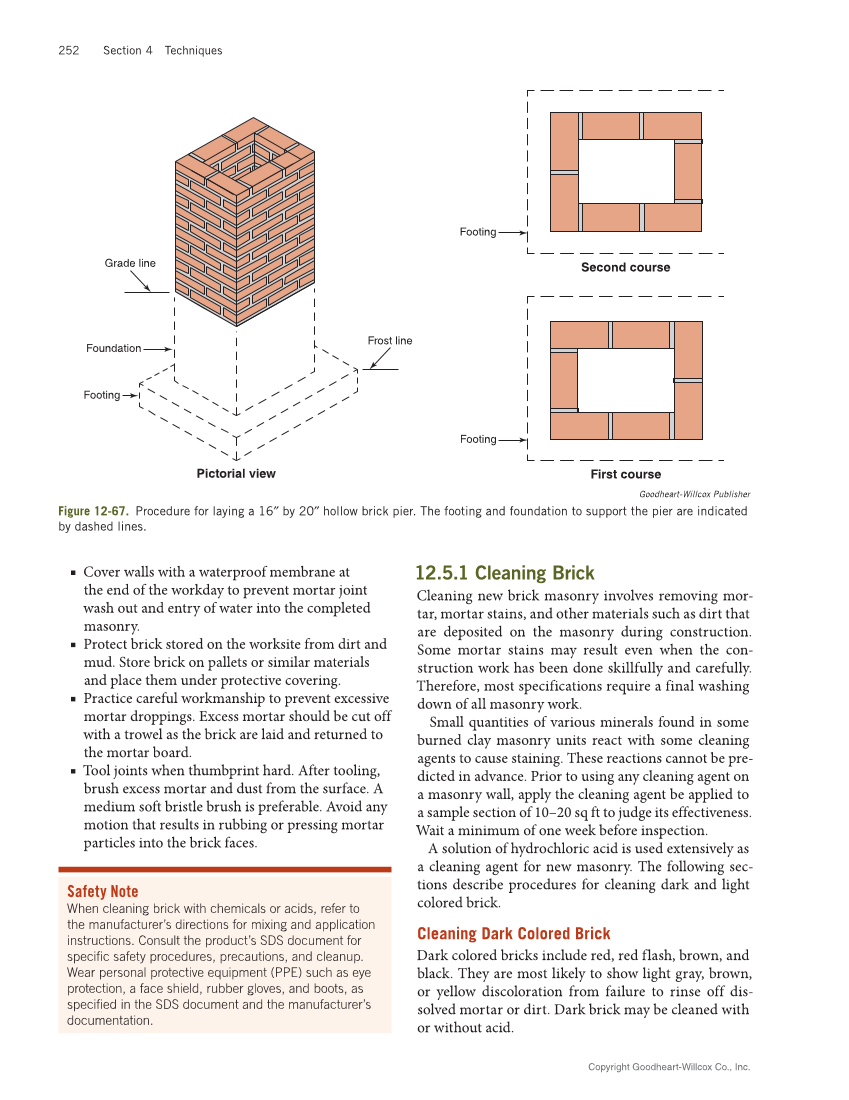 252 Section 4 Techniques

Grade line

Foundation

Footing

Frost line

Pictorial view

Footing

Second course

Footing

First course

Goodheart-Willcox Publisher

Figure 12-67. Procedure for laying a 16″ by 20″ hollow brick pier. The footing and foundation to support the pier are indicated by dashed lines.

▪ Cover walls with a waterproof membrane at the end of the workday to prevent mortar joint wash out and entry of water into the completed masonry.
▪ Protect brick stored on the worksite from dirt and mud. Store brick on pallets or similar materials and place them under protective covering.
▪ Practice careful workmanship to prevent excessive mortar droppings. Excess mortar should be cut off with a trowel as the brick are laid and returned to the mortar board.
▪ Tool joints when thumbprint hard. After tooling, brush excess mortar and dust from the surface. A medium soft bristle brush is preferable. Avoid any motion that results in rubbing or pressing mortar particles into the brick faces.

Safety Note
When cleaning brick with chemicals or acids, refer to the manufacturer's directions for mixing and application instructions. Consult the product's SDS document for specific safety procedures, precautions, and cleanup. Wear personal protective equipment (PPE) such as eye protection, a face shield, rubber gloves, and boots, as specified in the SDS document and the manufacturer's documentation.

12.5.1 Cleaning Brick
Cleaning new brick masonry involves removing mortar, mortar stains, and other materials such as dirt that are deposited on the masonry during construction. Some mortar stains may result even when the construction work has been done skillfully and carefully. Therefore, most specifications require a final washing down of all masonry work.

Small quantities of various minerals found in some burned clay masonry units react with some cleaning agents to cause staining. These reactions cannot be predicted in advance. Prior to using any cleaning agent on a masonry wall, apply the cleaning agent be applied to a sample section of 10–20 sq ft to judge its effectiveness. Wait a minimum of one week before inspection.

A solution of hydrochloric acid is used extensively as a cleaning agent for new masonry. The following sections describe procedures for cleaning dark and light colored brick.

Cleaning Dark Colored Brick
Dark colored bricks include red, red flash, brown, and black. They are most likely to show light gray, brown, or yellow discoloration from failure to rinse off dissolved mortar or dirt. Dark brick may be cleaned with or without acid.

Copyright Goodheart-Willcox Co., Inc.