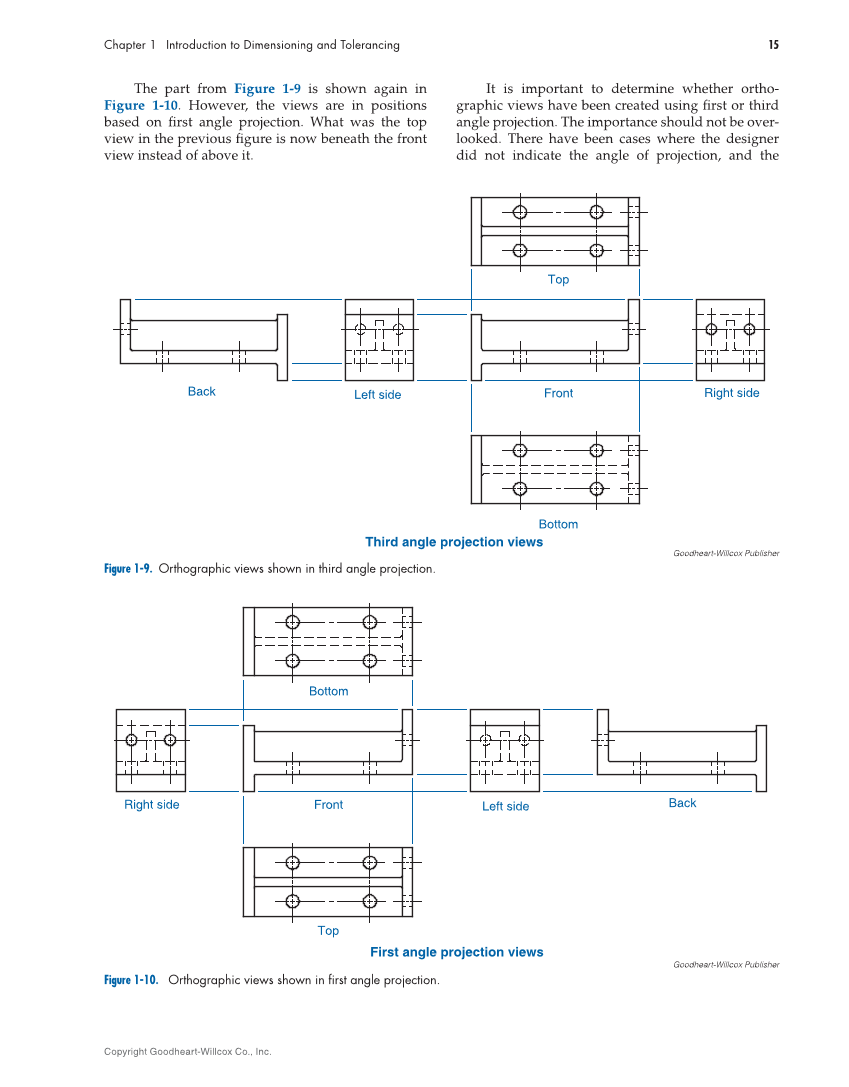 Chapter 1 Introduction to Dimensioning and Tolerancing

15

The part from Figure 1-9 is shown again in Figure 1-10. However, the views are in positions based on first angle projection. What was the top view in the previous figure is now beneath the front view instead of above it.

It is important to determine whether orthographic views have been created using first or third angle projection. The importance should not be overlooked. There have been cases where the designer did not indicate the angle of projection, and the

Top

Back

Left side

Front

Right side

Bottom

Third angle projection views

Goodheart-Willcox Publisher

Figure 1-9. Orthographic views shown in third angle projection.

Bottom

Right side

Front

Left side

Back

Top

First angle projection views

Goodheart-Willcox Publisher

Figure 1-10. Orthographic views shown in first angle projection.

Copyright Goodheart-Willcox Co., Inc.