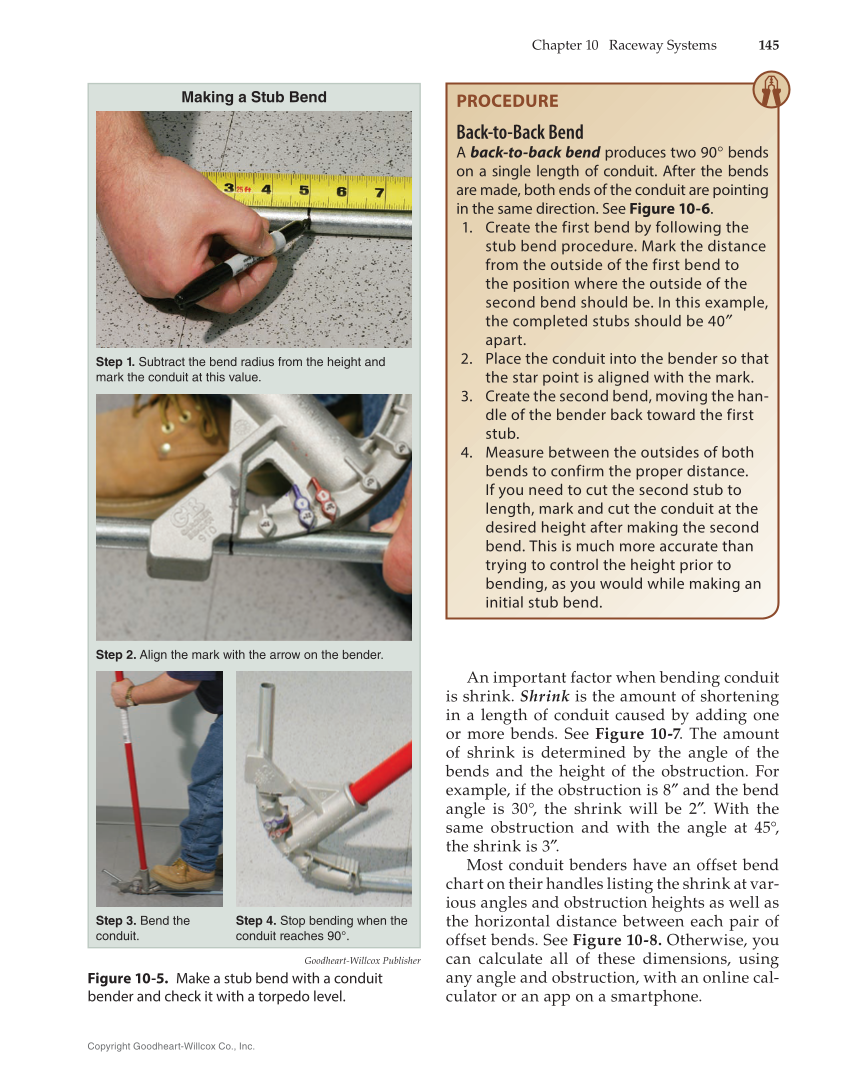 Chapter 10 Raceway Systems 145

Making a Stub Bend

3 4 5 6 7

Step 1. Subtract the bend radius from the height and mark the conduit at this value.

Step 2. Align the mark with the arrow on the bender.

Step 3. Bend the conduit.

Step 4. Stop bending when the conduit reaches 90°.

Goodheart-Willcox Publisher

Figure 10-5. Make a stub bend with a conduit bender and check it with a torpedo level.

PROCEDURE

Back-to-Back Bend

A back-to-back bend produces two 90° bends on a single length of conduit. After the bends are made, both ends of the conduit are pointing in the same direction. See Figure 10-6.

1. Create the first bend by following the stub bend procedure. Mark the distance from the outside of the first bend to the position where the outside of the second bend should be. In this example, the completed stubs should be 40″ apart.
2. Place the conduit into the bender so that the star point is aligned with the mark.
3. Create the second bend, moving the handle of the bender back toward the first stub.
4. Measure between the outsides of both bends to confirm the proper distance. If you need to cut the second stub to length, mark and cut the conduit at the desired height after making the second bend. This is much more accurate than trying to control the height prior to bending, as you would while making an initial stub bend.

An important factor when bending conduit is shrink. Shrink is the amount of shortening in a length of conduit caused by adding one or more bends. See Figure 10-7. The amount of shrink is determined by the angle of the bends and the height of the obstruction. For example, if the obstruction is 8″ and the bend angle is 30°, the shrink will be 2″. With the same obstruction and with the angle at 45°, the shrink is 3″.

Most conduit benders have an offset bend chart on their handles listing the shrink at various angles and obstruction heights as well as the horizontal distance between each pair of offset bends. See Figure 10-8. Otherwise, you can calculate all of these dimensions, using any angle and obstruction, with an online calculator or an app on a smartphone.

Copyright Goodheart-Willcox Co., Inc.