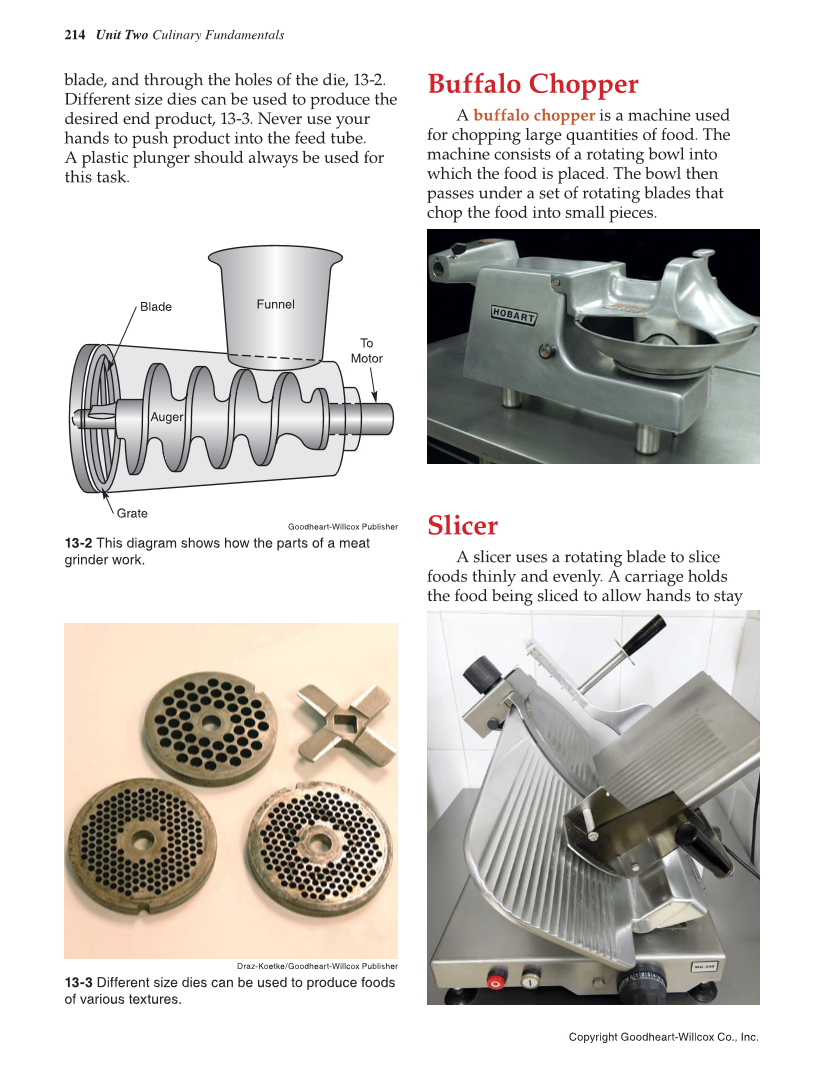 214 Unit Two Culinary Fundamentals

blade, and through the holes of the die, 13-2. Different size dies can be used to produce the desired end product, 13-3. Never use your hands to push product into the feed tube. A plastic plunger should always be used for this task.

Blade

Funnel

To Motor

Auger

Grate

Goodheart-Willcox Publisher

13-2 This diagram shows how the parts of a meat grinder work.

Draz-Koetke/Goodheart-Willcox Publisher

13-3 Different size dies can be used to produce foods of various textures.

Buffalo Chopper

A buffalo chopper is a machine used for chopping large quantities of food. The machine consists of a rotating bowl into which the food is placed. The bowl then passes under a set of rotating blades that chop the food into small pieces.

HOBART

Slicer

A slicer uses a rotating blade to slice foods thinly and evenly. A carriage holds the food being sliced to allow hands to stay

Copyright Goodheart-Willcox Co., Inc.