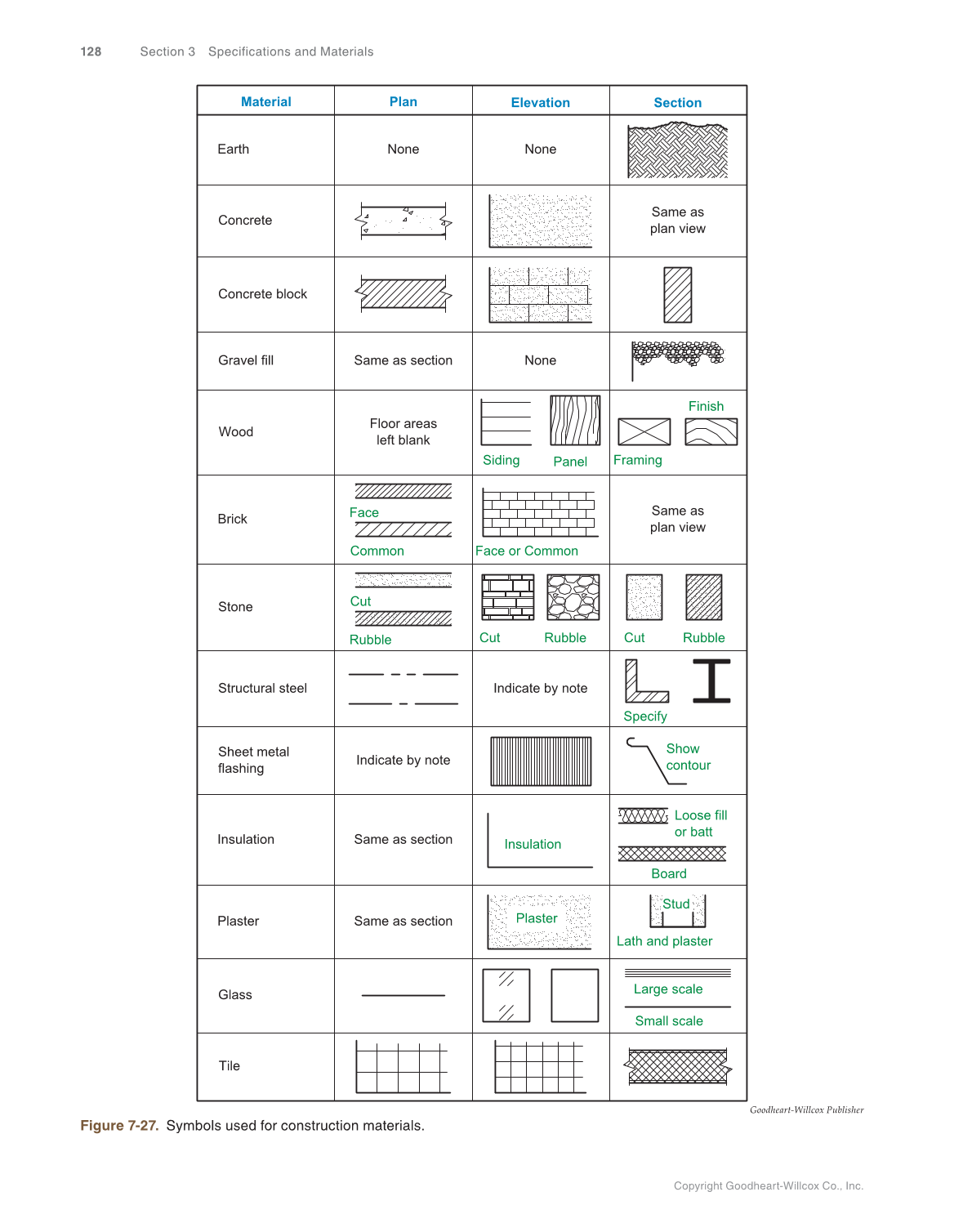 128 Section 3 Specifications and Materials

| Material | Plan | Elevation | Section |
|---|---|---|---|
| Earth | None | None | |
| Concrete | | | Same as plan view |
| Concrete block | | | |
| Gravel fill | Same as section | None | |
| Wood | Floor areas left blank | Siding Panel | Finish Framing |
| Brick | Face Common | Face or Common | Same as plan view |
| Stone | Cut Rubble | Cut Rubble | Cut Rubble |
| Structural steel | | Indicate by note | Specify |
| Sheet metal flashing | Indicate by note | | Show contour |
| Insulation | Same as section | Insulation | Loose fill or batt Board |
| Plaster | Same as section | Plaster | Stud Lath and plaster |
| Glass | | | Large scale Small scale |
| Tile | | | |

Goodheart-Willcox Publisher

Figure 7-27. Symbols used for construction materials.

Copyright Goodheart-Willcox Co., Inc.