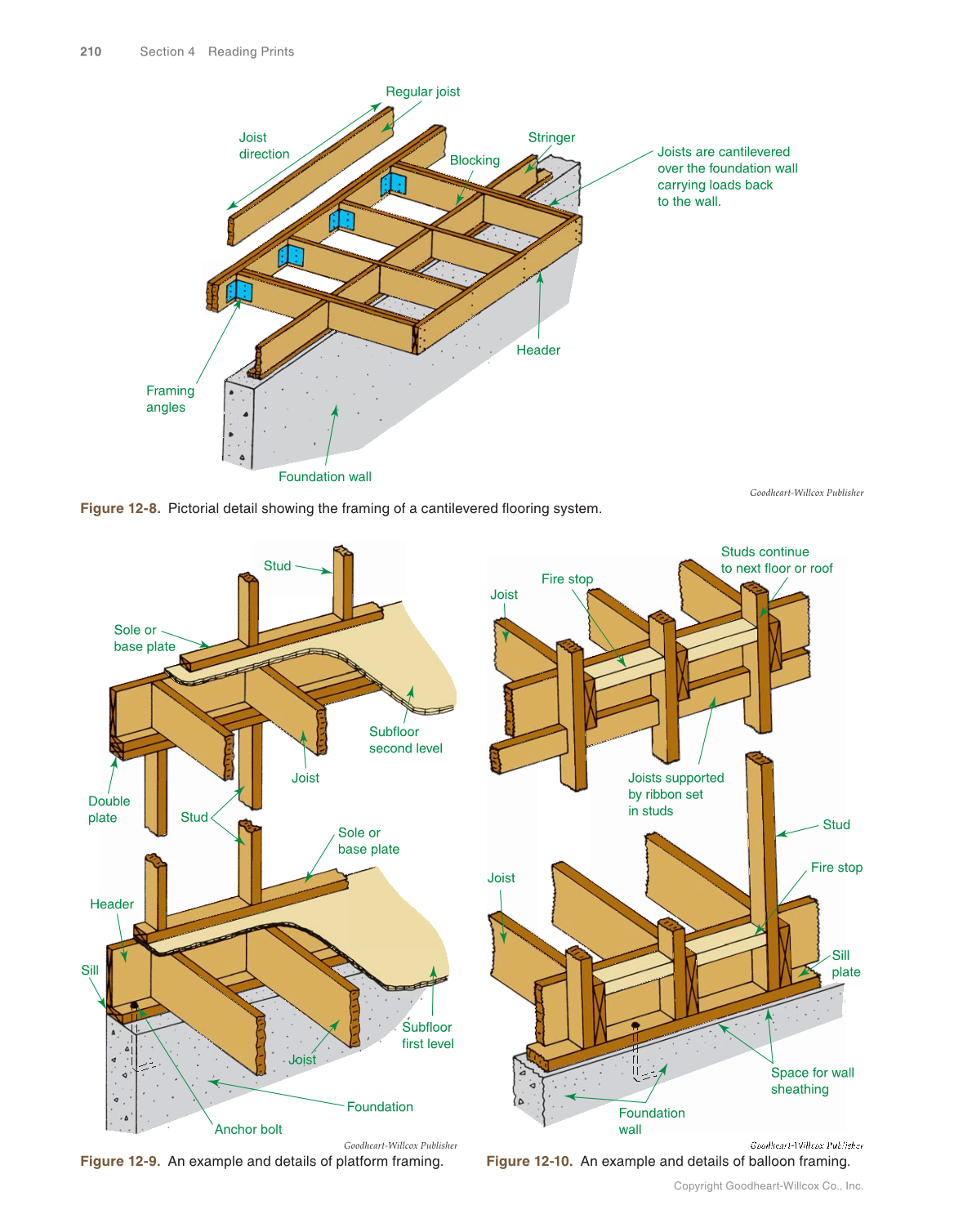 210 Section 4 Reading Prints

Regular joist

Joist direction

Stringer

Blocking

Joists are cantilevered over the foundation wall carrying loads back to the wall.

Header

Framing angles

Foundation wall

Goodheart-Willcox Publisher

Figure 12-8. Pictorial detail showing the framing of a cantilevered flooring system.

Stud

Sole or base plate

Subfloor second level

Joist

Double plate

Stud

Sole or base plate

Header

Sill

Subfloor first level

Joist

Foundation

Anchor bolt

Goodheart-Willcox Publisher

Figure 12-9. An example and details of platform framing.

Studs continue to next floor or roof

Fire stop

Joist

Joists supported by ribbon set in studs

Stud

Fire stop

Joist

Sill plate

Space for wall sheathing

Foundation wall

Goodheart-Willcox Publisher

Figure 12-10. An example and details of balloon framing.

Copyright Goodheart-Willcox Co., Inc.