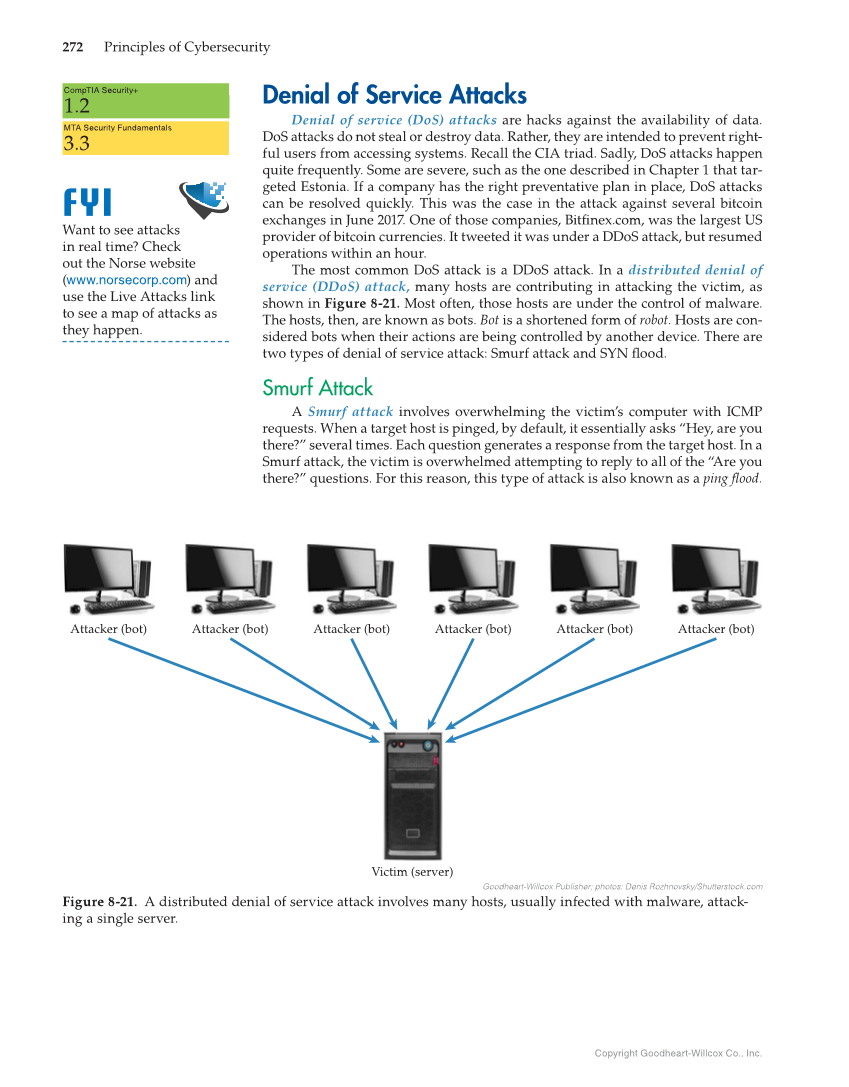 272 Principles of Cybersecurity

CompTIA Security+
1.2

MTA Security Fundamentals
3.3

FYI

Want to see attacks in real time? Check out the Norse website (www.norsecorp.com) and use the Live Attacks link to see a map of attacks as they happen.

Denial of Service Attacks

Denial of service (DoS) attacks are hacks against the availability of data. DoS attacks do not steal or destroy data. Rather, they are intended to prevent rightful users from accessing systems. Recall the CIA triad. Sadly, DoS attacks happen quite frequently. Some are severe, such as the one described in Chapter 1 that targeted Estonia. If a company has the right preventative plan in place, DoS attacks can be resolved quickly. This was the case in the attack against several bitcoin exchanges in June 2017. One of those companies, Bitfinex.com, was the largest US provider of bitcoin currencies. It tweeted it was under a DDoS attack, but resumed operations within an hour.

The most common DoS attack is a DDoS attack. In a distributed denial of service (DDoS) attack, many hosts are contributing in attacking the victim, as shown in Figure 8-21. Most often, those hosts are under the control of malware. The hosts, then, are known as bots. Bot is a shortened form of robot. Hosts are considered bots when their actions are being controlled by another device. There are two types of denial of service attack: Smurf attack and SYN flood.

Smurf Attack

A Smurf attack involves overwhelming the victim's computer with ICMP requests. When a target host is pinged, by default, it essentially asks "Hey, are you there?" several times. Each question generates a response from the target host. In a Smurf attack, the victim is overwhelmed attempting to reply to all of the "Are you there?" questions. For this reason, this type of attack is also known as a ping flood.

Attacker (bot) Attacker (bot) Attacker (bot) Attacker (bot) Attacker (bot) Attacker (bot)

Victim (server)

Goodheart-Willcox Publisher; photos: Denis Rozhnovsky/Shutterstock.com

Figure 8-21. A distributed denial of service attack involves many hosts, usually infected with malware, attacking a single server.

Copyright Goodheart-Willcox Co., Inc.