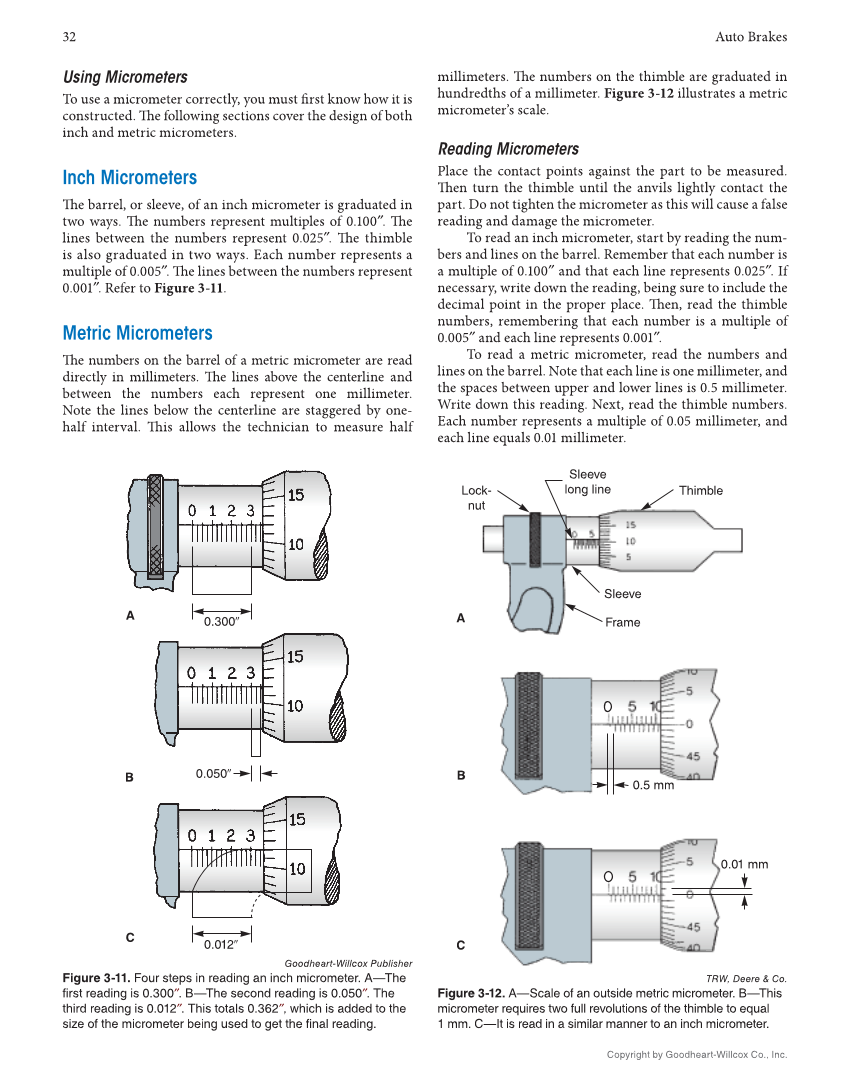 32

Auto Brakes

Using Micrometers

To use a micrometer correctly, you must first know how it is constructed. The following sections cover the design of both inch and metric micrometers.

Inch Micrometers

The barrel, or sleeve, of an inch micrometer is graduated in two ways. The numbers represent multiples of 0.100″. The lines between the numbers represent 0.025″. The thimble is also graduated in two ways. Each number represents a multiple of 0.005″. The lines between the numbers represent 0.001″. Refer to Figure 3-11.

Metric Micrometers

The numbers on the barrel of a metric micrometer are read directly in millimeters. The lines above the centerline and between the numbers each represent one millimeter. Note the lines below the centerline are staggered by one-half interval. This allows the technician to measure half millimeters. The numbers on the thimble are graduated in hundredths of a millimeter. Figure 3-12 illustrates a metric micrometer's scale.

Reading Micrometers

Place the contact points against the part to be measured. Then turn the thimble until the anvils lightly contact the part. Do not tighten the micrometer as this will cause a false reading and damage the micrometer.

To read an inch micrometer, start by reading the numbers and lines on the barrel. Remember that each number is a multiple of 0.100″ and that each line represents 0.025″. If necessary, write down the reading, being sure to include the decimal point in the proper place. Then, read the thimble numbers, remembering that each number is a multiple of 0.005″ and each line represents 0.001″.

To read a metric micrometer, read the numbers and lines on the barrel. Note that each line is one millimeter, and the spaces between upper and lower lines is 0.5 millimeter. Write down this reading. Next, read the thimble numbers. Each number represents a multiple of 0.05 millimeter, and each line equals 0.01 millimeter.

0 1 2 3
15
10
A
0.300″

0 1 2 3
15
10
B
0.050″

0 1 2 3
15
10
C
0.012″

Goodheart-Willcox Publisher

Figure 3-11. Four steps in reading an inch micrometer. A—The first reading is 0.300″. B—The second reading is 0.050″. The third reading is 0.012″. This totals 0.362″, which is added to the size of the micrometer being used to get the final reading.

Lock-nut
Sleeve long line
Thimble
0 5
15
10
5
Sleeve
Frame
A

0 5 10
10
5
0
45
40
B
0.5 mm

0 5 10
10
5
0
45
40
0.01 mm
C

TRW, Deere & Co.

Figure 3-12. A—Scale of an outside metric micrometer. B—This micrometer requires two full revolutions of the thimble to equal 1 mm. C—It is read in a similar manner to an inch micrometer.

Copyright by Goodheart-Willcox Co., Inc.