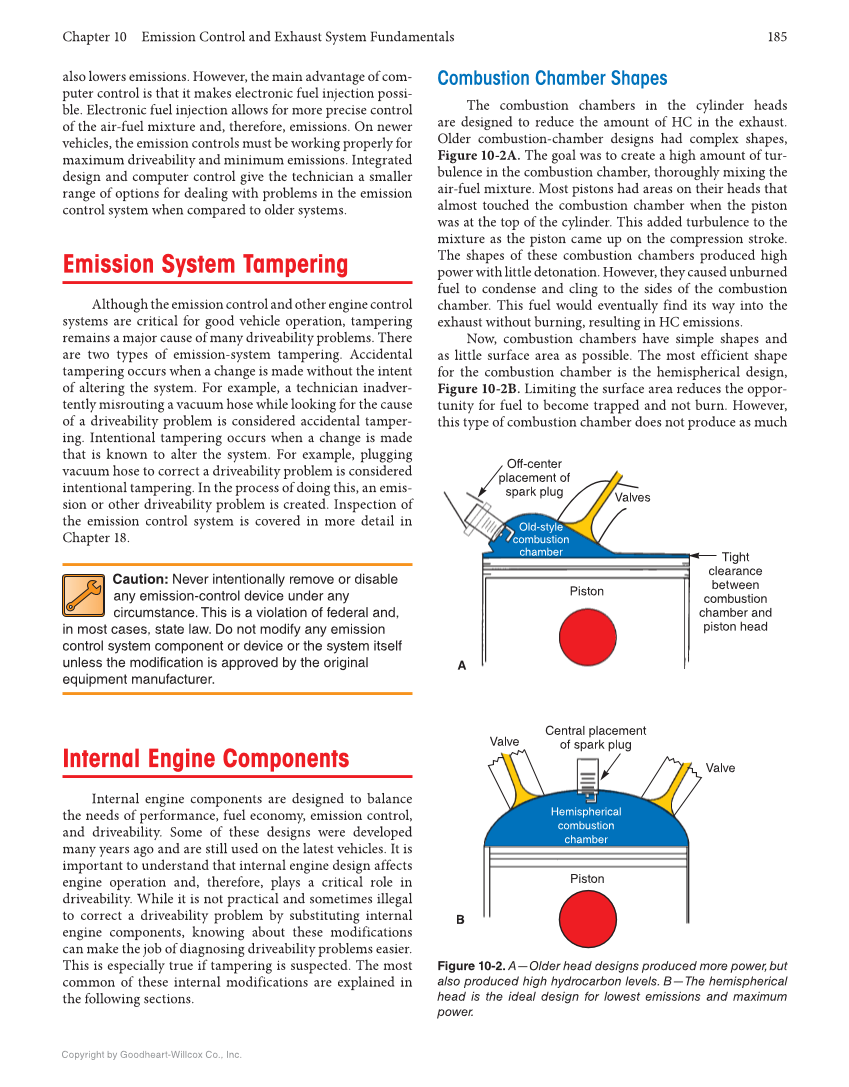 Chapter 10 Emission Control and Exhaust System Fundamentals 185

also lowers emissions. However, the main advantage of computer control is that it makes electronic fuel injection possible. Electronic fuel injection allows for more precise control of the air-fuel mixture and, therefore, emissions. On newer vehicles, the emission controls must be working properly for maximum driveability and minimum emissions. Integrated design and computer control give the technician a smaller range of options for dealing with problems in the emission control system when compared to older systems.

Emission System Tampering

Although the emission control and other engine control systems are critical for good vehicle operation, tampering remains a major cause of many driveability problems. There are two types of emission-system tampering. Accidental tampering occurs when a change is made without the intent of altering the system. For example, a technician inadvertently misrouting a vacuum hose while looking for the cause of a driveability problem is considered accidental tampering. Intentional tampering occurs when a change is made that is known to alter the system. For example, plugging vacuum hose to correct a driveability problem is considered intentional tampering. In the process of doing this, an emission or other driveability problem is created. Inspection of the emission control system is covered in more detail in Chapter 18.

Caution: Never intentionally remove or disable any emission-control device under any circumstance. This is a violation of federal and, in most cases, state law. Do not modify any emission control system component or device or the system itself unless the modification is approved by the original equipment manufacturer.

Internal Engine Components

Internal engine components are designed to balance the needs of performance, fuel economy, emission control, and driveability. Some of these designs were developed many years ago and are still used on the latest vehicles. It is important to understand that internal engine design affects engine operation and, therefore, plays a critical role in driveability. While it is not practical and sometimes illegal to correct a driveability problem by substituting internal engine components, knowing about these modifications can make the job of diagnosing driveability problems easier. This is especially true if tampering is suspected. The most common of these internal modifications are explained in the following sections.

Combustion Chamber Shapes

The combustion chambers in the cylinder heads are designed to reduce the amount of HC in the exhaust. Older combustion-chamber designs had complex shapes, Figure 10-2A. The goal was to create a high amount of turbulence in the combustion chamber, thoroughly mixing the air-fuel mixture. Most pistons had areas on their heads that almost touched the combustion chamber when the piston was at the top of the cylinder. This added turbulence to the mixture as the piston came up on the compression stroke. The shapes of these combustion chambers produced high power with little detonation. However, they caused unburned fuel to condense and cling to the sides of the combustion chamber. This fuel would eventually find its way into the exhaust without burning, resulting in HC emissions.

Now, combustion chambers have simple shapes and as little surface area as possible. The most efficient shape for the combustion chamber is the hemispherical design, Figure 10-2B. Limiting the surface area reduces the opportunity for fuel to become trapped and not burn. However, this type of combustion chamber does not produce as much

Off-center placement of spark plug
Valves
Old-style combustion chamber
Tight clearance between combustion chamber and piston head
Piston
A

Valve
Central placement of spark plug
Valve
Hemispherical combustion chamber
Piston
B

Figure 10-2. A—Older head designs produced more power, but also produced high hydrocarbon levels. B—The hemispherical head is the ideal design for lowest emissions and maximum power.

Copyright by Goodheart-Willcox Co., Inc.