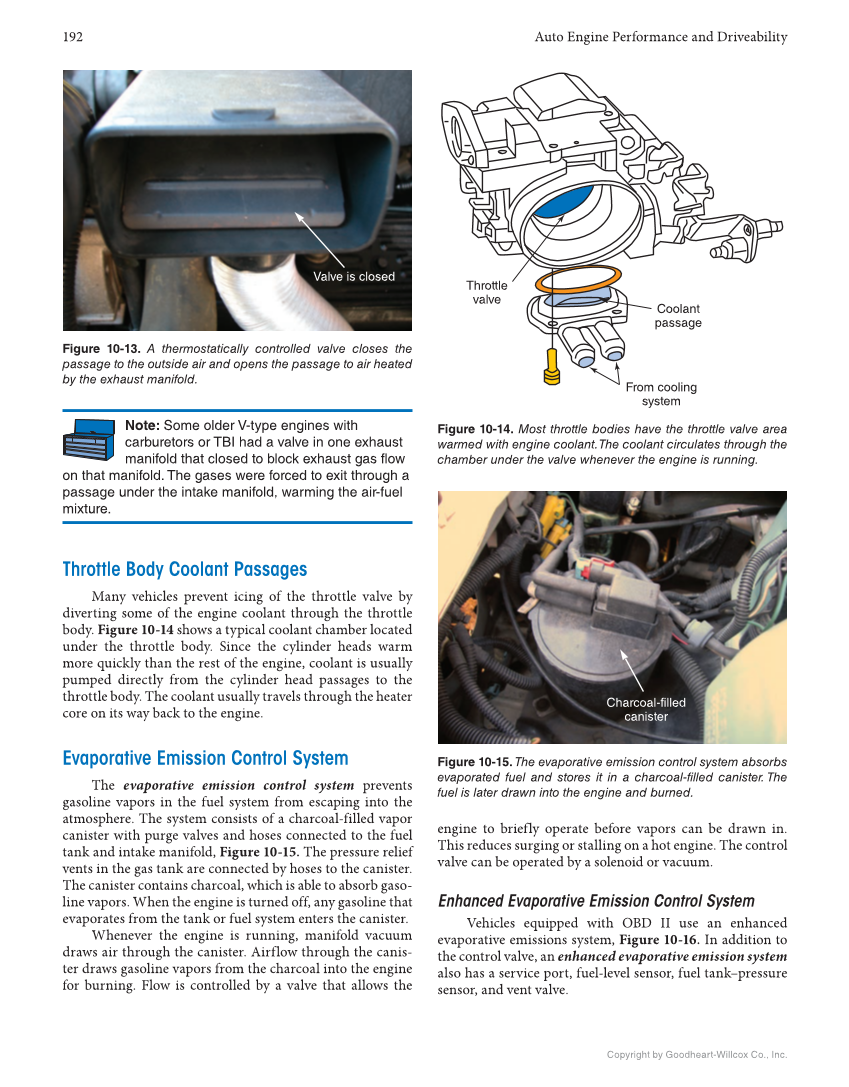 192

Auto Engine Performance and Driveability

Valve is closed

Figure 10-13. A thermostatically controlled valve closes the passage to the outside air and opens the passage to air heated by the exhaust manifold.

Note: Some older V-type engines with carburetors or TBI had a valve in one exhaust manifold that closed to block exhaust gas flow on that manifold. The gases were forced to exit through a passage under the intake manifold, warming the air-fuel mixture.

Throttle Body Coolant Passages

Many vehicles prevent icing of the throttle valve by diverting some of the engine coolant through the throttle body. Figure 10-14 shows a typical coolant chamber located under the throttle body. Since the cylinder heads warm more quickly than the rest of the engine, coolant is usually pumped directly from the cylinder head passages to the throttle body. The coolant usually travels through the heater core on its way back to the engine.

Evaporative Emission Control System

The evaporative emission control system prevents gasoline vapors in the fuel system from escaping into the atmosphere. The system consists of a charcoal-filled vapor canister with purge valves and hoses connected to the fuel tank and intake manifold, Figure 10-15. The pressure relief vents in the gas tank are connected by hoses to the canister. The canister contains charcoal, which is able to absorb gasoline vapors. When the engine is turned off, any gasoline that evaporates from the tank or fuel system enters the canister.

Whenever the engine is running, manifold vacuum draws air through the canister. Airflow through the canister draws gasoline vapors from the charcoal into the engine for burning. Flow is controlled by a valve that allows the

Throttle valve

Coolant passage

From cooling system

Figure 10-14. Most throttle bodies have the throttle valve area warmed with engine coolant. The coolant circulates through the chamber under the valve whenever the engine is running.

Charcoal-filled canister

Figure 10-15. The evaporative emission control system absorbs evaporated fuel and stores it in a charcoal-filled canister. The fuel is later drawn into the engine and burned.

engine to briefly operate before vapors can be drawn in. This reduces surging or stalling on a hot engine. The control valve can be operated by a solenoid or vacuum.

Enhanced Evaporative Emission Control System

Vehicles equipped with OBD II use an enhanced evaporative emissions system, Figure 10-16. In addition to the control valve, an enhanced evaporative emission system also has a service port, fuel-level sensor, fuel tank–pressure sensor, and vent valve.

Copyright by Goodheart-Willcox Co., Inc.