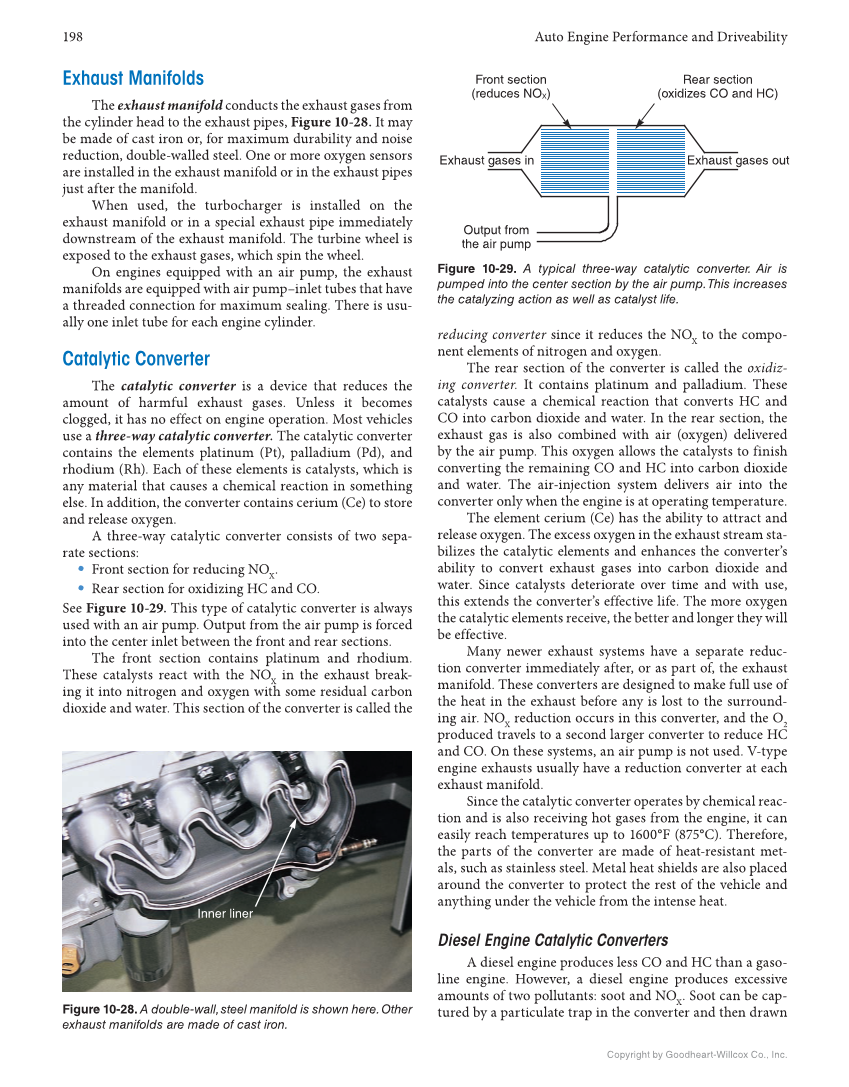 198

Auto Engine Performance and Driveability

Exhaust Manifolds

The exhaust manifold conducts the exhaust gases from the cylinder head to the exhaust pipes, Figure 10-28. It may be made of cast iron or, for maximum durability and noise reduction, double-walled steel. One or more oxygen sensors are installed in the exhaust manifold or in the exhaust pipes just after the manifold.

When used, the turbocharger is installed on the exhaust manifold or in a special exhaust pipe immediately downstream of the exhaust manifold. The turbine wheel is exposed to the exhaust gases, which spin the wheel.

On engines equipped with an air pump, the exhaust manifolds are equipped with air pump–inlet tubes that have a threaded connection for maximum sealing. There is usually one inlet tube for each engine cylinder.

Catalytic Converter

The catalytic converter is a device that reduces the amount of harmful exhaust gases. Unless it becomes clogged, it has no effect on engine operation. Most vehicles use a three-way catalytic converter. The catalytic converter contains the elements platinum (Pt), palladium (Pd), and rhodium (Rh). Each of these elements is catalysts, which is any material that causes a chemical reaction in something else. In addition, the converter contains cerium (Ce) to store and release oxygen.

A three-way catalytic converter consists of two separate sections:

• Front section for reducing $NO_X$.
• Rear section for oxidizing HC and CO.

See Figure 10-29. This type of catalytic converter is always used with an air pump. Output from the air pump is forced into the center inlet between the front and rear sections.

The front section contains platinum and rhodium. These catalysts react with the $NO_X$ in the exhaust breaking it into nitrogen and oxygen with some residual carbon dioxide and water. This section of the converter is called the

Inner liner

Figure 10-28. A double-wall, steel manifold is shown here. Other exhaust manifolds are made of cast iron.

Front section (reduces $NO_X$)

Rear section (oxidizes CO and HC)

Exhaust gases in

Exhaust gases out

Output from the air pump

Figure 10-29. A typical three-way catalytic converter. Air is pumped into the center section by the air pump. This increases the catalyzing action as well as catalyst life.

reducing converter since it reduces the $NO_X$ to the component elements of nitrogen and oxygen.

The rear section of the converter is called the oxidizing converter. It contains platinum and palladium. These catalysts cause a chemical reaction that converts HC and CO into carbon dioxide and water. In the rear section, the exhaust gas is also combined with air (oxygen) delivered by the air pump. This oxygen allows the catalysts to finish converting the remaining CO and HC into carbon dioxide and water. The air-injection system delivers air into the converter only when the engine is at operating temperature.

The element cerium (Ce) has the ability to attract and release oxygen. The excess oxygen in the exhaust stream stabilizes the catalytic elements and enhances the converter's ability to convert exhaust gases into carbon dioxide and water. Since catalysts deteriorate over time and with use, this extends the converter's effective life. The more oxygen the catalytic elements receive, the better and longer they will be effective.

Many newer exhaust systems have a separate reduction converter immediately after, or as part of, the exhaust manifold. These converters are designed to make full use of the heat in the exhaust before any is lost to the surrounding air. $NO_X$ reduction occurs in this converter, and the $O_2$ produced travels to a second larger converter to reduce HC and CO. On these systems, an air pump is not used. V-type engine exhausts usually have a reduction converter at each exhaust manifold.

Since the catalytic converter operates by chemical reaction and is also receiving hot gases from the engine, it can easily reach temperatures up to 1600°F (875°C). Therefore, the parts of the converter are made of heat-resistant metals, such as stainless steel. Metal heat shields are also placed around the converter to protect the rest of the vehicle and anything under the vehicle from the intense heat.

Diesel Engine Catalytic Converters

A diesel engine produces less CO and HC than a gasoline engine. However, a diesel engine produces excessive amounts of two pollutants: soot and $NO_X$. Soot can be captured by a particulate trap in the converter and then drawn

Copyright by Goodheart-Willcox Co., Inc.