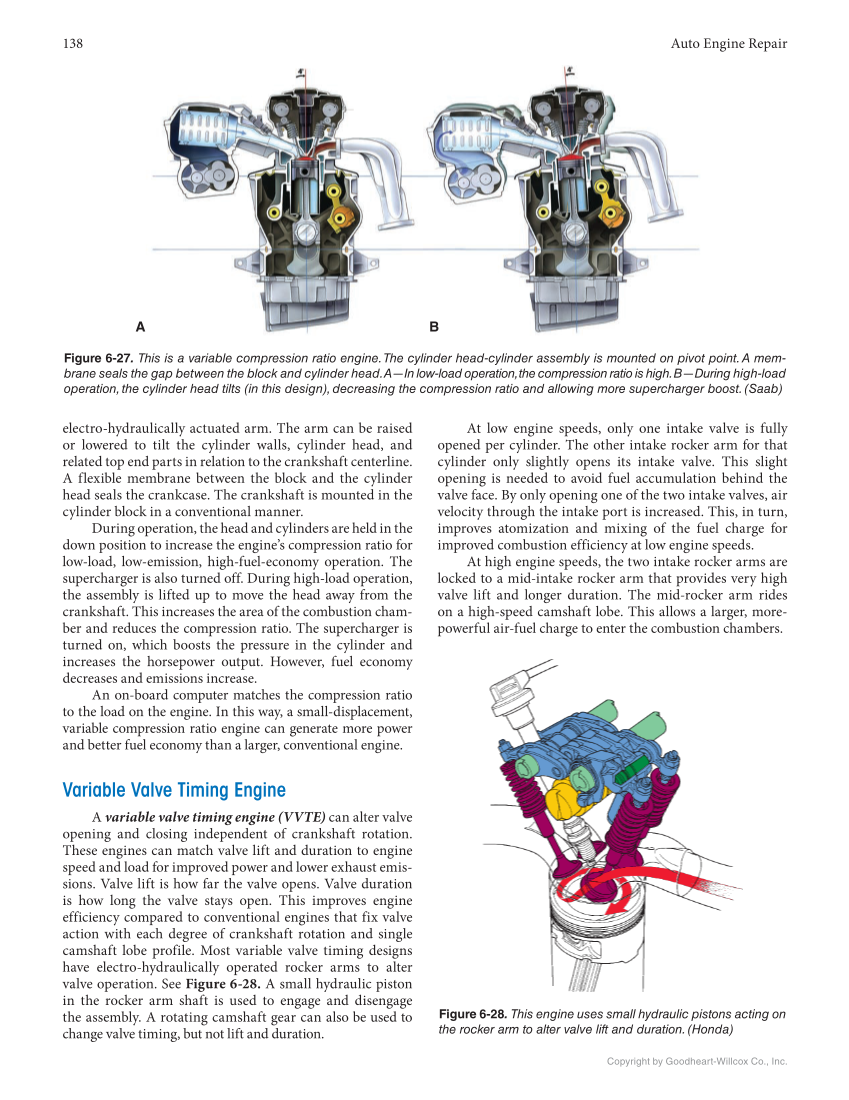 138

Auto Engine Repair

A

B

Figure 6-27. This is a variable compression ratio engine. The cylinder head-cylinder assembly is mounted on pivot point. A membrane seals the gap between the block and cylinder head. A—In low-load operation, the compression ratio is high. B—During high-load operation, the cylinder head tilts (in this design), decreasing the compression ratio and allowing more supercharger boost. (Saab)

electro-hydraulically actuated arm. The arm can be raised or lowered to tilt the cylinder walls, cylinder head, and related top end parts in relation to the crankshaft centerline. A flexible membrane between the block and the cylinder head seals the crankcase. The crankshaft is mounted in the cylinder block in a conventional manner.

During operation, the head and cylinders are held in the down position to increase the engine's compression ratio for low-load, low-emission, high-fuel-economy operation. The supercharger is also turned off. During high-load operation, the assembly is lifted up to move the head away from the crankshaft. This increases the area of the combustion chamber and reduces the compression ratio. The supercharger is turned on, which boosts the pressure in the cylinder and increases the horsepower output. However, fuel economy decreases and emissions increase.

An on-board computer matches the compression ratio to the load on the engine. In this way, a small-displacement, variable compression ratio engine can generate more power and better fuel economy than a larger, conventional engine.

Variable Valve Timing Engine

A variable valve timing engine (VVTE) can alter valve opening and closing independent of crankshaft rotation. These engines can match valve lift and duration to engine speed and load for improved power and lower exhaust emissions. Valve lift is how far the valve opens. Valve duration is how long the valve stays open. This improves engine efficiency compared to conventional engines that fix valve action with each degree of crankshaft rotation and single camshaft lobe profile. Most variable valve timing designs have electro-hydraulically operated rocker arms to alter valve operation. See Figure 6-28. A small hydraulic piston in the rocker arm shaft is used to engage and disengage the assembly. A rotating camshaft gear can also be used to change valve timing, but not lift and duration.

At low engine speeds, only one intake valve is fully opened per cylinder. The other intake rocker arm for that cylinder only slightly opens its intake valve. This slight opening is needed to avoid fuel accumulation behind the valve face. By only opening one of the two intake valves, air velocity through the intake port is increased. This, in turn, improves atomization and mixing of the fuel charge for improved combustion efficiency at low engine speeds.

At high engine speeds, the two intake rocker arms are locked to a mid-intake rocker arm that provides very high valve lift and longer duration. The mid-rocker arm rides on a high-speed camshaft lobe. This allows a larger, more-powerful air-fuel charge to enter the combustion chambers.

Figure 6-28. This engine uses small hydraulic pistons acting on the rocker arm to alter valve lift and duration. (Honda)

Copyright by Goodheart-Willcox Co., Inc.