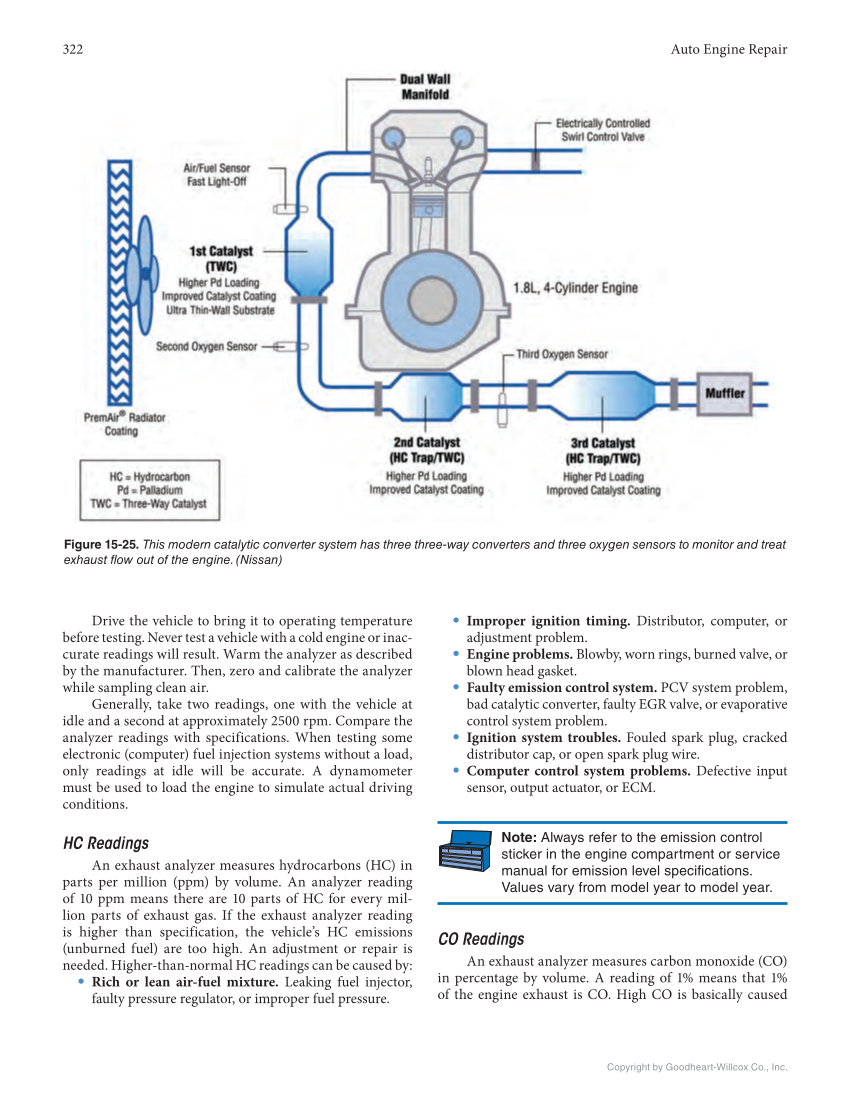 322

Auto Engine Repair

Dual Wall Manifold

Electrically Controlled Swirl Control Valve

Air/Fuel Sensor Fast Light-Off

1st Catalyst (TWC)
Higher Pd Loading
Improved Catalyst Coating
Ultra Thin-Wall Substrate

1.8L, 4-Cylinder Engine

Second Oxygen Sensor

Third Oxygen Sensor

Muffler

PremAir® Radiator Coating

2nd Catalyst (HC Trap/TWC)
Higher Pd Loading
Improved Catalyst Coating

3rd Catalyst (HC Trap/TWC)
Higher Pd Loading
Improved Catalyst Coating

HC = Hydrocarbon
Pd = Palladium
TWC = Three-Way Catalyst

Figure 15-25. This modern catalytic converter system has three three-way converters and three oxygen sensors to monitor and treat exhaust flow out of the engine. (Nissan)

Drive the vehicle to bring it to operating temperature before testing. Never test a vehicle with a cold engine or inaccurate readings will result. Warm the analyzer as described by the manufacturer. Then, zero and calibrate the analyzer while sampling clean air.

Generally, take two readings, one with the vehicle at idle and a second at approximately 2500 rpm. Compare the analyzer readings with specifications. When testing some electronic (computer) fuel injection systems without a load, only readings at idle will be accurate. A dynamometer must be used to load the engine to simulate actual driving conditions.

HC Readings

An exhaust analyzer measures hydrocarbons (HC) in parts per million (ppm) by volume. An analyzer reading of 10 ppm means there are 10 parts of HC for every million parts of exhaust gas. If the exhaust analyzer reading is higher than specification, the vehicle's HC emissions (unburned fuel) are too high. An adjustment or repair is needed. Higher-than-normal HC readings can be caused by:

• Rich or lean air-fuel mixture. Leaking fuel injector, faulty pressure regulator, or improper fuel pressure.
• Improper ignition timing. Distributor, computer, or adjustment problem.
• Engine problems. Blowby, worn rings, burned valve, or blown head gasket.
• Faulty emission control system. PCV system problem, bad catalytic converter, faulty EGR valve, or evaporative control system problem.
• Ignition system troubles. Fouled spark plug, cracked distributor cap, or open spark plug wire.
• Computer control system problems. Defective input sensor, output actuator, or ECM.

Note: Always refer to the emission control sticker in the engine compartment or service manual for emission level specifications. Values vary from model year to model year.

CO Readings

An exhaust analyzer measures carbon monoxide (CO) in percentage by volume. A reading of 1% means that 1% of the engine exhaust is CO. High CO is basically caused

Copyright by Goodheart-Willcox Co., Inc.