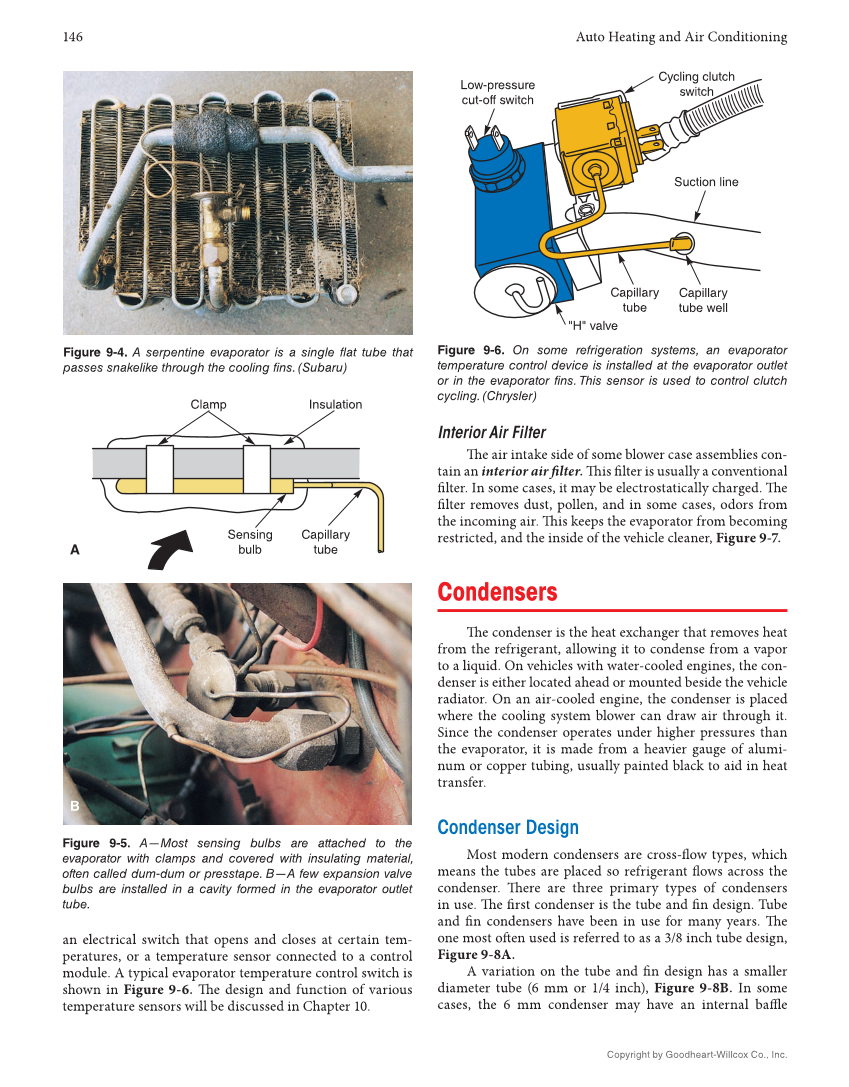 146

Auto Heating and Air Conditioning

Figure 9-4. A serpentine evaporator is a single flat tube that passes snakelike through the cooling fins. (Subaru)

Clamp

Insulation

Sensing bulb

Capillary tube

A

B

Figure 9-5. A—Most sensing bulbs are attached to the evaporator with clamps and covered with insulating material, often called dum-dum or presstape. B—A few expansion valve bulbs are installed in a cavity formed in the evaporator outlet tube.

an electrical switch that opens and closes at certain temperatures, or a temperature sensor connected to a control module. A typical evaporator temperature control switch is shown in Figure 9-6. The design and function of various temperature sensors will be discussed in Chapter 10.

Low-pressure cut-off switch

Cycling clutch switch

Suction line

Capillary tube

Capillary tube well

"H" valve

Figure 9-6. On some refrigeration systems, an evaporator temperature control device is installed at the evaporator outlet or in the evaporator fins. This sensor is used to control clutch cycling. (Chrysler)

Interior Air Filter

The air intake side of some blower case assemblies contain an interior air filter. This filter is usually a conventional filter. In some cases, it may be electrostatically charged. The filter removes dust, pollen, and in some cases, odors from the incoming air. This keeps the evaporator from becoming restricted, and the inside of the vehicle cleaner, Figure 9-7.

Condensers

The condenser is the heat exchanger that removes heat from the refrigerant, allowing it to condense from a vapor to a liquid. On vehicles with water-cooled engines, the condenser is either located ahead or mounted beside the vehicle radiator. On an air-cooled engine, the condenser is placed where the cooling system blower can draw air through it. Since the condenser operates under higher pressures than the evaporator, it is made from a heavier gauge of aluminum or copper tubing, usually painted black to aid in heat transfer.

Condenser Design

Most modern condensers are cross-flow types, which means the tubes are placed so refrigerant flows across the condenser. There are three primary types of condensers in use. The first condenser is the tube and fin design. Tube and fin condensers have been in use for many years. The one most often used is referred to as a 3/8 inch tube design, Figure 9-8A.

A variation on the tube and fin design has a smaller diameter tube (6 mm or 1/4 inch), Figure 9-8B. In some cases, the 6 mm condenser may have an internal baffle

Copyright by Goodheart-Willcox Co., Inc.