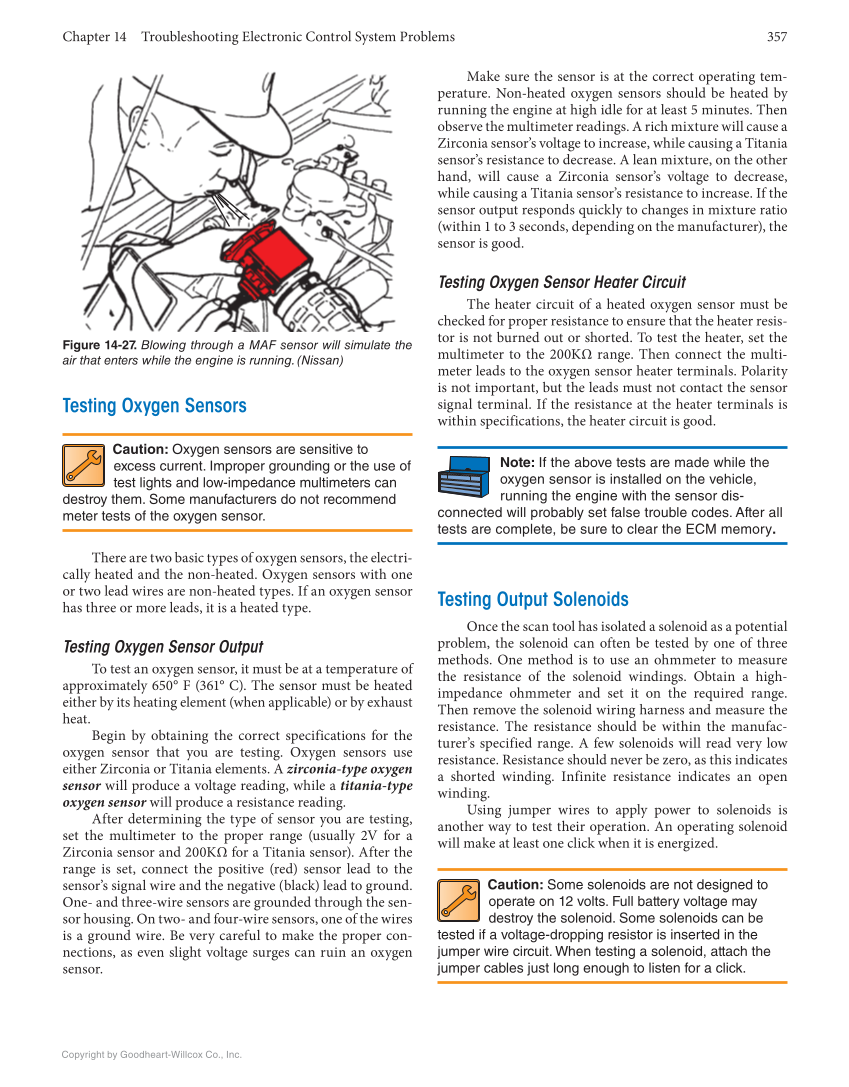 Chapter 14 Troubleshooting Electronic Control System Problems 357

Figure 14-27. Blowing through a MAF sensor will simulate the air that enters while the engine is running. (Nissan)

Testing Oxygen Sensors

Caution: Oxygen sensors are sensitive to excess current. Improper grounding or the use of test lights and low-impedance multimeters can destroy them. Some manufacturers do not recommend meter tests of the oxygen sensor.

There are two basic types of oxygen sensors, the electrically heated and the non-heated. Oxygen sensors with one or two lead wires are non-heated types. If an oxygen sensor has three or more leads, it is a heated type.

Testing Oxygen Sensor Output

To test an oxygen sensor, it must be at a temperature of approximately 650° F (361° C). The sensor must be heated either by its heating element (when applicable) or by exhaust heat.

Begin by obtaining the correct specifications for the oxygen sensor that you are testing. Oxygen sensors use either Zirconia or Titania elements. A zirconia-type oxygen sensor will produce a voltage reading, while a titania-type oxygen sensor will produce a resistance reading.

After determining the type of sensor you are testing, set the multimeter to the proper range (usually 2V for a Zirconia sensor and 200KΩ for a Titania sensor). After the range is set, connect the positive (red) sensor lead to the sensor's signal wire and the negative (black) lead to ground. One- and three-wire sensors are grounded through the sensor housing. On two- and four-wire sensors, one of the wires is a ground wire. Be very careful to make the proper connections, as even slight voltage surges can ruin an oxygen sensor.

Make sure the sensor is at the correct operating temperature. Non-heated oxygen sensors should be heated by running the engine at high idle for at least 5 minutes. Then observe the multimeter readings. A rich mixture will cause a Zirconia sensor's voltage to increase, while causing a Titania sensor's resistance to decrease. A lean mixture, on the other hand, will cause a Zirconia sensor's voltage to decrease, while causing a Titania sensor's resistance to increase. If the sensor output responds quickly to changes in mixture ratio (within 1 to 3 seconds, depending on the manufacturer), the sensor is good.

Testing Oxygen Sensor Heater Circuit

The heater circuit of a heated oxygen sensor must be checked for proper resistance to ensure that the heater resistor is not burned out or shorted. To test the heater, set the multimeter to the 200KΩ range. Then connect the multimeter leads to the oxygen sensor heater terminals. Polarity is not important, but the leads must not contact the sensor signal terminal. If the resistance at the heater terminals is within specifications, the heater circuit is good.

Note: If the above tests are made while the oxygen sensor is installed on the vehicle, running the engine with the sensor disconnected will probably set false trouble codes. After all tests are complete, be sure to clear the ECM memory.

Testing Output Solenoids

Once the scan tool has isolated a solenoid as a potential problem, the solenoid can often be tested by one of three methods. One method is to use an ohmmeter to measure the resistance of the solenoid windings. Obtain a high-impedance ohmmeter and set it on the required range. Then remove the solenoid wiring harness and measure the resistance. The resistance should be within the manufacturer's specified range. A few solenoids will read very low resistance. Resistance should never be zero, as this indicates a shorted winding. Infinite resistance indicates an open winding.

Using jumper wires to apply power to solenoids is another way to test their operation. An operating solenoid will make at least one click when it is energized.

Caution: Some solenoids are not designed to operate on 12 volts. Full battery voltage may destroy the solenoid. Some solenoids can be tested if a voltage-dropping resistor is inserted in the jumper wire circuit. When testing a solenoid, attach the jumper cables just long enough to listen for a click.

Copyright by Goodheart-Willcox Co., Inc.