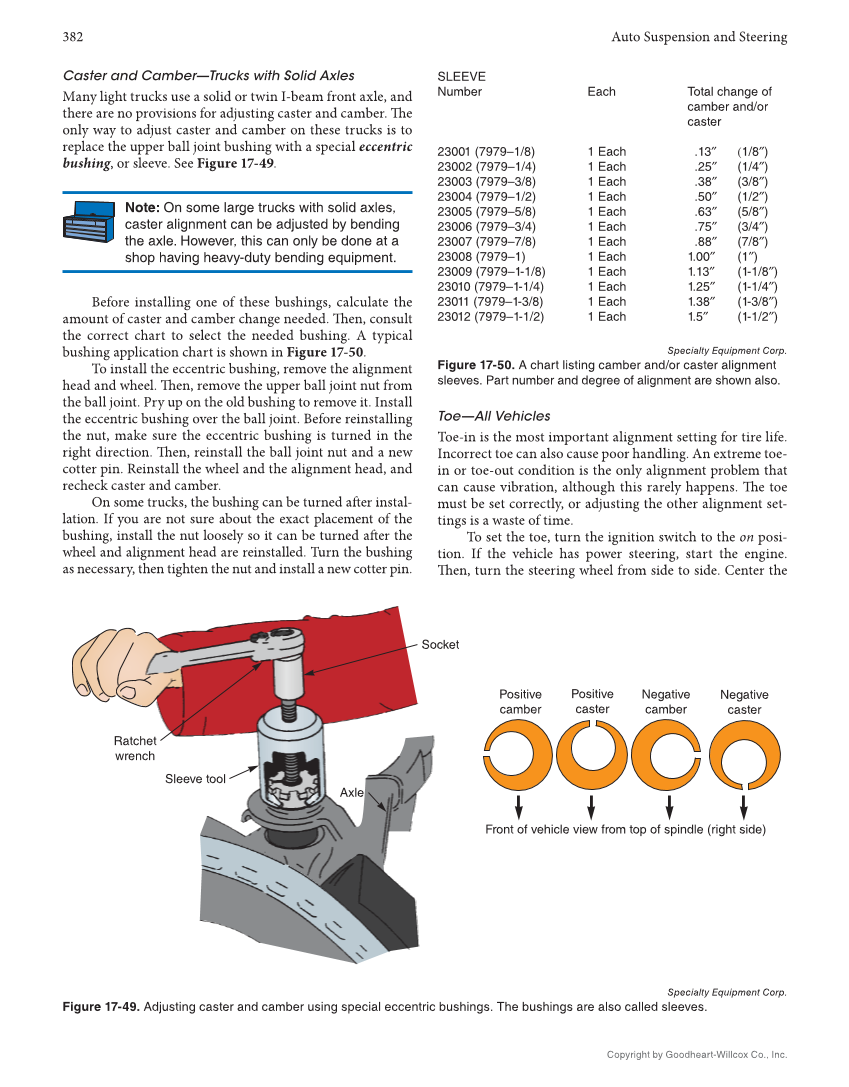 382

Auto Suspension and Steering

Caster and Camber—Trucks with Solid Axles

Many light trucks use a solid or twin I-beam front axle, and there are no provisions for adjusting caster and camber. The only way to adjust caster and camber on these trucks is to replace the upper ball joint bushing with a special eccentric bushing, or sleeve. See Figure 17-49.

Note: On some large trucks with solid axles, caster alignment can be adjusted by bending the axle. However, this can only be done at a shop having heavy-duty bending equipment.

Before installing one of these bushings, calculate the amount of caster and camber change needed. Then, consult the correct chart to select the needed bushing. A typical bushing application chart is shown in Figure 17-50.

To install the eccentric bushing, remove the alignment head and wheel. Then, remove the upper ball joint nut from the ball joint. Pry up on the old bushing to remove it. Install the eccentric bushing over the ball joint. Before reinstalling the nut, make sure the eccentric bushing is turned in the right direction. Then, reinstall the ball joint nut and a new cotter pin. Reinstall the wheel and the alignment head, and recheck caster and camber.

On some trucks, the bushing can be turned after installation. If you are not sure about the exact placement of the bushing, install the nut loosely so it can be turned after the wheel and alignment head are reinstalled. Turn the bushing as necessary, then tighten the nut and install a new cotter pin.

| SLEEVE Number | Each | Total change of camber and/or caster | |
|---|---|---|---|
| 23001 (7979–1/8) | 1 Each | .13″ | (1/8″) |
| 23002 (7979–1/4) | 1 Each | .25″ | (1/4″) |
| 23003 (7979–3/8) | 1 Each | .38″ | (3/8″) |
| 23004 (7979–1/2) | 1 Each | .50″ | (1/2″) |
| 23005 (7979–5/8) | 1 Each | .63″ | (5/8″) |
| 23006 (7979–3/4) | 1 Each | .75″ | (3/4″) |
| 23007 (7979–7/8) | 1 Each | .88″ | (7/8″) |
| 23008 (7979–1) | 1 Each | 1.00″ | (1″) |
| 23009 (7979–1-1/8) | 1 Each | 1.13″ | (1-1/8″) |
| 23010 (7979–1-1/4) | 1 Each | 1.25″ | (1-1/4″) |
| 23011 (7979–1-3/8) | 1 Each | 1.38″ | (1-3/8″) |
| 23012 (7979–1-1/2) | 1 Each | 1.5″ | (1-1/2″) |

Specialty Equipment Corp.

Figure 17-50. A chart listing camber and/or caster alignment sleeves. Part number and degree of alignment are shown also.

Toe—All Vehicles

Toe-in is the most important alignment setting for tire life. Incorrect toe can also cause poor handling. An extreme toe-in or toe-out condition is the only alignment problem that can cause vibration, although this rarely happens. The toe must be set correctly, or adjusting the other alignment settings is a waste of time.

To set the toe, turn the ignition switch to the on position. If the vehicle has power steering, start the engine. Then, turn the steering wheel from side to side. Center the

Socket
Ratchet wrench
Sleeve tool
Axle

Positive camber
Positive caster
Negative camber
Negative caster

Front of vehicle view from top of spindle (right side)

Specialty Equipment Corp.

Figure 17-49. Adjusting caster and camber using special eccentric bushings. The bushings are also called sleeves.

Copyright by Goodheart-Willcox Co., Inc.