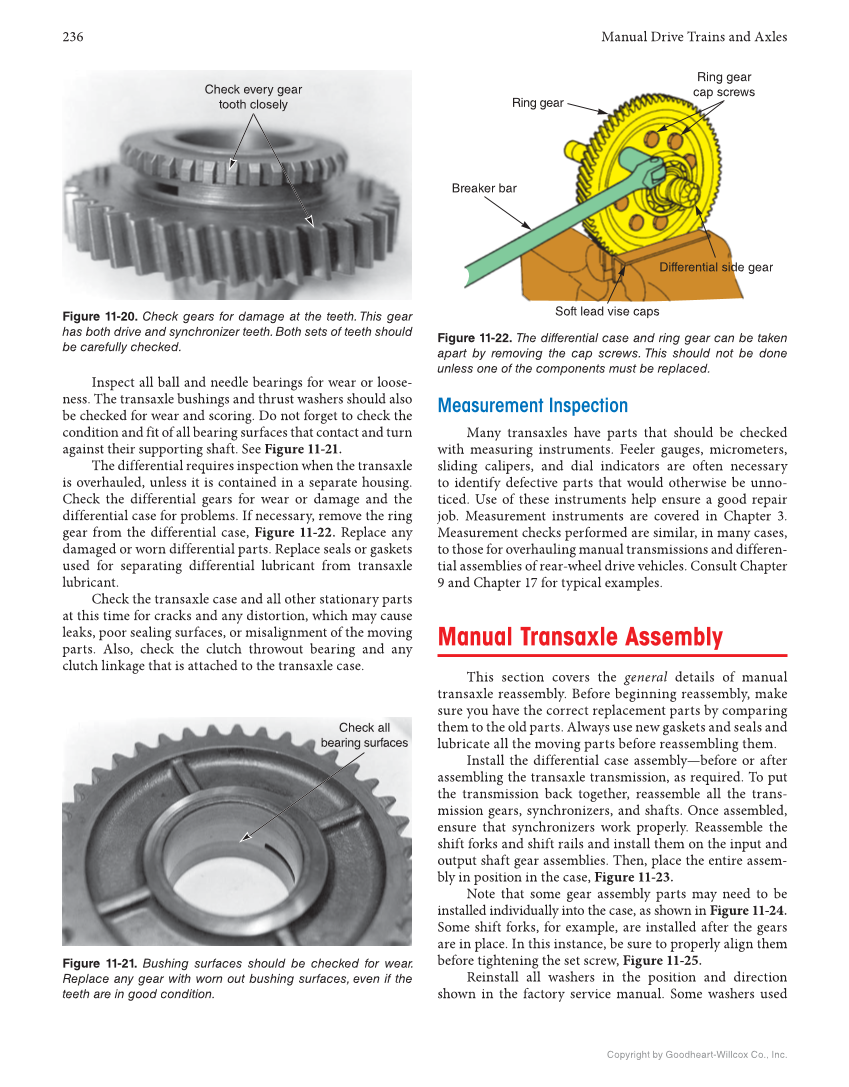 236

Manual Drive Trains and Axles

Check every gear tooth closely

Figure 11-20. Check gears for damage at the teeth. This gear has both drive and synchronizer teeth. Both sets of teeth should be carefully checked.

Inspect all ball and needle bearings for wear or looseness. The transaxle bushings and thrust washers should also be checked for wear and scoring. Do not forget to check the condition and fit of all bearing surfaces that contact and turn against their supporting shaft. See Figure 11-21.

The differential requires inspection when the transaxle is overhauled, unless it is contained in a separate housing. Check the differential gears for wear or damage and the differential case for problems. If necessary, remove the ring gear from the differential case, Figure 11-22. Replace any damaged or worn differential parts. Replace seals or gaskets used for separating differential lubricant from transaxle lubricant.

Check the transaxle case and all other stationary parts at this time for cracks and any distortion, which may cause leaks, poor sealing surfaces, or misalignment of the moving parts. Also, check the clutch throwout bearing and any clutch linkage that is attached to the transaxle case.

Check all bearing surfaces

Figure 11-21. Bushing surfaces should be checked for wear. Replace any gear with worn out bushing surfaces, even if the teeth are in good condition.

Ring gear

Ring gear cap screws

Breaker bar

Differential side gear

Soft lead vise caps

Figure 11-22. The differential case and ring gear can be taken apart by removing the cap screws. This should not be done unless one of the components must be replaced.

Measurement Inspection

Many transaxles have parts that should be checked with measuring instruments. Feeler gauges, micrometers, sliding calipers, and dial indicators are often necessary to identify defective parts that would otherwise be unnoticed. Use of these instruments help ensure a good repair job. Measurement instruments are covered in Chapter 3. Measurement checks performed are similar, in many cases, to those for overhauling manual transmissions and differential assemblies of rear-wheel drive vehicles. Consult Chapter 9 and Chapter 17 for typical examples.

Manual Transaxle Assembly

This section covers the general details of manual transaxle reassembly. Before beginning reassembly, make sure you have the correct replacement parts by comparing them to the old parts. Always use new gaskets and seals and lubricate all the moving parts before reassembling them.

Install the differential case assembly—before or after assembling the transaxle transmission, as required. To put the transmission back together, reassemble all the transmission gears, synchronizers, and shafts. Once assembled, ensure that synchronizers work properly. Reassemble the shift forks and shift rails and install them on the input and output shaft gear assemblies. Then, place the entire assembly in position in the case, Figure 11-23.

Note that some gear assembly parts may need to be installed individually into the case, as shown in Figure 11-24. Some shift forks, for example, are installed after the gears are in place. In this instance, be sure to properly align them before tightening the set screw, Figure 11-25.

Reinstall all washers in the position and direction shown in the factory service manual. Some washers used

Copyright by Goodheart-Willcox Co., Inc.