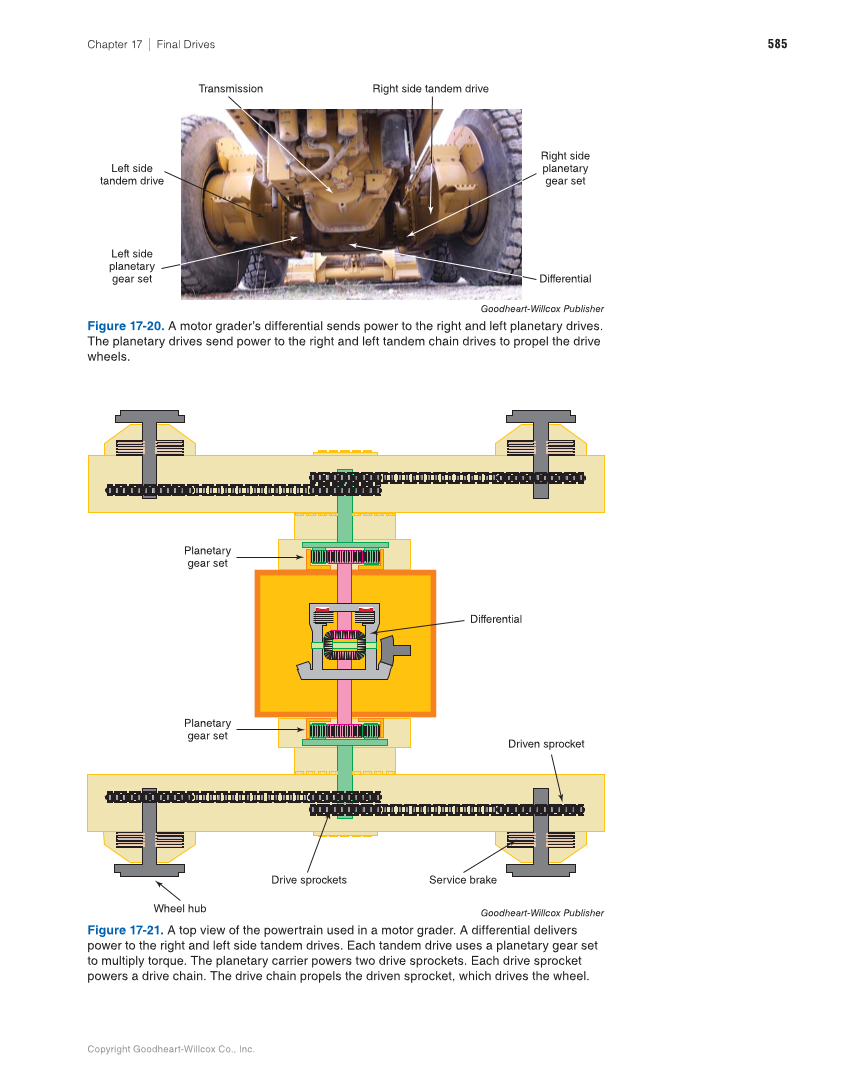 Chapter 17 | Final Drives 585

Transmission

Right side tandem drive

Left side tandem drive

Right side planetary gear set

Left side planetary gear set

Differential

Goodheart-Willcox Publisher

Figure 17-20. A motor grader's differential sends power to the right and left planetary drives. The planetary drives send power to the right and left tandem chain drives to propel the drive wheels.

Planetary gear set

Differential

Planetary gear set

Driven sprocket

Drive sprockets

Service brake

Wheel hub

Goodheart-Willcox Publisher

Figure 17-21. A top view of the powertrain used in a motor grader. A differential delivers power to the right and left side tandem drives. Each tandem drive uses a planetary gear set to multiply torque. The planetary carrier powers two drive sprockets. Each drive sprocket powers a drive chain. The drive chain propels the driven sprocket, which drives the wheel.

Copyright Goodheart-Willcox Co., Inc.