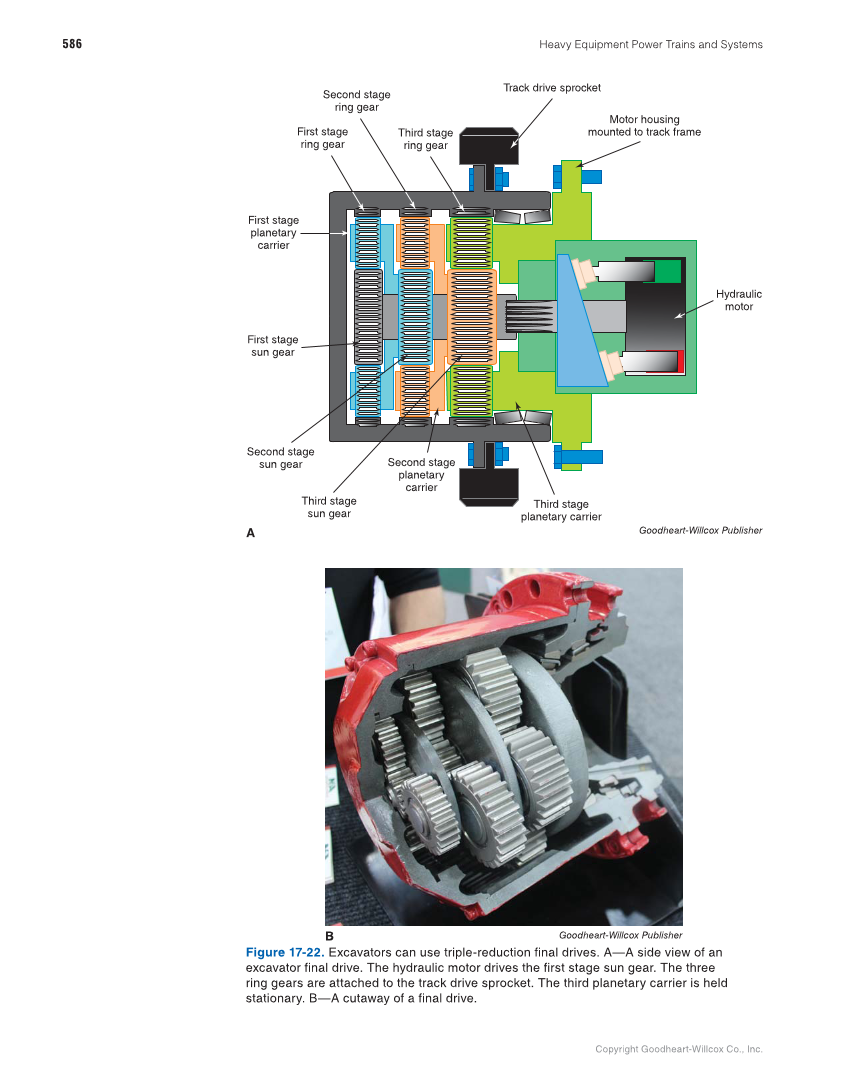 586

Heavy Equipment Power Trains and Systems

Second stage ring gear

Track drive sprocket

First stage ring gear

Third stage ring gear

Motor housing mounted to track frame

First stage planetary carrier

Hydraulic motor

First stage sun gear

Second stage sun gear

Second stage planetary carrier

Third stage sun gear

Third stage planetary carrier

A

Goodheart-Willcox Publisher

B

Goodheart-Willcox Publisher

Figure 17-22. Excavators can use triple-reduction final drives. A—A side view of an excavator final drive. The hydraulic motor drives the first stage sun gear. The three ring gears are attached to the track drive sprocket. The third planetary carrier is held stationary. B—A cutaway of a final drive.

Copyright Goodheart-Willcox Co., Inc.