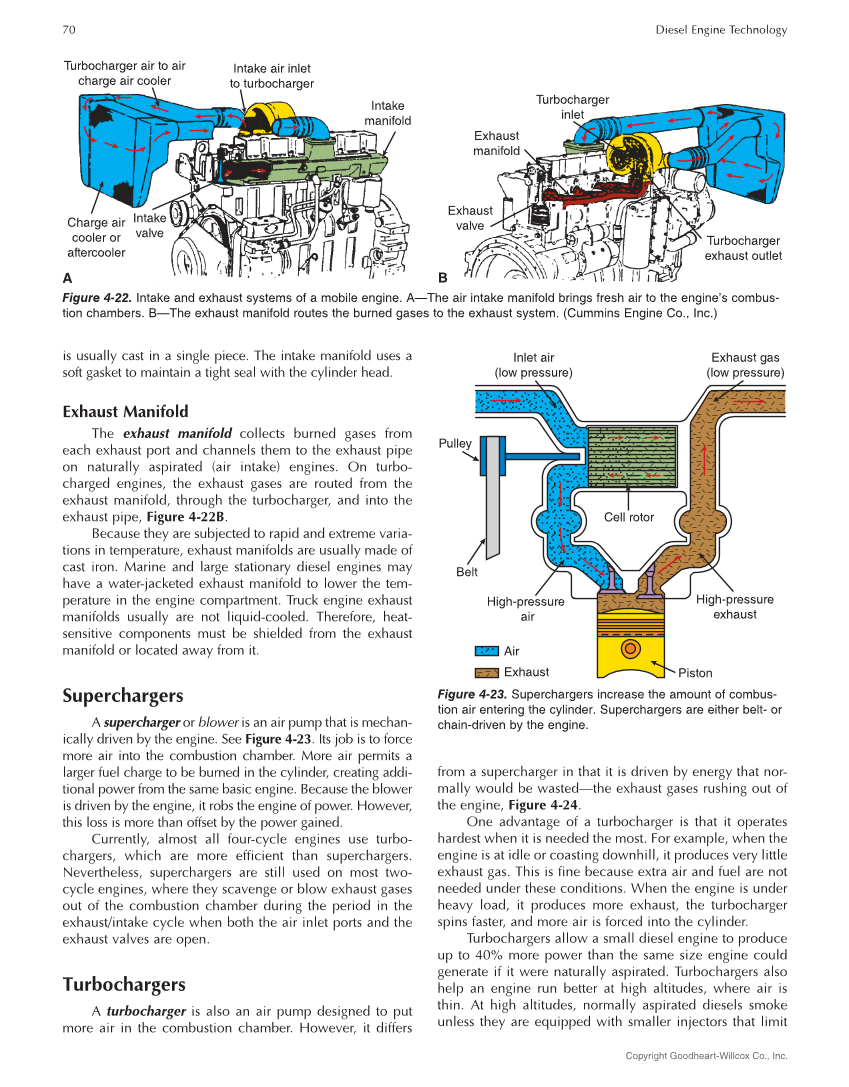 70

Diesel Engine Technology

Turbocharger air to air charge air cooler

Intake air inlet to turbocharger

Intake manifold

Charge air cooler or aftercooler

Intake valve

A

Turbocharger inlet

Exhaust manifold

Exhaust valve

Turbocharger exhaust outlet

B

Figure 4-22. Intake and exhaust systems of a mobile engine. A—The air intake manifold brings fresh air to the engine's combustion chambers. B—The exhaust manifold routes the burned gases to the exhaust system. (Cummins Engine Co., Inc.)

is usually cast in a single piece. The intake manifold uses a soft gasket to maintain a tight seal with the cylinder head.

Exhaust Manifold

The exhaust manifold collects burned gases from each exhaust port and channels them to the exhaust pipe on naturally aspirated (air intake) engines. On turbocharged engines, the exhaust gases are routed from the exhaust manifold, through the turbocharger, and into the exhaust pipe, Figure 4-22B.

Because they are subjected to rapid and extreme variations in temperature, exhaust manifolds are usually made of cast iron. Marine and large stationary diesel engines may have a water-jacketed exhaust manifold to lower the temperature in the engine compartment. Truck engine exhaust manifolds usually are not liquid-cooled. Therefore, heat-sensitive components must be shielded from the exhaust manifold or located away from it.

Superchargers

A supercharger or blower is an air pump that is mechanically driven by the engine. See Figure 4-23. Its job is to force more air into the combustion chamber. More air permits a larger fuel charge to be burned in the cylinder, creating additional power from the same basic engine. Because the blower is driven by the engine, it robs the engine of power. However, this loss is more than offset by the power gained.

Currently, almost all four-cycle engines use turbochargers, which are more efficient than superchargers. Nevertheless, superchargers are still used on most two-cycle engines, where they scavenge or blow exhaust gases out of the combustion chamber during the period in the exhaust/intake cycle when both the air inlet ports and the exhaust valves are open.

Turbochargers

A turbocharger is also an air pump designed to put more air in the combustion chamber. However, it differs

Inlet air (low pressure)

Exhaust gas (low pressure)

Pulley

Cell rotor

Belt

High-pressure air

High-pressure exhaust

Air

Exhaust

Piston

Figure 4-23. Superchargers increase the amount of combustion air entering the cylinder. Superchargers are either belt- or chain-driven by the engine.

from a supercharger in that it is driven by energy that normally would be wasted—the exhaust gases rushing out of the engine, Figure 4-24.

One advantage of a turbocharger is that it operates hardest when it is needed the most. For example, when the engine is at idle or coasting downhill, it produces very little exhaust gas. This is fine because extra air and fuel are not needed under these conditions. When the engine is under heavy load, it produces more exhaust, the turbocharger spins faster, and more air is forced into the cylinder.

Turbochargers allow a small diesel engine to produce up to 40% more power than the same size engine could generate if it were naturally aspirated. Turbochargers also help an engine run better at high altitudes, where air is thin. At high altitudes, normally aspirated diesels smoke unless they are equipped with smaller injectors that limit

Copyright Goodheart-Willcox Co., Inc.