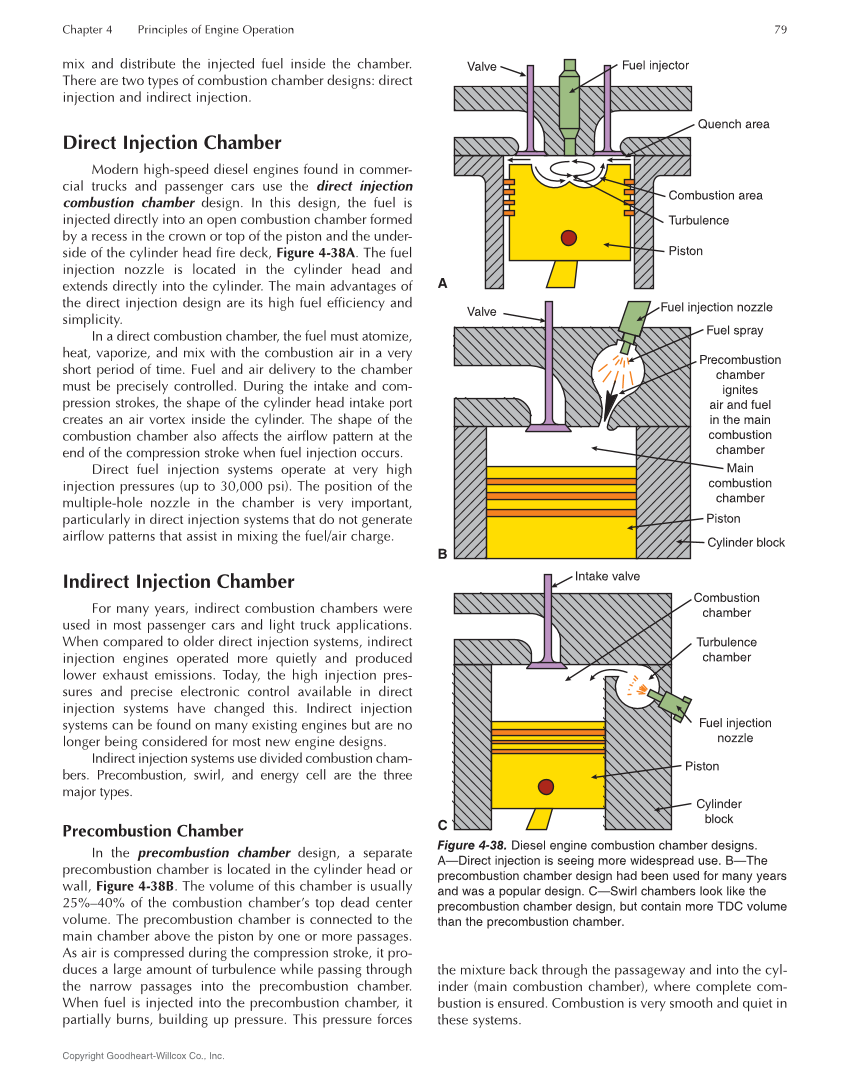 Chapter 4 Principles of Engine Operation 79

mix and distribute the injected fuel inside the chamber. There are two types of combustion chamber designs: direct injection and indirect injection.

Direct Injection Chamber

Modern high-speed diesel engines found in commercial trucks and passenger cars use the direct injection combustion chamber design. In this design, the fuel is injected directly into an open combustion chamber formed by a recess in the crown or top of the piston and the underside of the cylinder head fire deck, Figure 4-38A. The fuel injection nozzle is located in the cylinder head and extends directly into the cylinder. The main advantages of the direct injection design are its high fuel efficiency and simplicity.

In a direct combustion chamber, the fuel must atomize, heat, vaporize, and mix with the combustion air in a very short period of time. Fuel and air delivery to the chamber must be precisely controlled. During the intake and compression strokes, the shape of the cylinder head intake port creates an air vortex inside the cylinder. The shape of the combustion chamber also affects the airflow pattern at the end of the compression stroke when fuel injection occurs.

Direct fuel injection systems operate at very high injection pressures (up to 30,000 psi). The position of the multiple-hole nozzle in the chamber is very important, particularly in direct injection systems that do not generate airflow patterns that assist in mixing the fuel/air charge.

Indirect Injection Chamber

For many years, indirect combustion chambers were used in most passenger cars and light truck applications. When compared to older direct injection systems, indirect injection engines operated more quietly and produced lower exhaust emissions. Today, the high injection pressures and precise electronic control available in direct injection systems have changed this. Indirect injection systems can be found on many existing engines but are no longer being considered for most new engine designs.

Indirect injection systems use divided combustion chambers. Precombustion, swirl, and energy cell are the three major types.

Precombustion Chamber

In the precombustion chamber design, a separate precombustion chamber is located in the cylinder head or wall, Figure 4-38B. The volume of this chamber is usually 25%–40% of the combustion chamber's top dead center volume. The precombustion chamber is connected to the main chamber above the piston by one or more passages. As air is compressed during the compression stroke, it produces a large amount of turbulence while passing through the narrow passages into the precombustion chamber. When fuel is injected into the precombustion chamber, it partially burns, building up pressure. This pressure forces

Valve
Fuel injector
Quench area
Combustion area
Turbulence
Piston
A
Valve
Fuel injection nozzle
Fuel spray
Precombustion chamber ignites air and fuel in the main combustion chamber
Main combustion chamber
Piston
Cylinder block
B
Intake valve
Combustion chamber
Turbulence chamber
Fuel injection nozzle
Piston
Cylinder block
C

Figure 4-38. Diesel engine combustion chamber designs. A—Direct injection is seeing more widespread use. B—The precombustion chamber design had been used for many years and was a popular design. C—Swirl chambers look like the precombustion chamber design, but contain more TDC volume than the precombustion chamber.

the mixture back through the passageway and into the cylinder (main combustion chamber), where complete combustion is ensured. Combustion is very smooth and quiet in these systems.

Copyright Goodheart-Willcox Co., Inc.