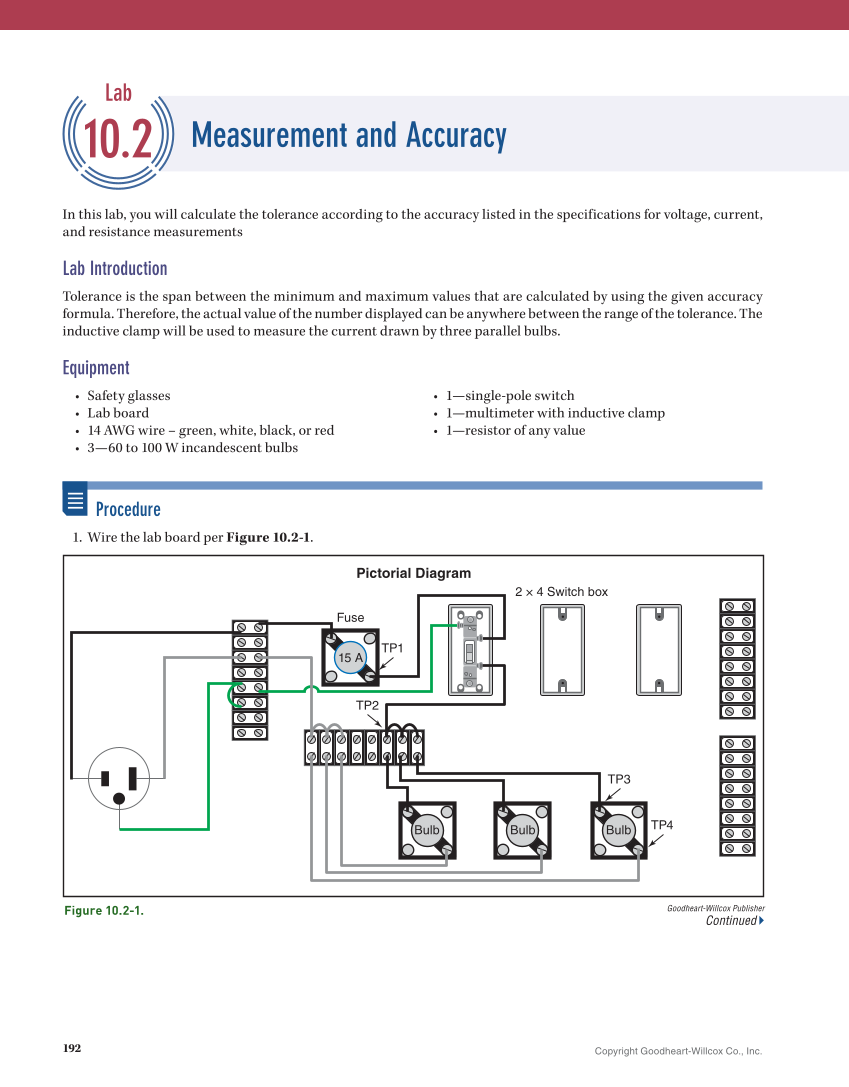 Lab
10.2
Measurement and Accuracy

In this lab, you will calculate the tolerance according to the accuracy listed in the specifications for voltage, current, and resistance measurements

Lab Introduction

Tolerance is the span between the minimum and maximum values that are calculated by using the given accuracy formula. Therefore, the actual value of the number displayed can be anywhere between the range of the tolerance. The inductive clamp will be used to measure the current drawn by three parallel bulbs.

Equipment

• Safety glasses
• Lab board
• 14 AWG wire – green, white, black, or red
• 3—60 to 100 W incandescent bulbs

• 1—single-pole switch
• 1—multimeter with inductive clamp
• 1—resistor of any value

Procedure

1. Wire the lab board per **Figure 10.2-1**.

Pictorial Diagram
2 × 4 Switch box
Fuse
15 A
TP1
TP2
TP3
TP4
Bulb
Bulb
Bulb

Figure 10.2-1.
Goodheart-Willcox Publisher
Continued

192
Copyright Goodheart-Willcox Co., Inc.