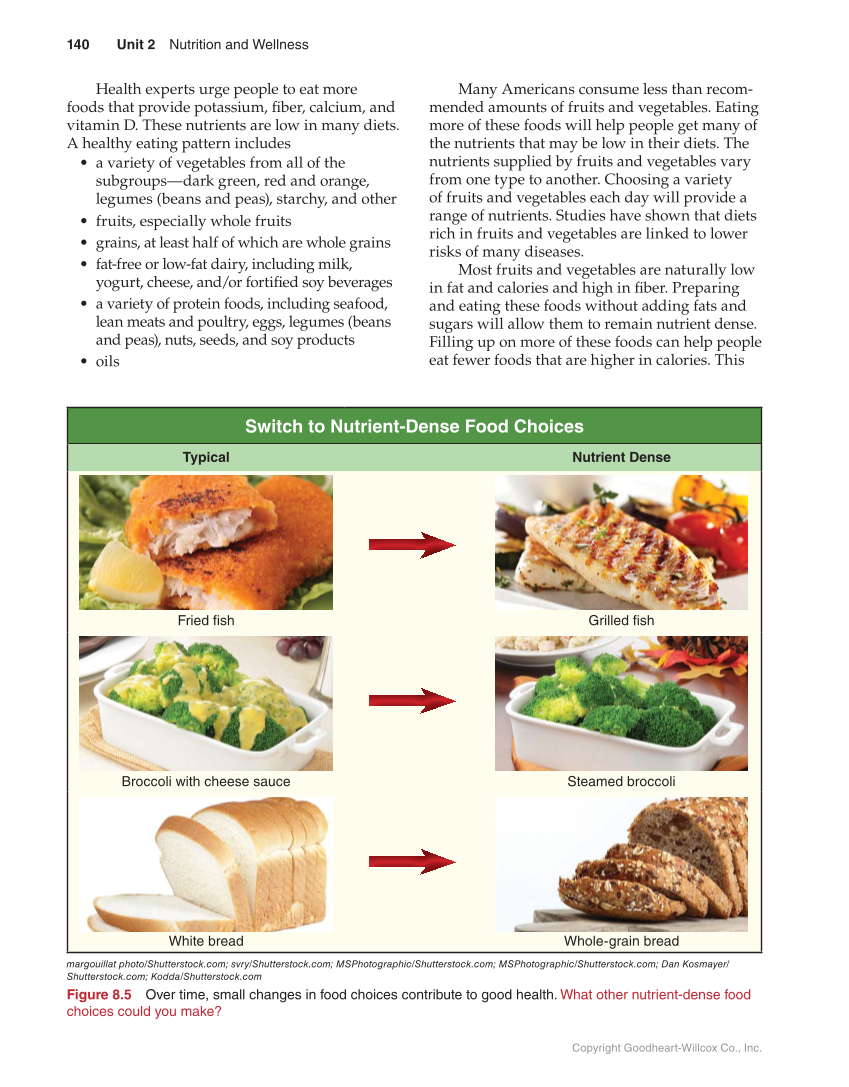 140 Unit 2 Nutrition and Wellness

Health experts urge people to eat more foods that provide potassium, fiber, calcium, and vitamin D. These nutrients are low in many diets. A healthy eating pattern includes

• a variety of vegetables from all of the subgroups—dark green, red and orange, legumes (beans and peas), starchy, and other
• fruits, especially whole fruits
• grains, at least half of which are whole grains
• fat-free or low-fat dairy, including milk, yogurt, cheese, and/or fortified soy beverages
• a variety of protein foods, including seafood, lean meats and poultry, eggs, legumes (beans and peas), nuts, seeds, and soy products
• oils

Many Americans consume less than recommended amounts of fruits and vegetables. Eating more of these foods will help people get many of the nutrients that may be low in their diets. The nutrients supplied by fruits and vegetables vary from one type to another. Choosing a variety of fruits and vegetables each day will provide a range of nutrients. Studies have shown that diets rich in fruits and vegetables are linked to lower risks of many diseases.

Most fruits and vegetables are naturally low in fat and calories and high in fiber. Preparing and eating these foods without adding fats and sugars will allow them to remain nutrient dense. Filling up on more of these foods can help people eat fewer foods that are higher in calories. This

Switch to Nutrient-Dense Food Choices

| Typical | Nutrient Dense |
|---|---|
| Fried fish | Grilled fish |
| Broccoli with cheese sauce | Steamed broccoli |
| White bread | Whole-grain bread |

margouillat photo/Shutterstock.com; svry/Shutterstock.com; MSPhotographic/Shutterstock.com; MSPhotographic/Shutterstock.com; Dan Kosmayer/Shutterstock.com; Kodda/Shutterstock.com

Figure 8.5 Over time, small changes in food choices contribute to good health. What other nutrient-dense food choices could you make?

Copyright Goodheart-Willcox Co., Inc.